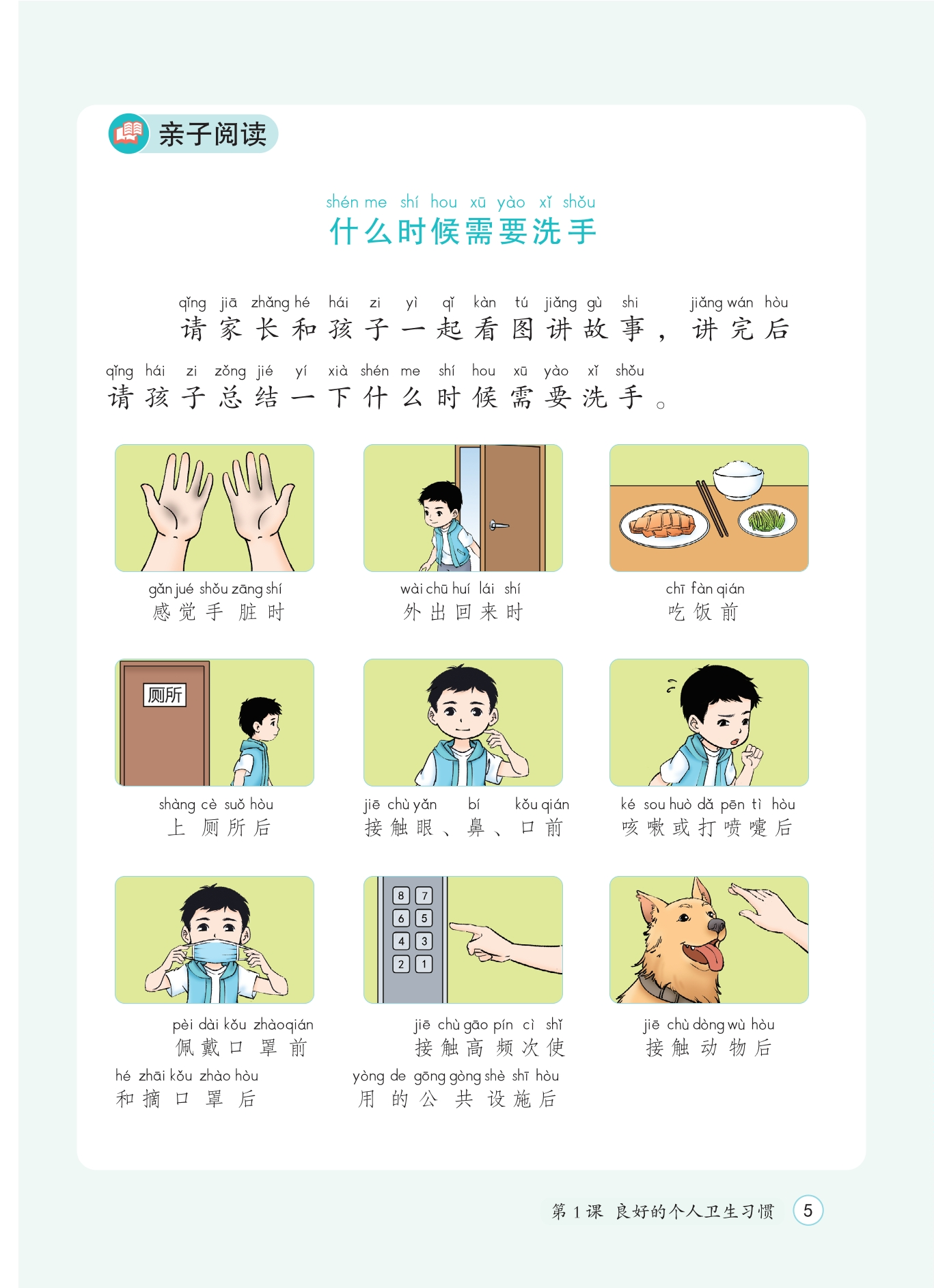 亲子阅读

shén me shí hou xū yào xǐ shǒu
什么时候需要洗手

qǐng jiā zhǎng hé hái zi yì qǐ kàn tú jiǎng gù shi jiǎng wán hòu
请家长和孩子一起看图讲故事，讲完后

qǐng hái zi zǒng jié yí xià shén me shí hou xū yào xǐ shǒu
请孩子总结一下什么时候需要洗手。

gǎn jué shǒu zāng shí
感觉手脏时

wài chū huí lái shí
外出回来时

chī fàn qián
吃饭前

厕所

shàng cè suǒ hòu
上厕所后

jiē chù yǎn bí kǒu qián
接触眼、鼻、口前

ké sou huò dǎ pēn tì hòu
咳嗽或打喷嚏后

pèi dài kǒu zhào qián
佩戴口罩前

hé zhāi kǒu zhào hòu
和摘口罩后

8 7 6 5 4 3 2 1

jiē chù gāo pín cì shǐ
接触高频次使

yòng de gōng gòng shè shī hòu
用的公共设施后

jiē chù dòng wù hòu
接触动物后

第1课 良好的个人卫生习惯 5