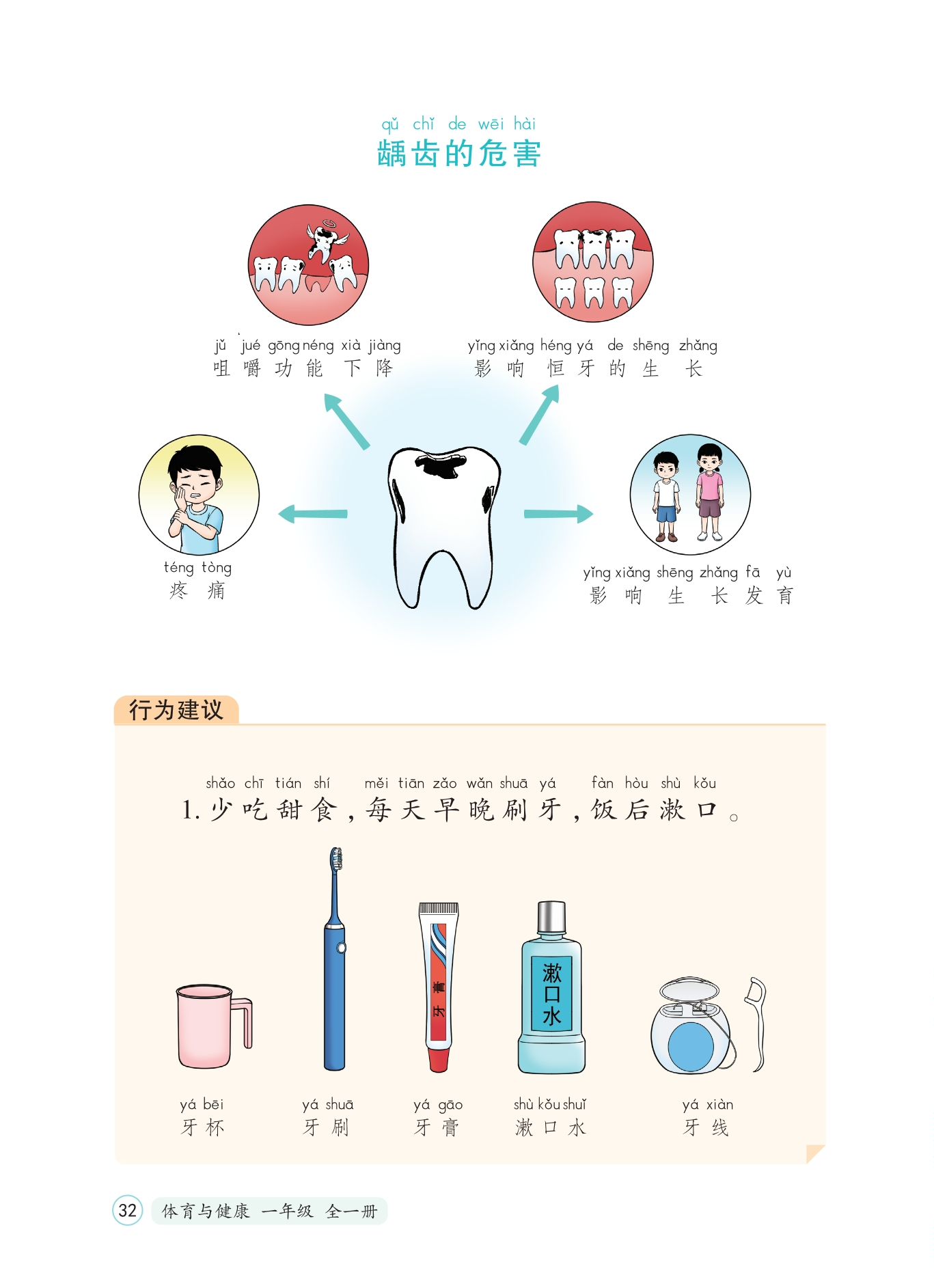 qǔ chǐ de wēi hài
龋齿的危害

jǔ jué gōng néng xià jiàng
咀嚼功能下降

yǐng xiǎng héng yá de shēng zhǎng
影响恒牙的生长

téng tòng
疼痛

yǐng xiǎng shēng zhǎng fā yù
影响生长发育

行为建议

shǎo chī tián shí měi tiān zǎo wǎn shuā yá fàn hòu shù kǒu
1. 少吃甜食，每天早晚刷牙，饭后漱口。

牙膏

漱口水

yá bēi
牙杯

yá shuā
牙刷

yá gāo
牙膏

shù kǒu shuǐ
漱口水

yá xiàn
牙线

32 体育与健康 一年级 全一册