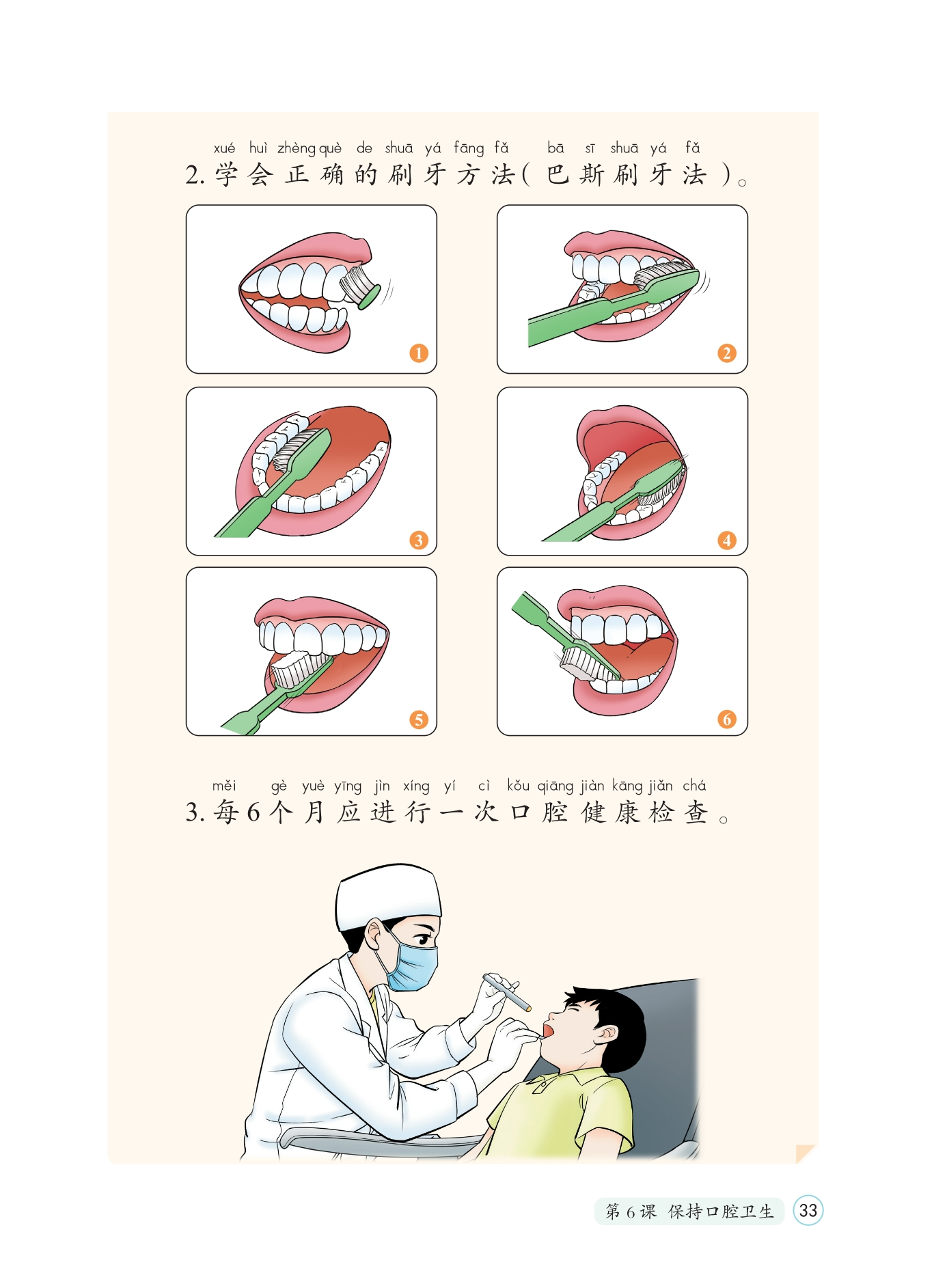 xué huì zhèng què de shuā yá fāng fǎ bā sī shuā yá fǎ
2. 学会正确的刷牙方法（巴斯刷牙法）。

1

2

3

4

5

6

měi gè yuè yīng jìn xíng yí cì kǒu qiāng jiàn kāng jiǎn chá
3. 每6个月应进行一次口腔健康检查。

第6课 保持口腔卫生 33