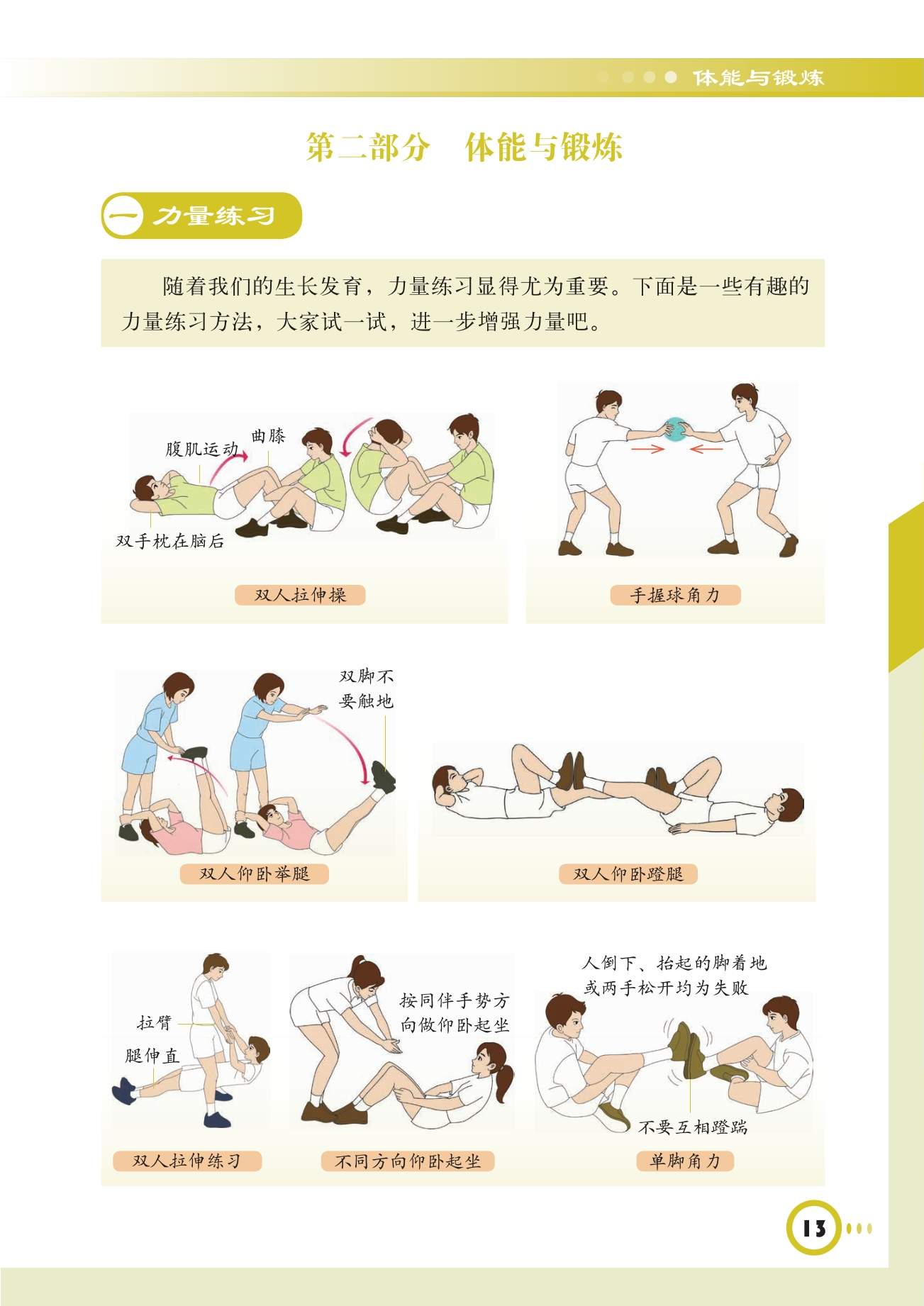 体能与锻炼

第二部分　体能与锻炼

一 力量练习

随着我们的生长发育，力量练习显得尤为重要。下面是一些有趣的力量练习方法，大家试一试，进一步增强力量吧。

腹肌运动
曲膝
双手枕在脑后
双人拉伸操

手握球角力

双脚不要触地
双人仰卧举腿

双人仰卧蹬腿

拉臂
腿伸直
双人拉伸练习

按同伴手势方向做仰卧起坐
不同方向仰卧起坐

人倒下、抬起的脚着地或两手松开均为失败
不要互相蹬踹
单脚角力

13