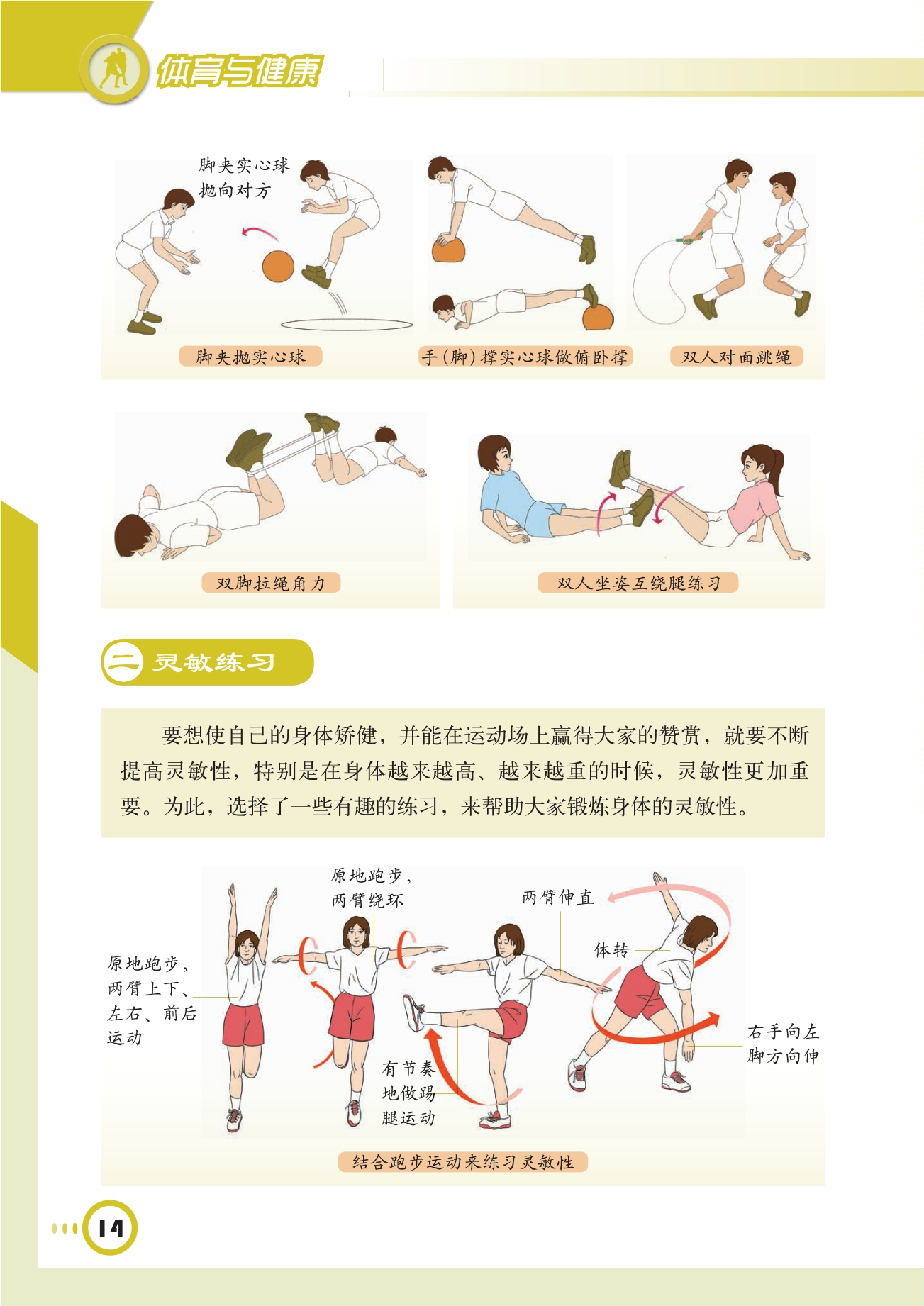 体育与健康

脚夹实心球抛向对方

脚夹抛实心球

手（脚）撑实心球做俯卧撑

双人对面跳绳

双脚拉绳角力

双人坐姿互绕腿练习

二 灵敏练习

要想使自己的身体矫健，并能在运动场上赢得大家的赞赏，就要不断提高灵敏性，特别是在身体越来越高、越来越重的时候，灵敏性更加重要。为此，选择了一些有趣的练习，来帮助大家锻炼身体的灵敏性。

原地跑步，两臂上下、左右、前后运动

原地跑步，两臂绕环

有节奏地做踢腿运动

两臂伸直

体转

右手向左脚方向伸

结合跑步运动来练习灵敏性

14