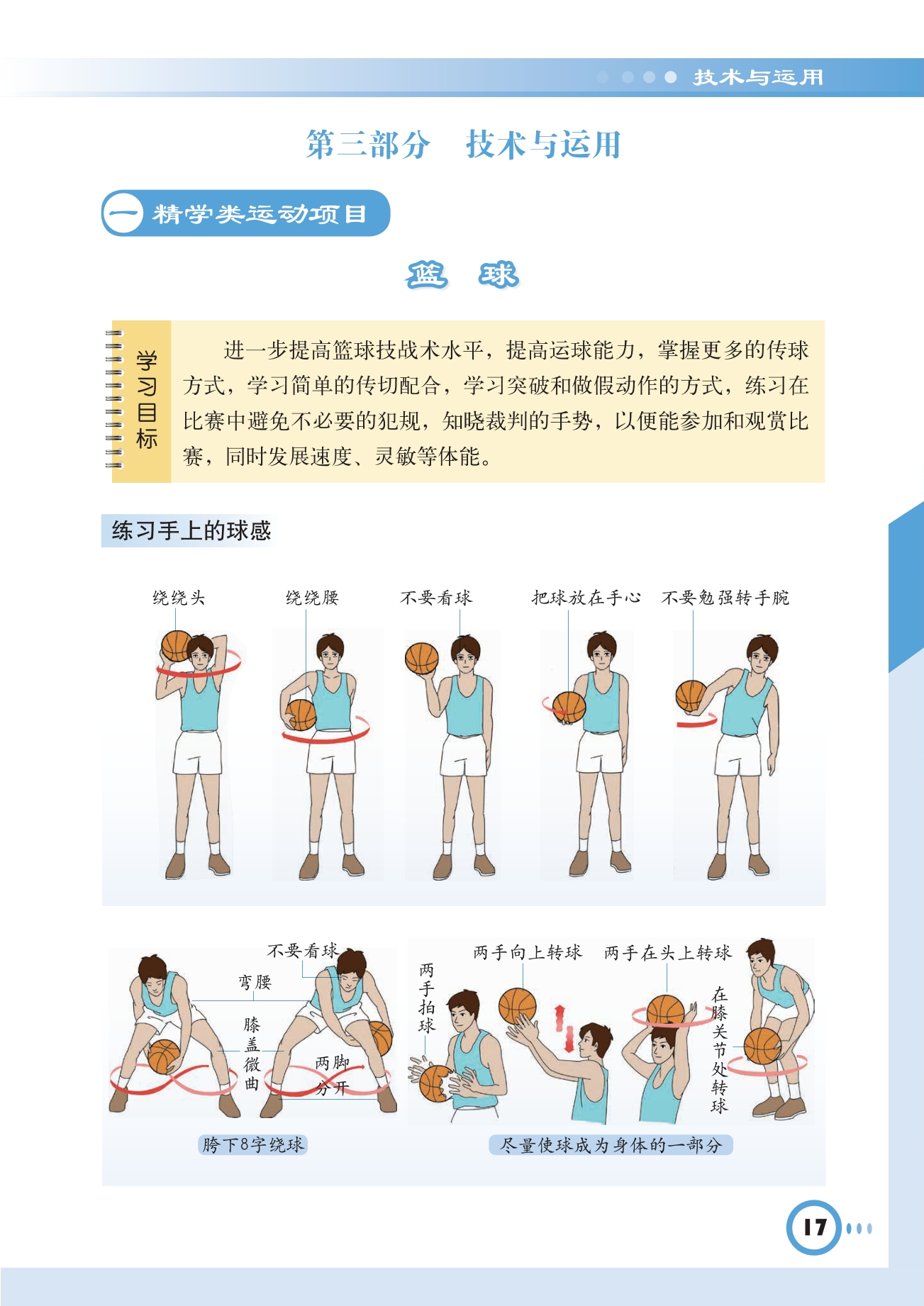 技术与运用

第三部分　技术与运用

一 精学类运动项目

篮　球

学习目标

进一步提高篮球技战术水平，提高运球能力，掌握更多的传球方式，学习简单的传切配合，学习突破和做假动作的方式，练习在比赛中避免不必要的犯规，知晓裁判的手势，以便能参加和观赏比赛，同时发展速度、灵敏等体能。

练习手上的球感

绕绕头　绕绕腰　不要看球　把球放在手心　不要勉强转手腕

不要看球　弯腰　膝盖微曲　两脚分开

胯下8字绕球

两手拍球　两手向上转球　两手在头上转球　在膝关节处转球

尽量使球成为身体的一部分

17