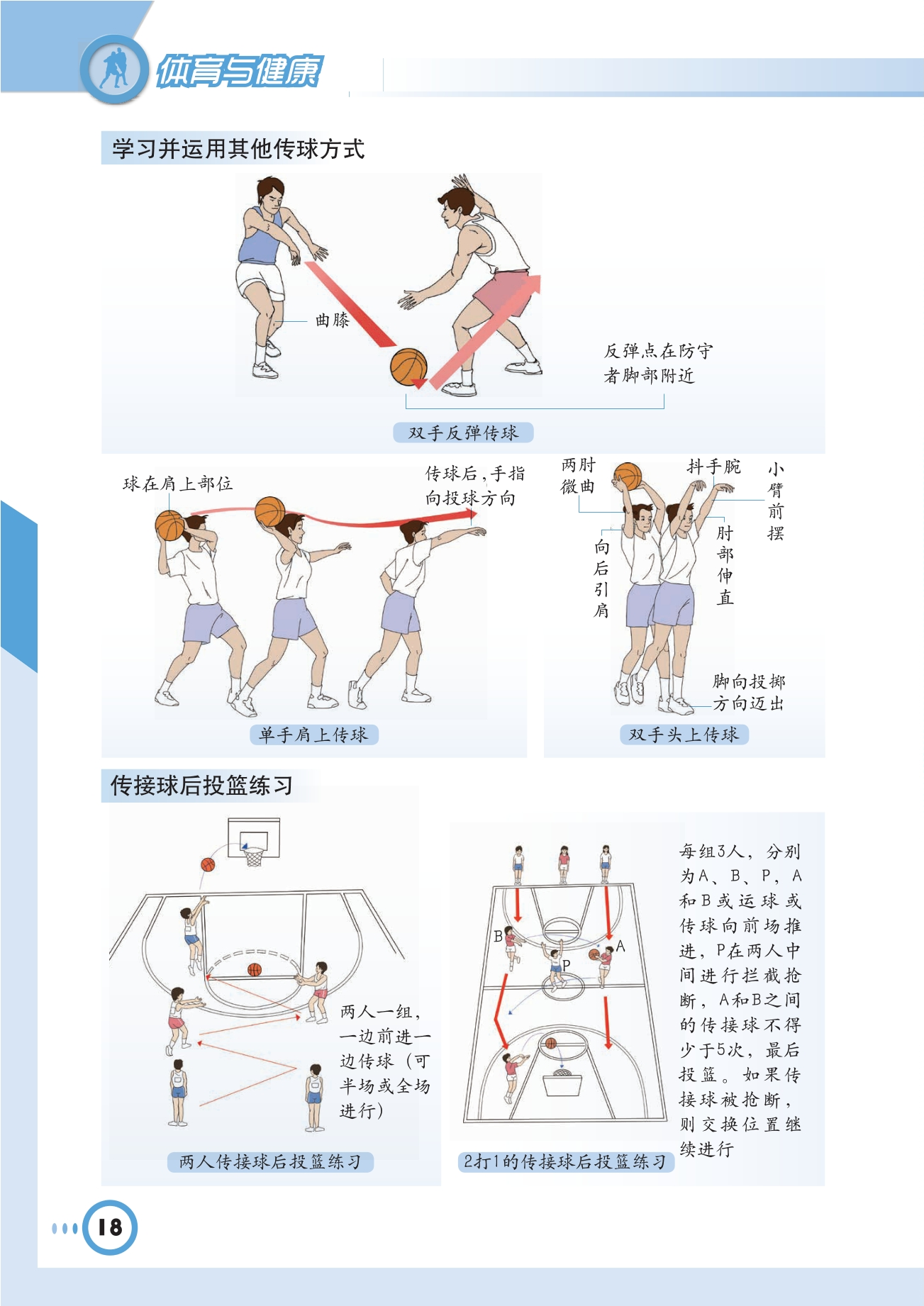 体育与健康

学习并运用其他传球方式

曲膝

反弹点在防守者脚部附近

双手反弹传球

球在肩上部位

传球后，手指向投球方向

单手肩上传球

两肘微曲

抖手腕

小臂前摆

向后引肩

肘部伸直

脚向投掷方向迈出

双手头上传球

传接球后投篮练习

两人一组，一边前进一边传球（可半场或全场进行）

两人传接球后投篮练习

B

A

P

每组3人，分别为A、B、P，A和B或运球或传球向前场推进，P在两人中间进行拦截抢断，A和B之间的传接球不得少于5次，最后投篮。如果传接球被抢断，则交换位置继续进行

2打1的传接球后投篮练习

18