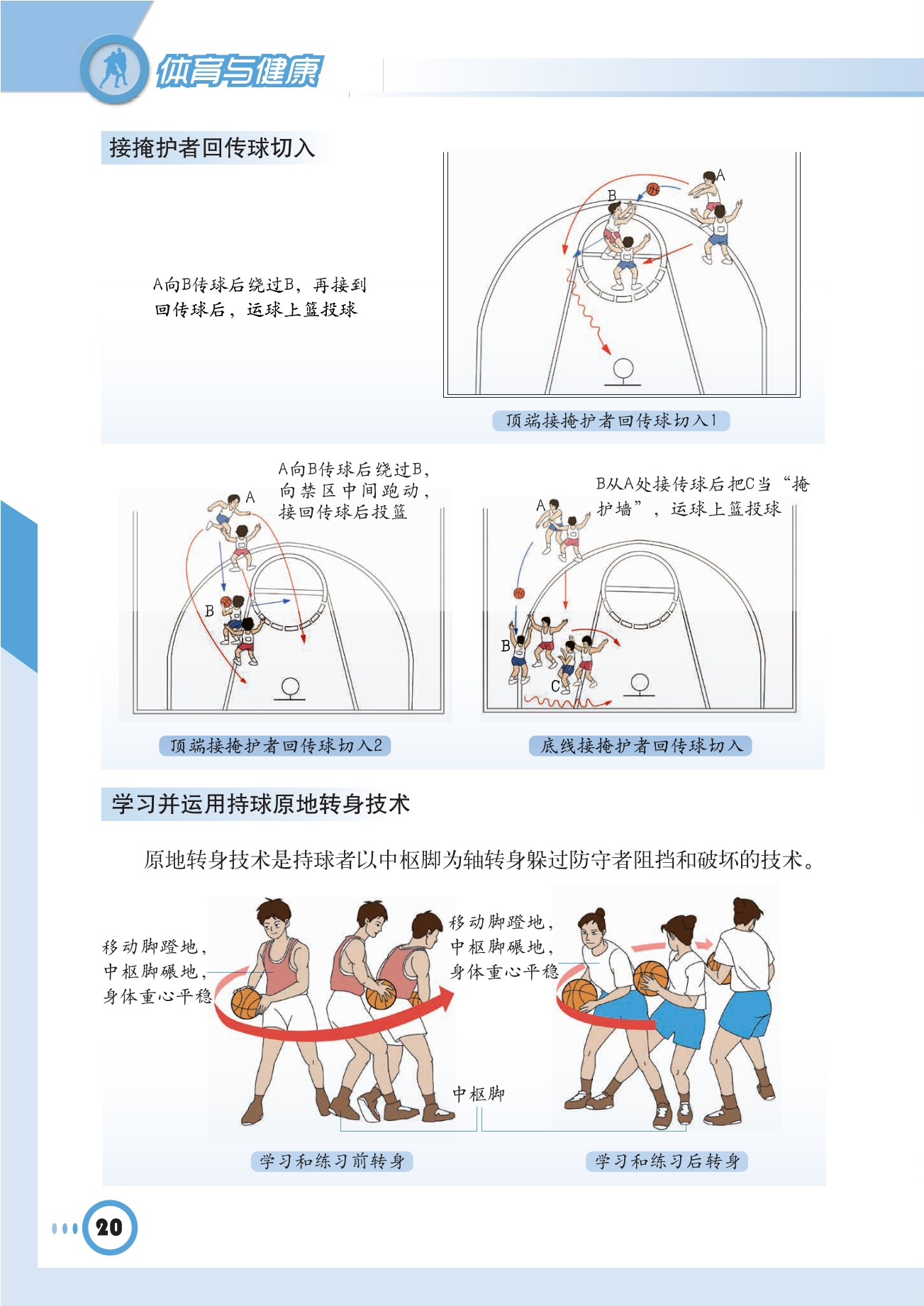 体育与健康

接掩护者回传球切入

A向B传球后绕过B，再接到回传球后，运球上篮投球

A

B

顶端接掩护者回传球切入1

A向B传球后绕过B，向禁区中间跑动，接回传球后投篮

A

B

顶端接掩护者回传球切入2

B从A处接传球后把C当“掩护墙”，运球上篮投球

A

B

C

底线接掩护者回传球切入

学习并运用持球原地转身技术

原地转身技术是持球者以中枢脚为轴转身躲过防守者阻挡和破坏的技术。

移动脚蹬地，中枢脚碾地，身体重心平稳

移动脚蹬地，中枢脚碾地，身体重心平稳

中枢脚

学习和练习前转身

学习和练习后转身

20