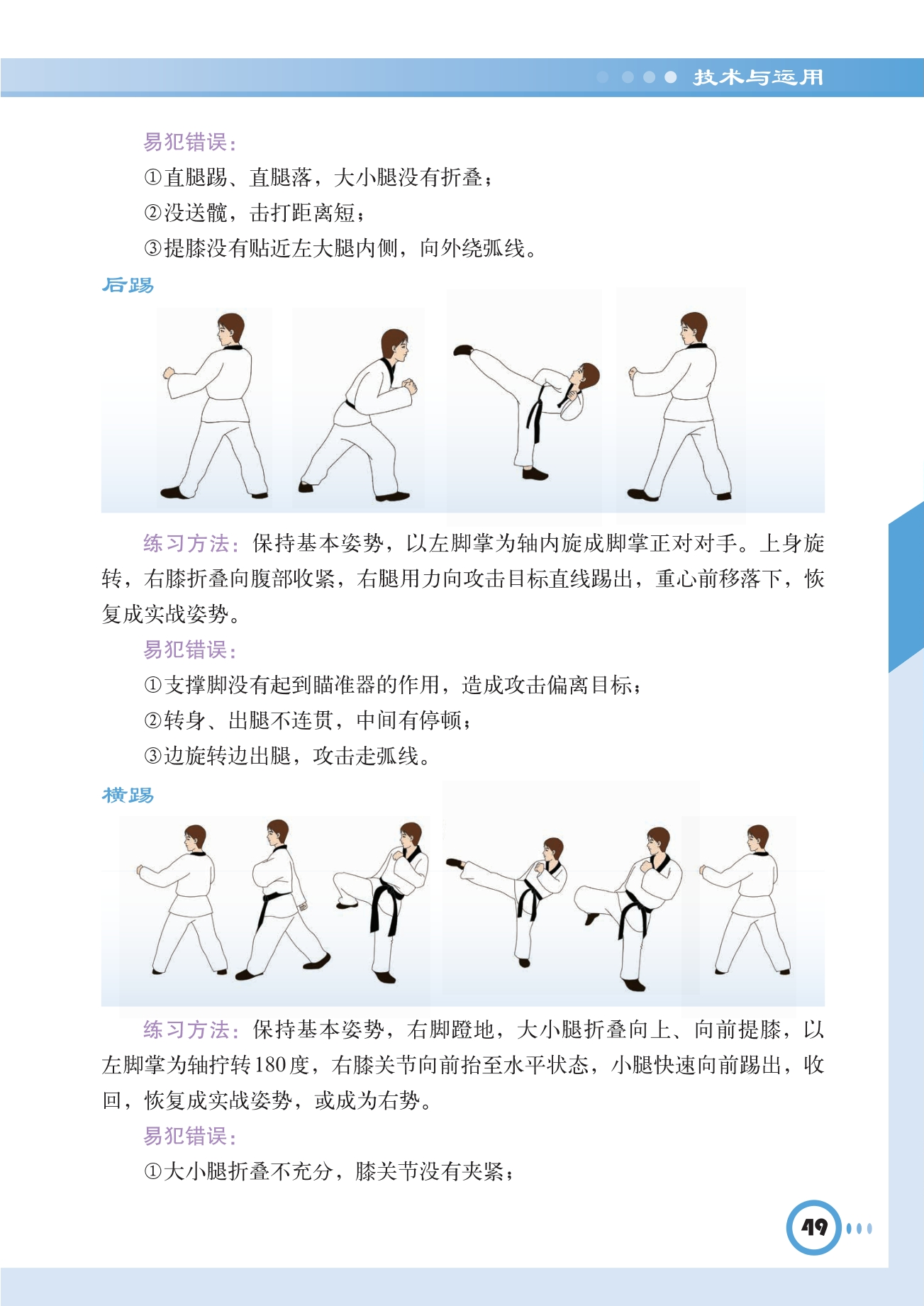 技术与运用

易犯错误：

①直腿踢、直腿落，大小腿没有折叠；

②没送髋，击打距离短；

③提膝没有贴近左大腿内侧，向外绕弧线。

后踢

练习方法：保持基本姿势，以左脚掌为轴内旋成脚掌正对对手。上身旋转，右膝折叠向腹部收紧，右腿用力向攻击目标直线踢出，重心前移落下，恢复成实战姿势。

易犯错误：

①支撑脚没有起到瞄准器的作用，造成攻击偏离目标；

②转身、出腿不连贯，中间有停顿；

③边旋转边出腿，攻击走弧线。

横踢

练习方法：保持基本姿势，右脚蹬地，大小腿折叠向上、向前提膝，以左脚掌为轴拧转180度，右膝关节向前抬至水平状态，小腿快速向前踢出，收回，恢复成实战姿势，或成为右势。

易犯错误：

①大小腿折叠不充分，膝关节没有夹紧；

49