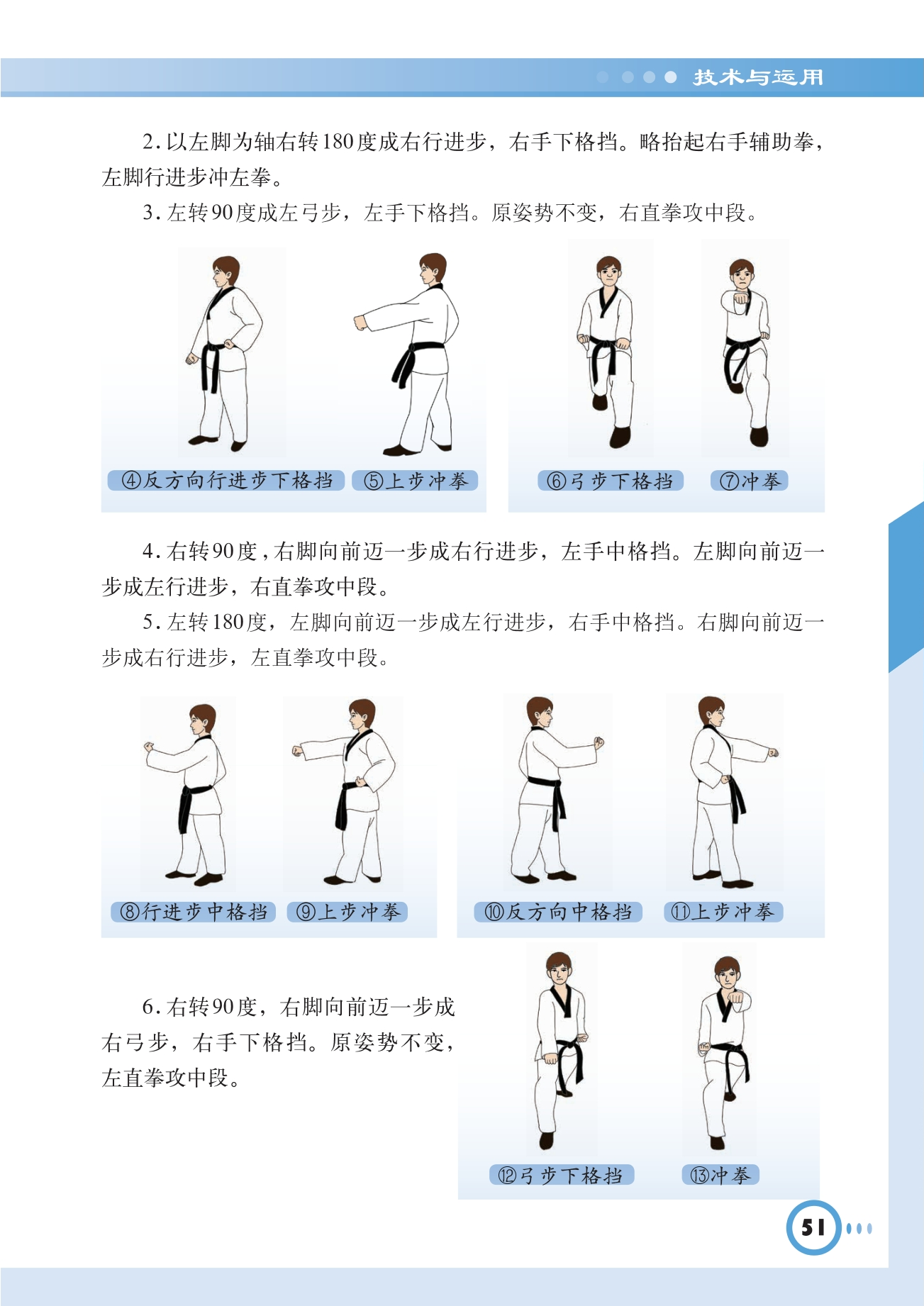 技术与运用

2. 以左脚为轴右转180度成右行进步，右手下格挡。略抬起右手辅助拳，左脚行进步冲左拳。

3. 左转90度成左弓步，左手下格挡。原姿势不变，右直拳攻中段。

④反方向行进步下格挡 ⑤上步冲拳 ⑥弓步下格挡 ⑦冲拳

4. 右转90度，右脚向前迈一步成右行进步，左手中格挡。左脚向前迈一步成左行进步，右直拳攻中段。

5. 左转180度，左脚向前迈一步成左行进步，右手中格挡。右脚向前迈一步成右行进步，左直拳攻中段。

⑧行进步中格挡 ⑨上步冲拳 ⑩反方向中格挡 ⑪上步冲拳

6. 右转90度，右脚向前迈一步成右弓步，右手下格挡。原姿势不变，左直拳攻中段。

⑫弓步下格挡 ⑬冲拳

51