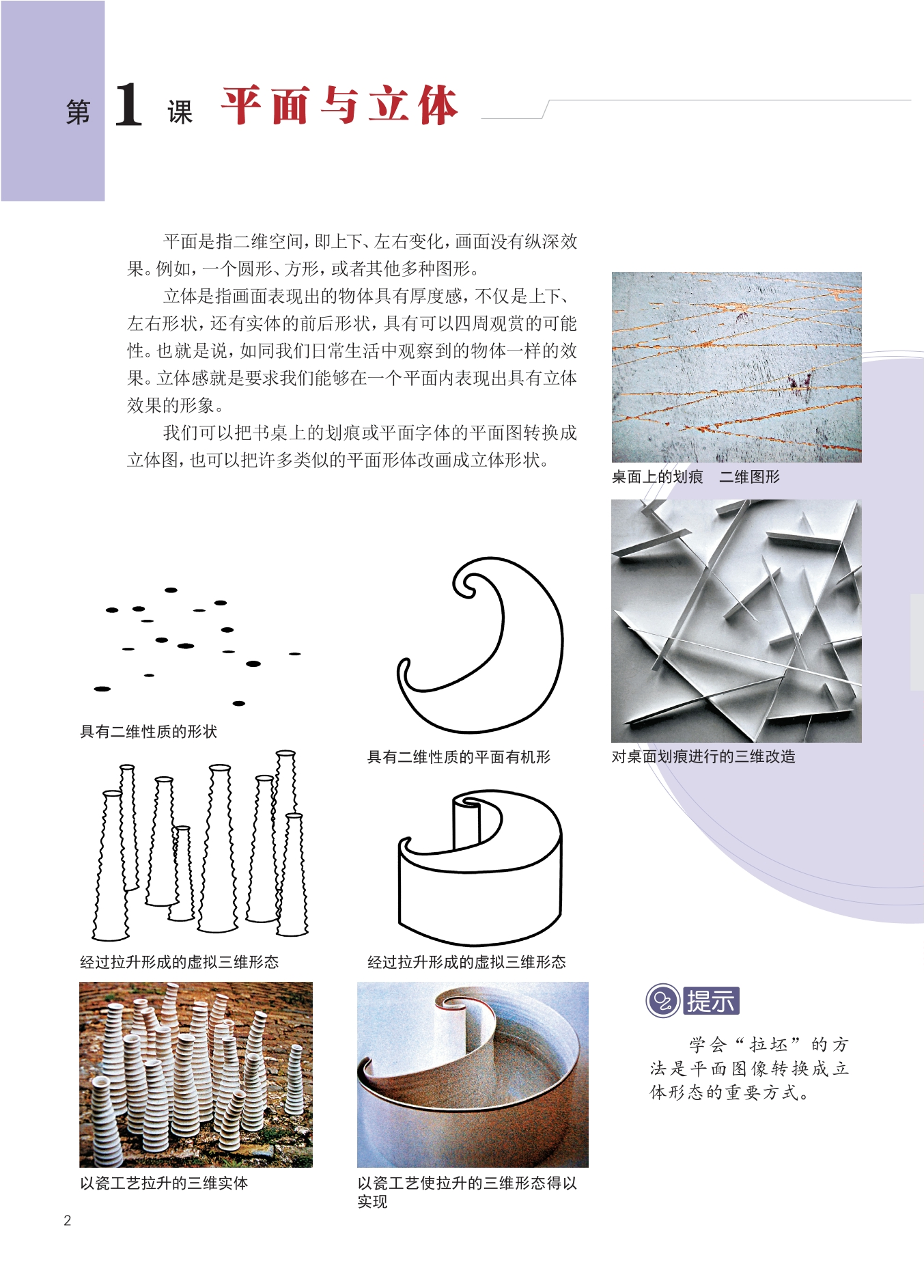 第 1 课 平面与立体

平面是指二维空间，即上下、左右变化，画面没有纵深效果。例如，一个圆形、方形，或者其他多种图形。

立体是指画面表现出的物体具有厚度感，不仅是上下、左右形状，还有实体的前后形状，具有可以四周观赏的可能性。也就是说，如同我们日常生活中观察到的物体一样的效果。立体感就是要求我们能够在一个平面内表现出具有立体效果的形象。

我们可以把书桌上的划痕或平面字体的平面图转换成立体图，也可以把许多类似的平面形体改画成立体形状。

桌面上的划痕 二维图形

对桌面划痕进行的三维改造

具有二维性质的形状

具有二维性质的平面有机形

经过拉升形成的虚拟三维形态

经过拉升形成的虚拟三维形态

以瓷工艺拉升的三维实体

以瓷工艺使拉升的三维形态得以实现

提示

学会“拉坯”的方法是平面图像转换成立体形态的重要方式。

2