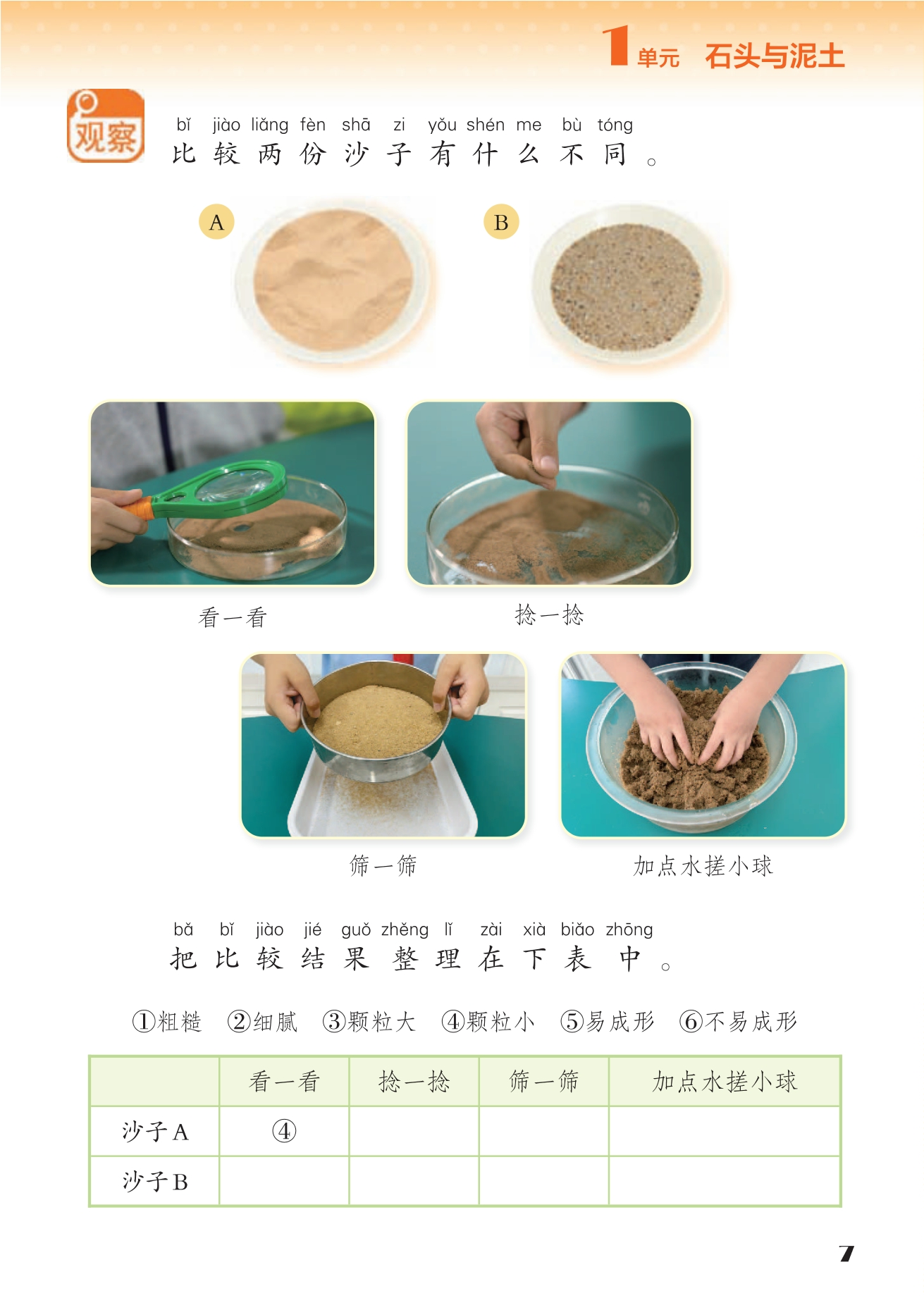 1 单元 石头与泥土

观察

bǐ jiào liǎng fèn shā zi yǒu shén me bù tóng
比较两份沙子有什么不同。

A

B

看一看

捻一捻

筛一筛

加点水搓小球

bǎ bǐ jiào jié guǒ zhěng lǐ zài xià biǎo zhōng
把比较结果整理在下表中。

①粗糙 ②细腻 ③颗粒大 ④颗粒小 ⑤易成形 ⑥不易成形

| | 看一看 | 捻一捻 | 筛一筛 | 加点水搓小球 |
|---|---|---|---|---|
| 沙子A | ④ | | | |
| 沙子B | | | | |

7