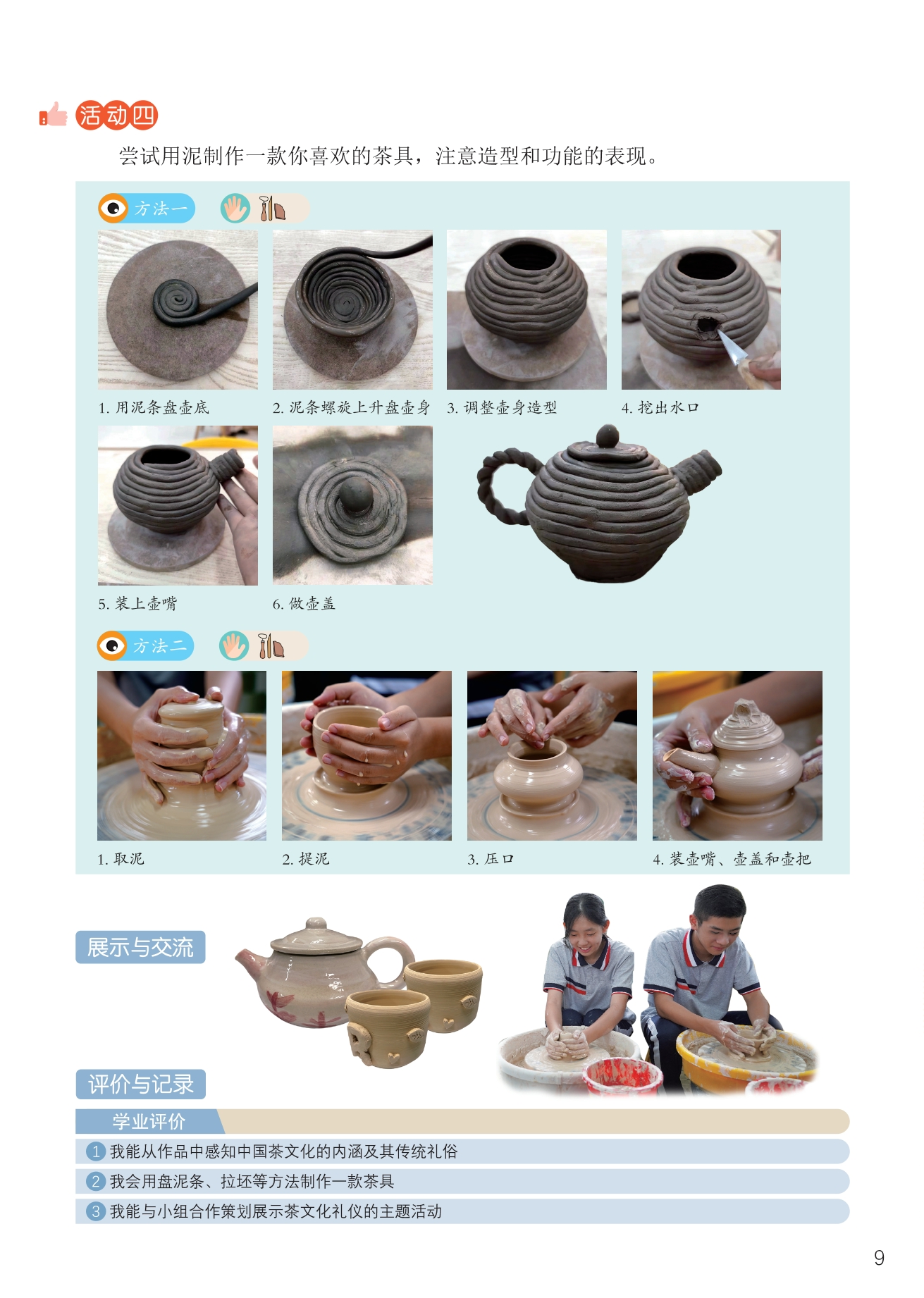 活动四

尝试用泥制作一款你喜欢的茶具，注意造型和功能的表现。

方法一

1. 用泥条盘壶底

2. 泥条螺旋上升盘壶身

3. 调整壶身造型

4. 挖出水口

5. 装上壶嘴

6. 做壶盖

方法二

1. 取泥

2. 提泥

3. 压口

4. 装壶嘴、壶盖和壶把

展示与交流

评价与记录

学业评价

1 我能从作品中感知中国茶文化的内涵及其传统礼俗

2 我会用盘泥条、拉坯等方法制作一款茶具

3 我能与小组合作策划展示茶文化礼仪的主题活动

9