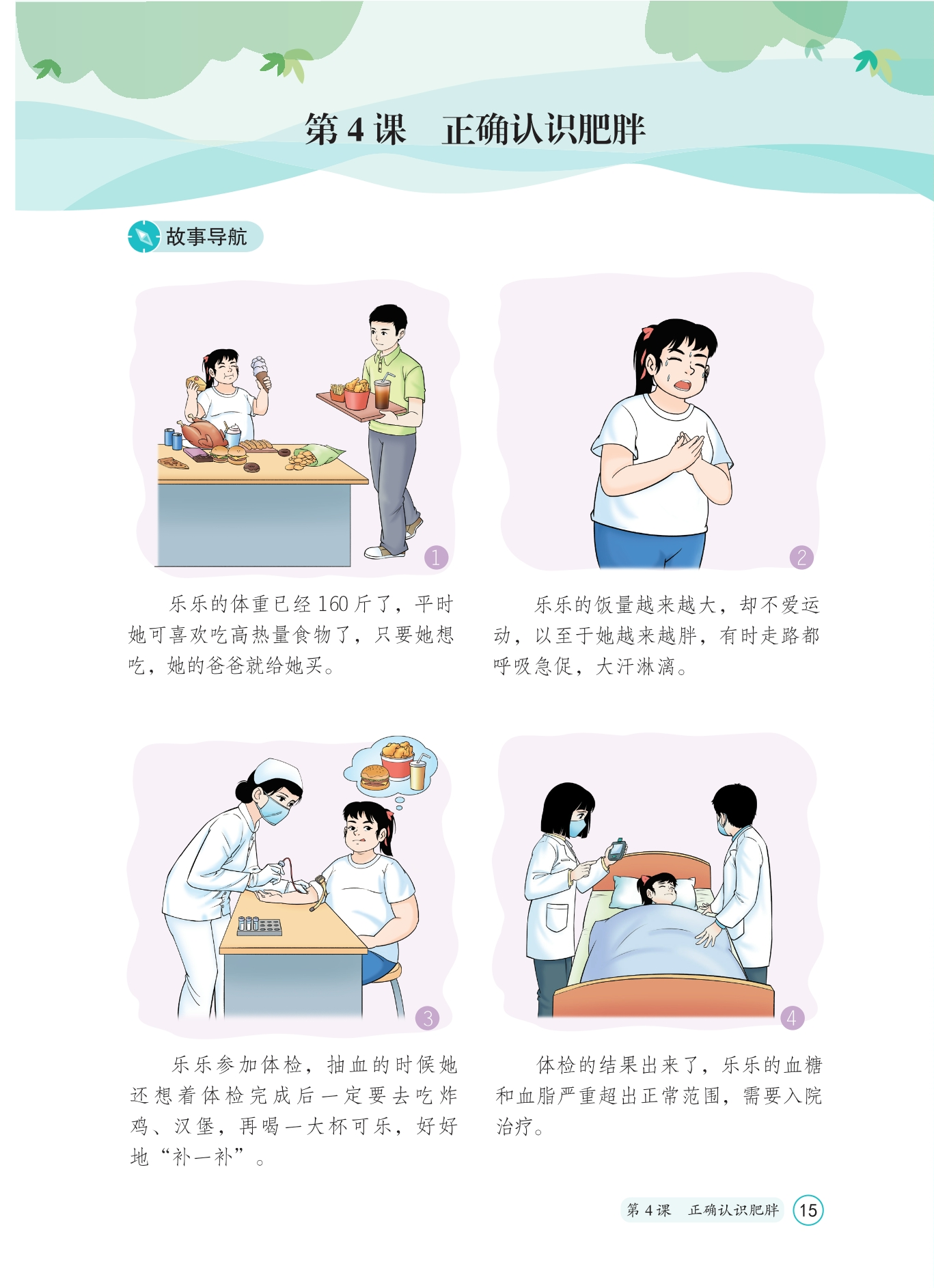 第 4 课　正确认识肥胖

故事导航

1

乐乐的体重已经 160 斤了，平时她可喜欢吃高热量食物了，只要她想吃，她的爸爸就给她买。

2

乐乐的饭量越来越大，却不爱运动，以至于她越来越胖，有时走路都呼吸急促，大汗淋漓。

3

乐乐参加体检，抽血的时候她还想着体检完成后一定要去吃炸鸡、汉堡，再喝一大杯可乐，好好地“补一补”。

4

体检的结果出来了，乐乐的血糖和血脂严重超出正常范围，需要入院治疗。

第 4 课　正确认识肥胖　15