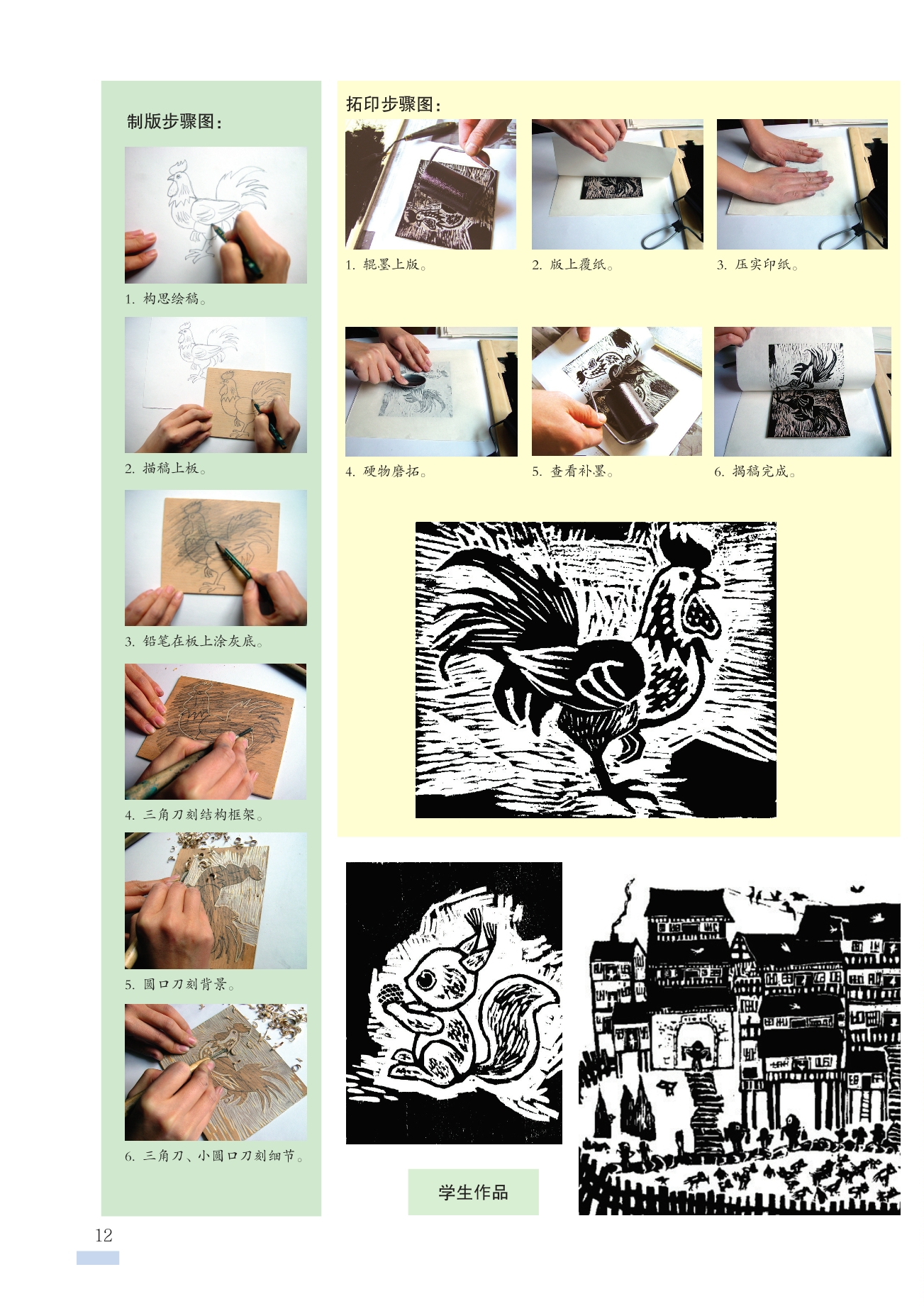 制版步骤图：

1. 构思绘稿。

2. 描稿上板。

3. 铅笔在板上涂灰底。

4. 三角刀刻结构框架。

5. 圆口刀刻背景。

6. 三角刀、小圆口刀刻细节。

拓印步骤图：

1. 辊墨上版。

2. 版上覆纸。

3. 压实印纸。

4. 硬物磨拓。

5. 查看补墨。

6. 揭稿完成。

学生作品

12