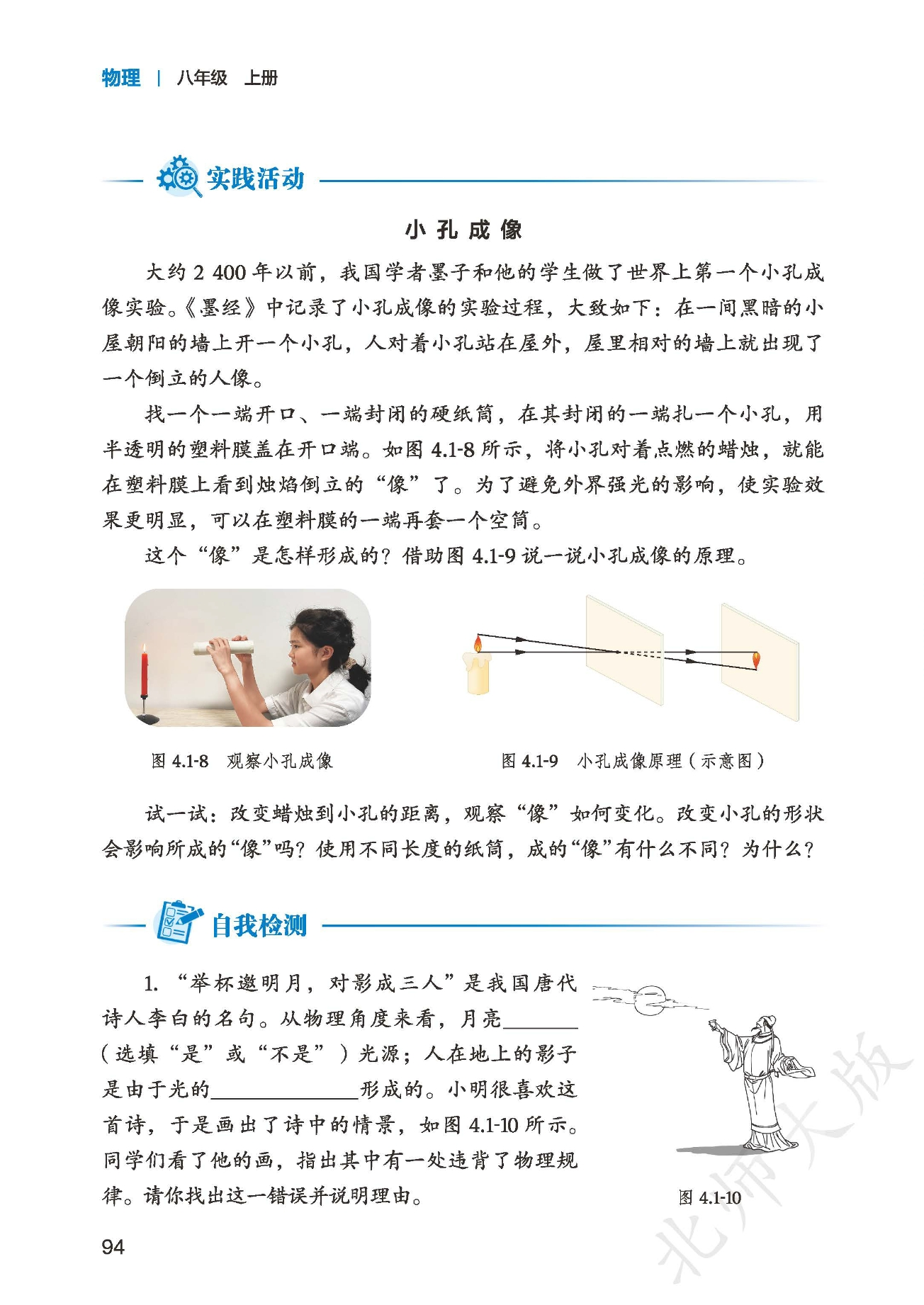 物理 | 八年级 上册

实践活动

小孔成像

大约 2 400 年以前，我国学者墨子和他的学生做了世界上第一个小孔成像实验。《墨经》中记录了小孔成像的实验过程，大致如下：在一间黑暗的小屋朝阳的墙上开一个小孔，人对着小孔站在屋外，屋里相对的墙上就出现了一个倒立的人像。

找一个一端开口、一端封闭的硬纸筒，在其封闭的一端扎一个小孔，用半透明的塑料膜盖在开口端。如图 4.1-8 所示，将小孔对着点燃的蜡烛，就能在塑料膜上看到烛焰倒立的“像”了。为了避免外界强光的影响，使实验效果更明显，可以在塑料膜的一端再套一个空筒。

这个“像”是怎样形成的？借助图 4.1-9 说一说小孔成像的原理。

图 4.1-8 观察小孔成像

图 4.1-9 小孔成像原理（示意图）

试一试：改变蜡烛到小孔的距离，观察“像”如何变化。改变小孔的形状会影响所成的“像”吗？使用不同长度的纸筒，成的“像”有什么不同？为什么？

自我检测

1. “举杯邀明月，对影成三人”是我国唐代诗人李白的名句。从物理角度来看，月亮________（选填“是”或“不是”）光源；人在地上的影子是由于光的______________形成的。小明很喜欢这首诗，于是画出了诗中的情景，如图 4.1-10 所示。同学们看了他的画，指出其中有一处违背了物理规律。请你找出这一错误并说明理由。

图 4.1-10

北师大版

94