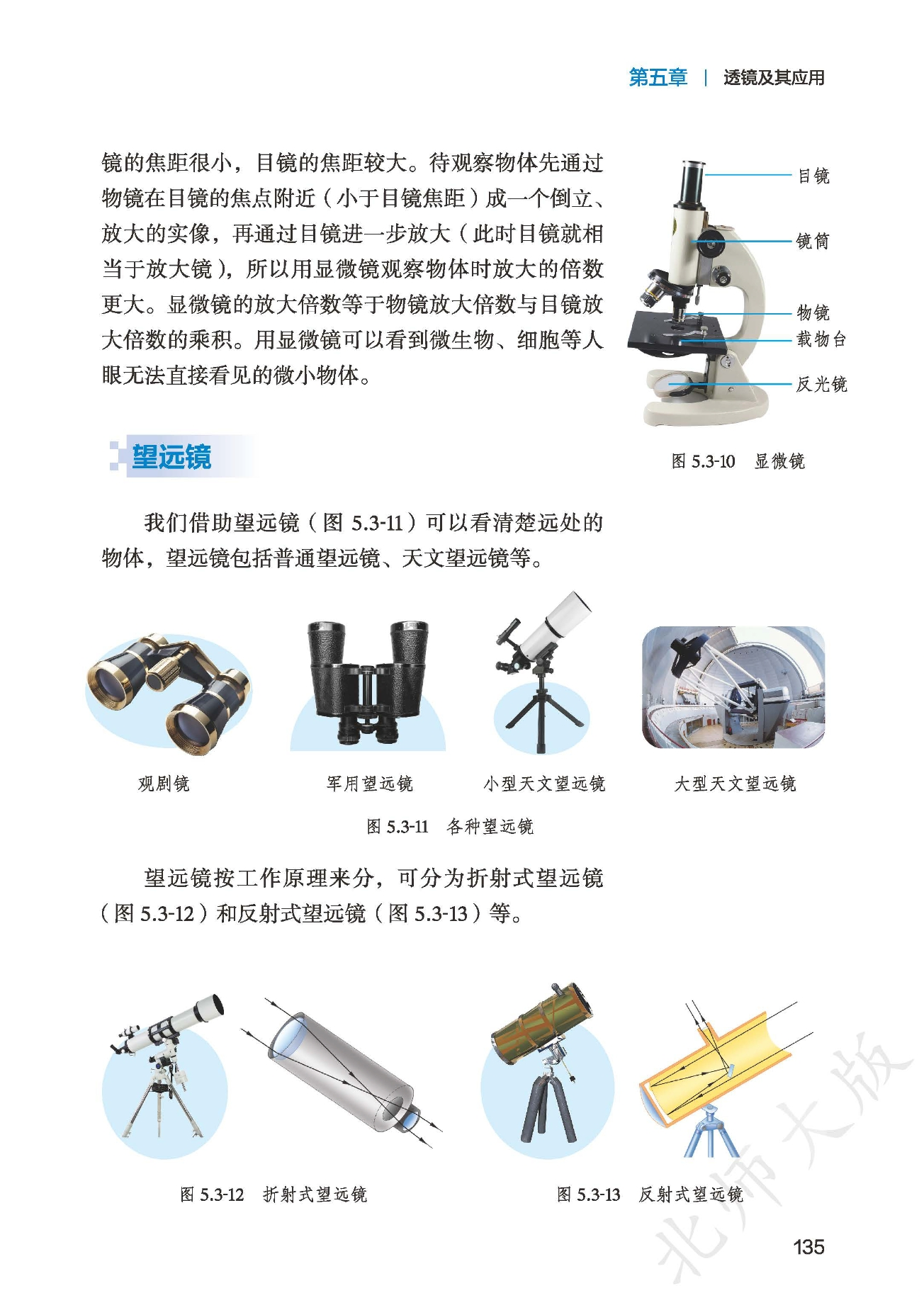 第五章 | 透镜及其应用

镜的焦距很小，目镜的焦距较大。待观察物体先通过物镜在目镜的焦点附近（小于目镜焦距）成一个倒立、放大的实像，再通过目镜进一步放大（此时目镜就相当于放大镜），所以用显微镜观察物体时放大的倍数更大。显微镜的放大倍数等于物镜放大倍数与目镜放大倍数的乘积。用显微镜可以看到微生物、细胞等人眼无法直接看见的微小物体。

目镜
镜筒
物镜
载物台
反光镜

图 5.3-10 显微镜

望远镜

我们借助望远镜（图 5.3-11）可以看清楚远处的物体，望远镜包括普通望远镜、天文望远镜等。

观剧镜
军用望远镜
小型天文望远镜
大型天文望远镜

图 5.3-11 各种望远镜

望远镜按工作原理来分，可分为折射式望远镜（图 5.3-12）和反射式望远镜（图 5.3-13）等。

图 5.3-12 折射式望远镜

图 5.3-13 反射式望远镜

北师大版

135