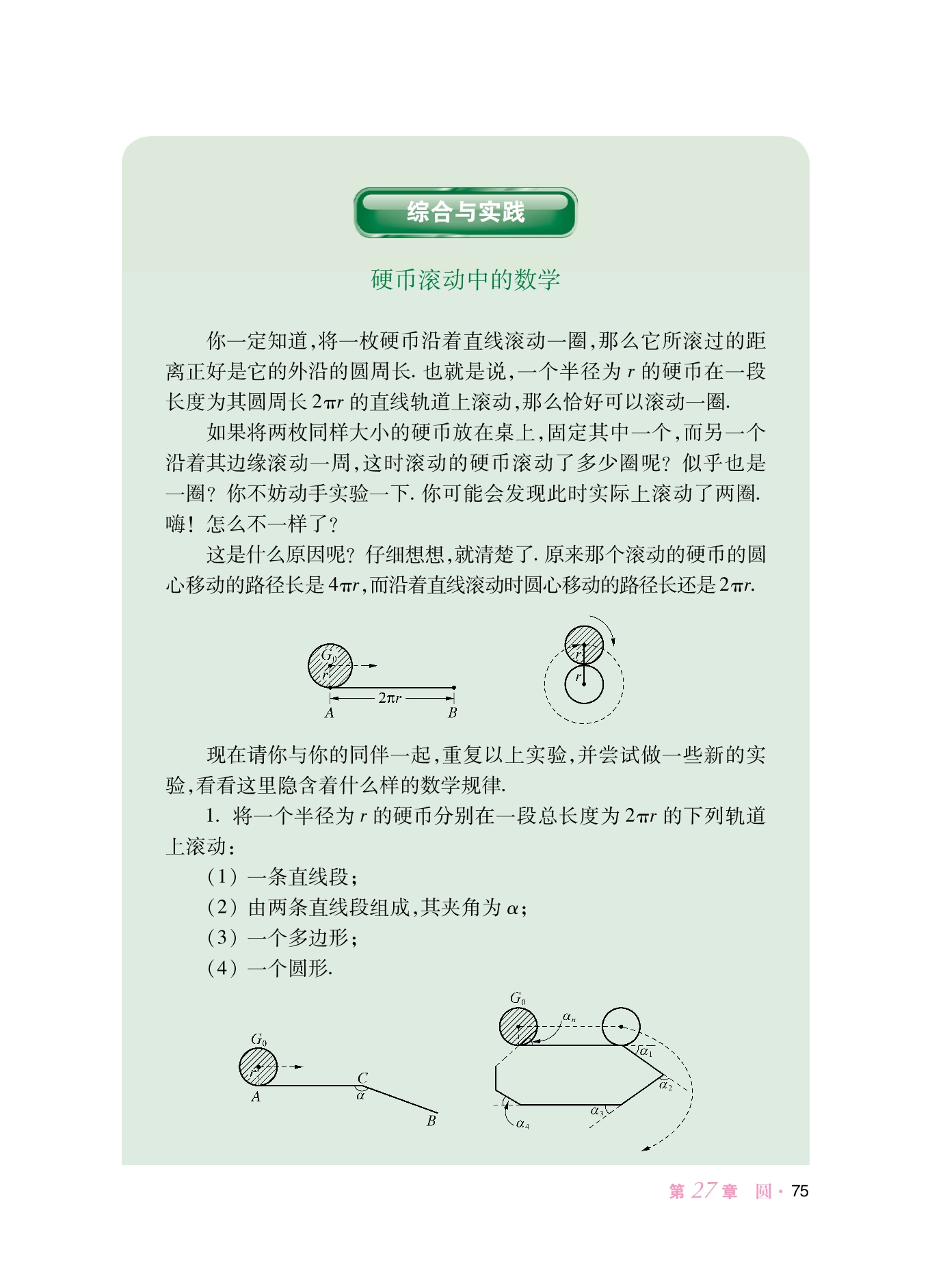 综合与实践

硬币滚动中的数学

你一定知道,将一枚硬币沿着直线滚动一圈,那么它所滚过的距离正好是它的外沿的圆周长. 也就是说,一个半径为 $r$ 的硬币在一段长度为其圆周长 $2\pi r$ 的直线轨道上滚动,那么恰好可以滚动一圈.

如果将两枚同样大小的硬币放在桌上,固定其中一个,而另一个沿着其边缘滚动一周,这时滚动的硬币滚动了多少圈呢? 似乎也是一圈? 你不妨动手实验一下. 你可能会发现此时实际上滚动了两圈. 嗨! 怎么不一样了?

这是什么原因呢? 仔细想想,就清楚了. 原来那个滚动的硬币的圆心移动的路径长是 $4\pi r$,而沿着直线滚动时圆心移动的路径长还是 $2\pi r$.

$G_0$ $r$ $2\pi r$ $A$ $B$ $r$ $r$

现在请你与你的同伴一起,重复以上实验,并尝试做一些新的实验,看看这里隐含着什么样的数学规律.

1. 将一个半径为 $r$ 的硬币分别在一段总长度为 $2\pi r$ 的下列轨道上滚动:

(1) 一条直线段;

(2) 由两条直线段组成,其夹角为 $\alpha$;

(3) 一个多边形;

(4) 一个圆形.

$G_0$ $r$ $A$ $C$ $\alpha$ $B$ $G_0$ $\alpha_n$ $\alpha_1$ $\alpha_2$ $\alpha_3$ $\alpha_4$

第 27 章 圆 · 75