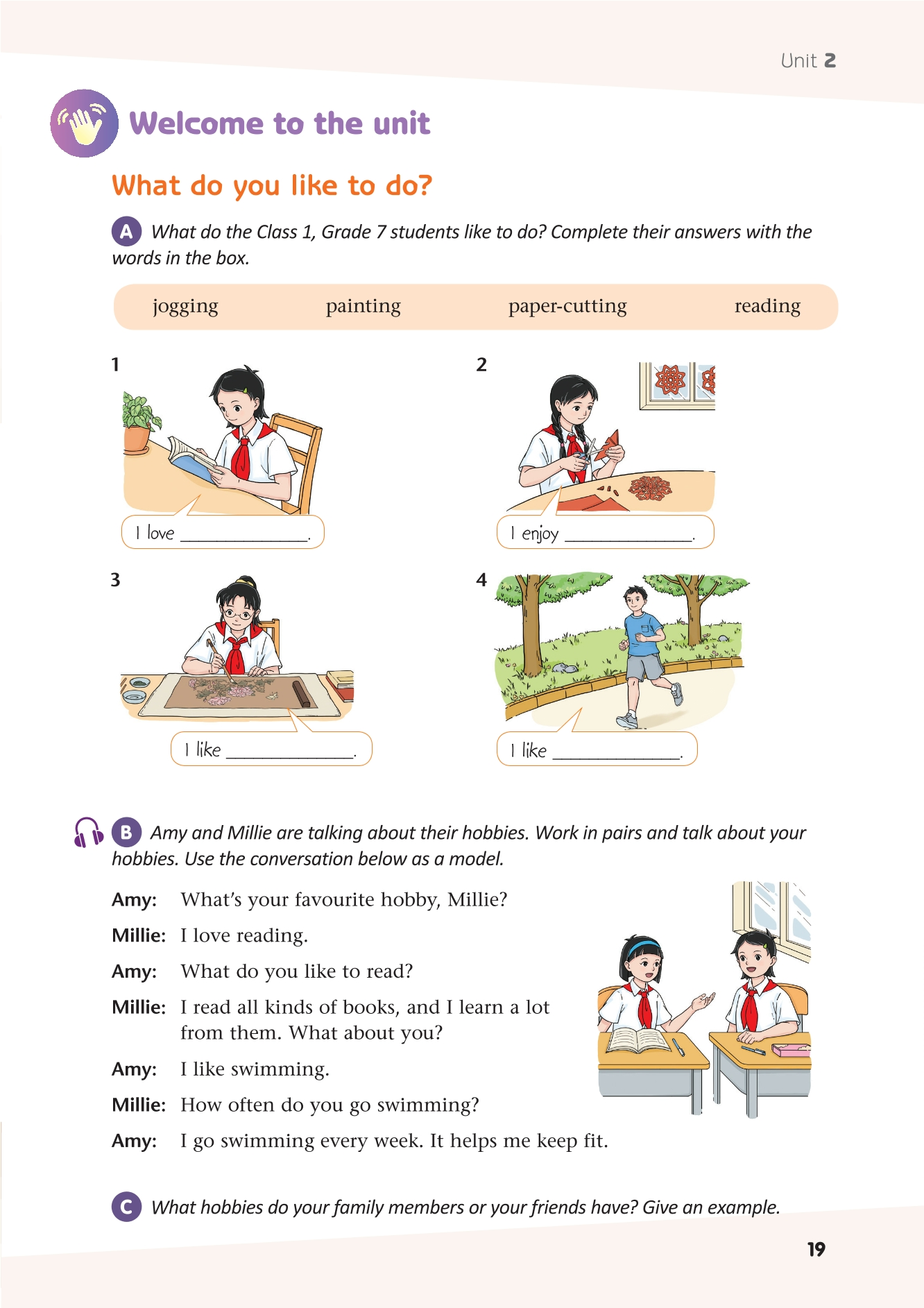 Unit 2

Welcome to the unit

What do you like to do?

A What do the Class 1, Grade 7 students like to do? Complete their answers with the words in the box.

jogging painting paper-cutting reading

1
I love ______________.

2
I enjoy ______________.

3
I like ______________.

4
I like ______________.

B Amy and Millie are talking about their hobbies. Work in pairs and talk about your hobbies. Use the conversation below as a model.

Amy: What's your favourite hobby, Millie?
Millie: I love reading.
Amy: What do you like to read?
Millie: I read all kinds of books, and I learn a lot from them. What about you?
Amy: I like swimming.
Millie: How often do you go swimming?
Amy: I go swimming every week. It helps me keep fit.

C What hobbies do your family members or your friends have? Give an example.

19