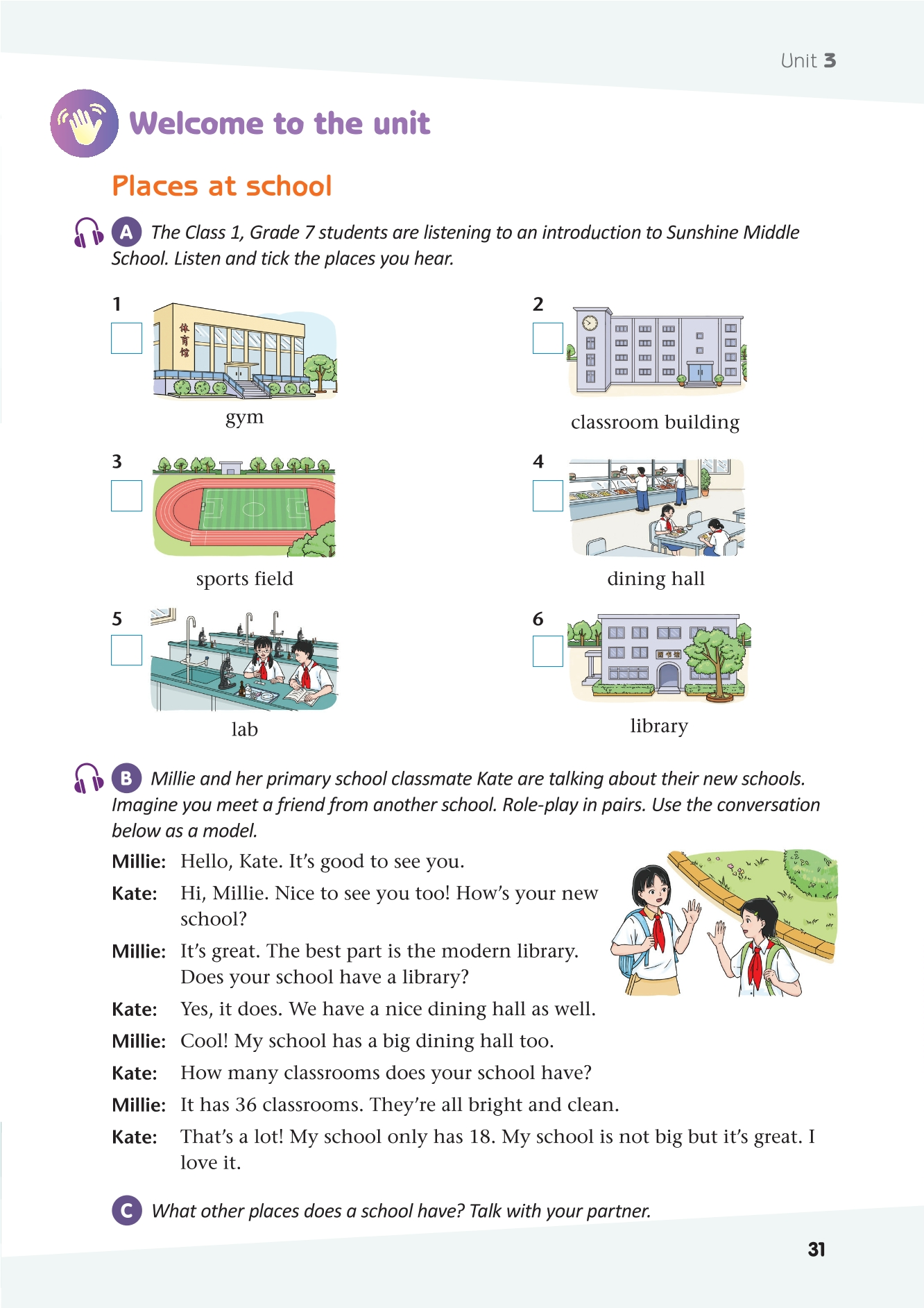 Unit 3

Welcome to the unit

Places at school

A The Class 1, Grade 7 students are listening to an introduction to Sunshine Middle School. Listen and tick the places you hear.

1

体育馆

gym

2

classroom building

3

sports field

4

dining hall

5

lab

6

图书馆

library

B Millie and her primary school classmate Kate are talking about their new schools. Imagine you meet a friend from another school. Role-play in pairs. Use the conversation below as a model.

Millie: Hello, Kate. It's good to see you.

Kate: Hi, Millie. Nice to see you too! How's your new school?

Millie: It's great. The best part is the modern library. Does your school have a library?

Kate: Yes, it does. We have a nice dining hall as well.

Millie: Cool! My school has a big dining hall too.

Kate: How many classrooms does your school have?

Millie: It has 36 classrooms. They're all bright and clean.

Kate: That's a lot! My school only has 18. My school is not big but it's great. I love it.

C What other places does a school have? Talk with your partner.

31