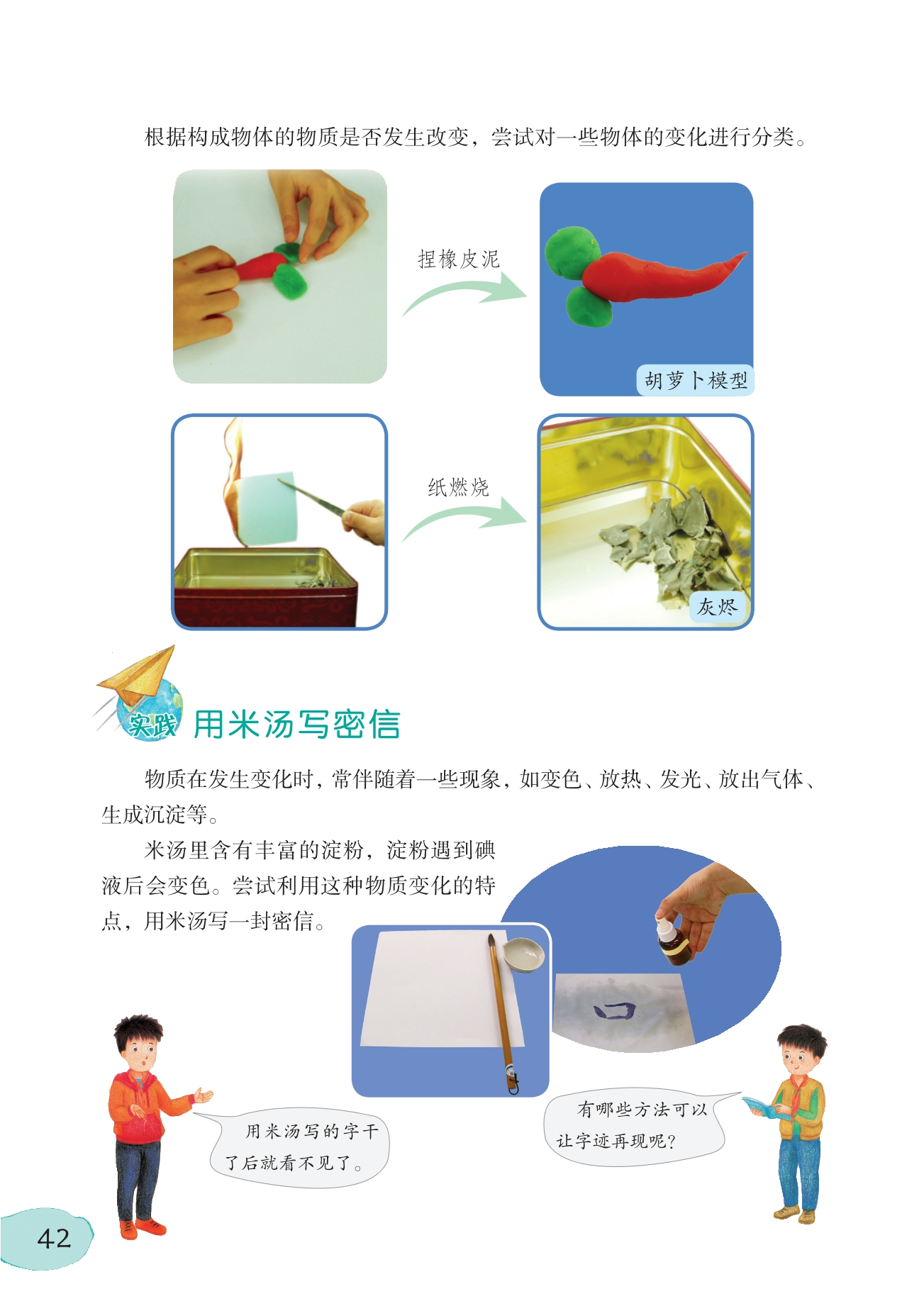 根据构成物体的物质是否发生改变，尝试对一些物体的变化进行分类。

捏橡皮泥

胡萝卜模型

纸燃烧

灰烬

实践 用米汤写密信

物质在发生变化时，常伴随着一些现象，如变色、放热、发光、放出气体、生成沉淀等。

米汤里含有丰富的淀粉，淀粉遇到碘液后会变色。尝试利用这种物质变化的特点，用米汤写一封密信。

口

用米汤写的字干了后就看不见了。

有哪些方法可以让字迹再现呢？

42