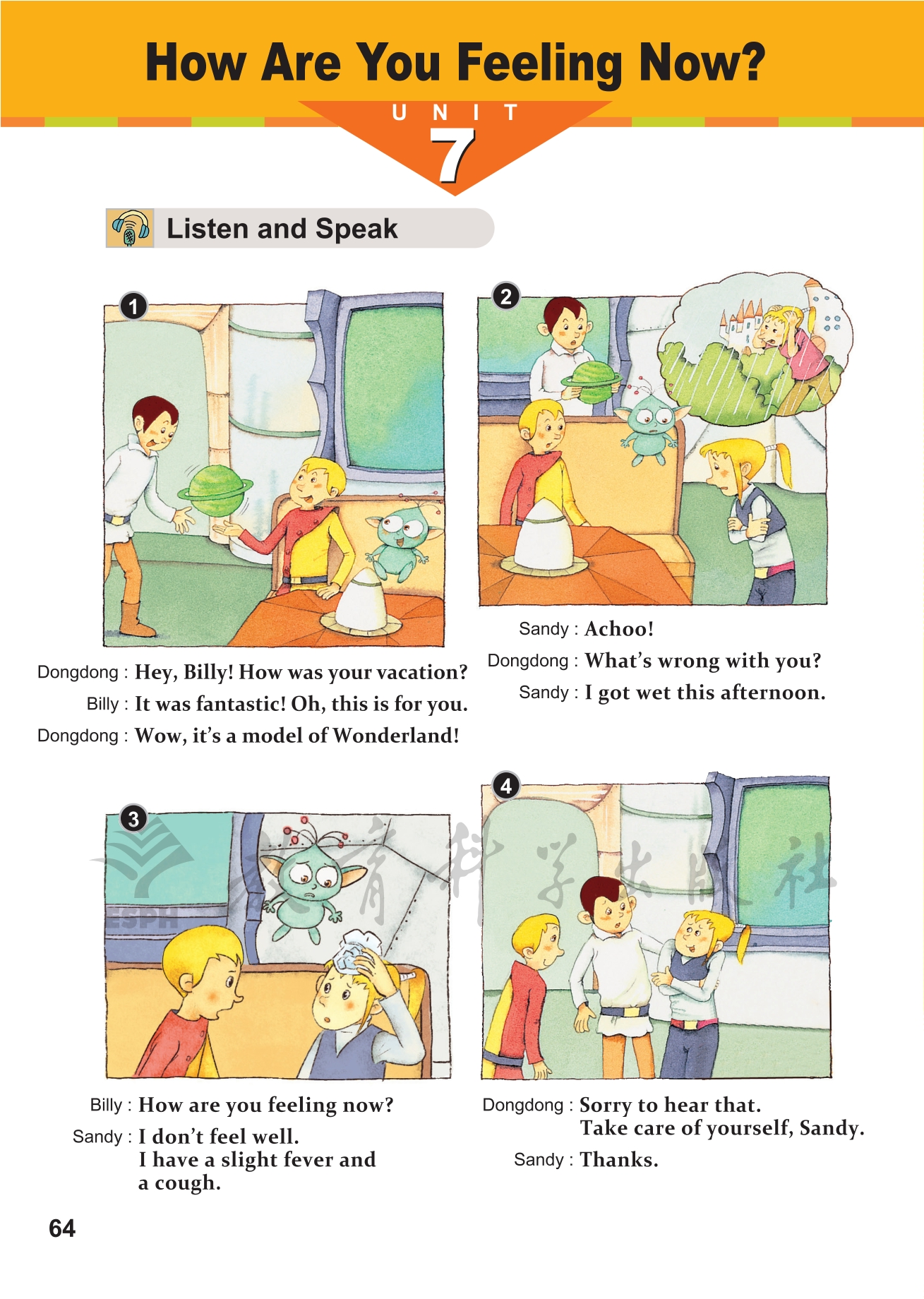 How Are You Feeling Now?

UNIT 7

Listen and Speak

1

Dongdong : Hey, Billy! How was your vacation?
Billy : It was fantastic! Oh, this is for you.
Dongdong : Wow, it's a model of Wonderland!

2

Sandy : Achoo!
Dongdong : What's wrong with you?
Sandy : I got wet this afternoon.

3

ESPH 教育科学出版社

Billy : How are you feeling now?
Sandy : I don't feel well. I have a slight fever and a cough.

4

Dongdong : Sorry to hear that. Take care of yourself, Sandy.
Sandy : Thanks.

64