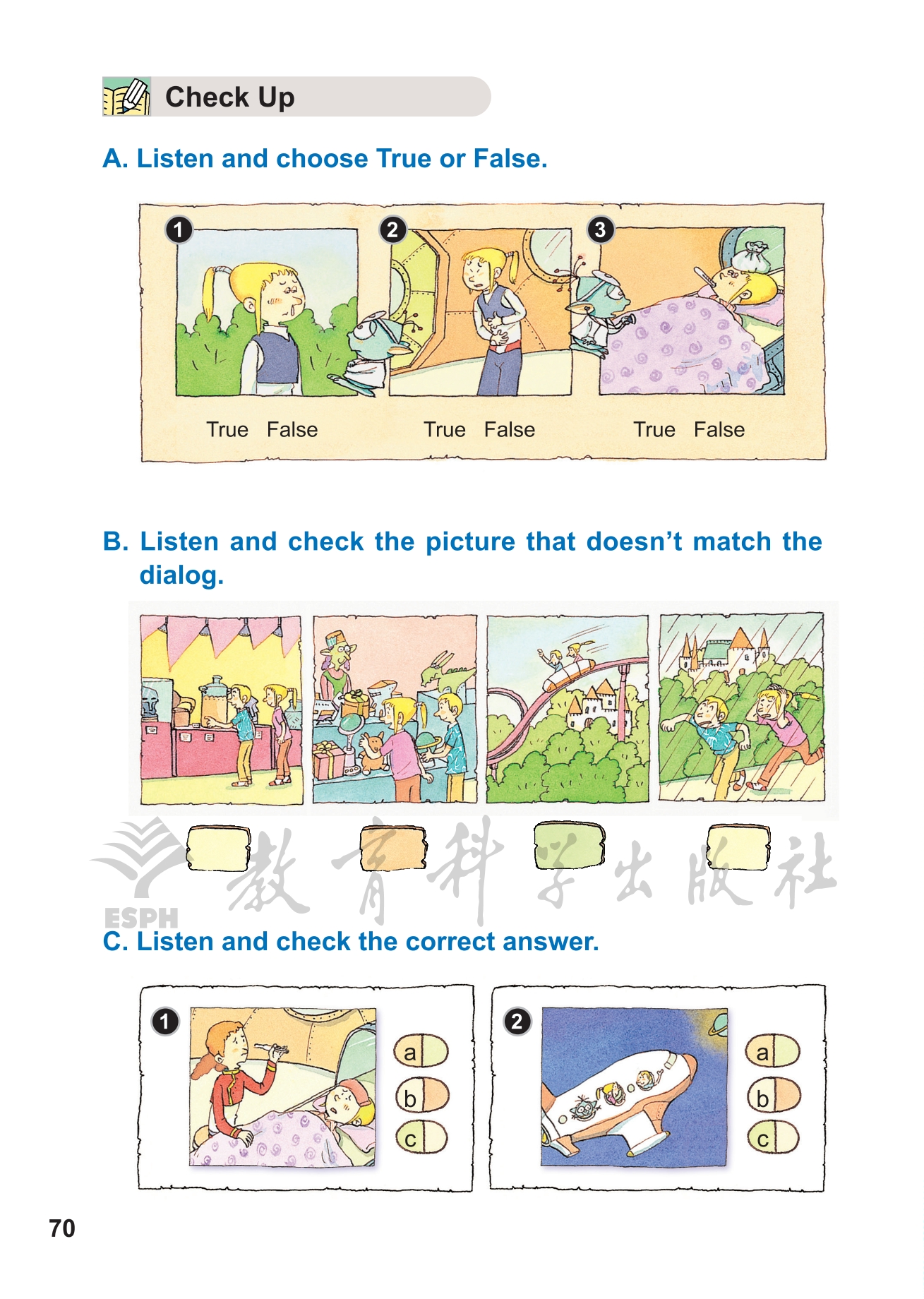 Check Up

A. Listen and choose True or False.

1 True False
2 True False
3 True False

B. Listen and check the picture that doesn't match the dialog.

ESPH 教育科学出版社

C. Listen and check the correct answer.

1
a
b
c

2
a
b
c

70