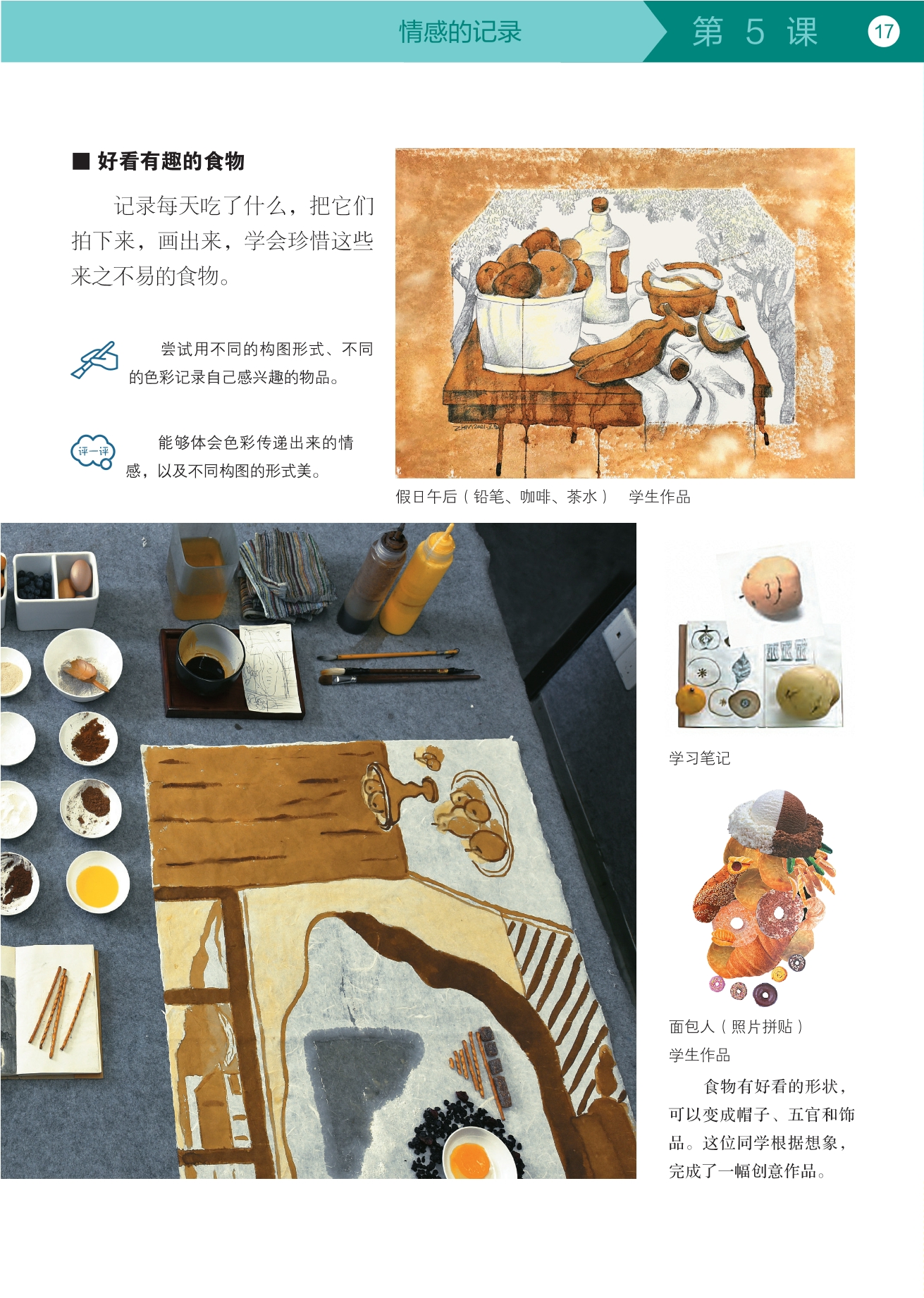 情感的记录　第 5 课　17

■ 好看有趣的食物

记录每天吃了什么，把它们拍下来，画出来，学会珍惜这些来之不易的食物。

尝试用不同的构图形式、不同的色彩记录自己感兴趣的物品。

评一评

能够体会色彩传递出来的情感，以及不同构图的形式美。

假日午后（铅笔、咖啡、茶水）　学生作品

学习笔记

面包人（照片拼贴）
学生作品

食物有好看的形状，可以变成帽子、五官和饰品。这位同学根据想象，完成了一幅创意作品。