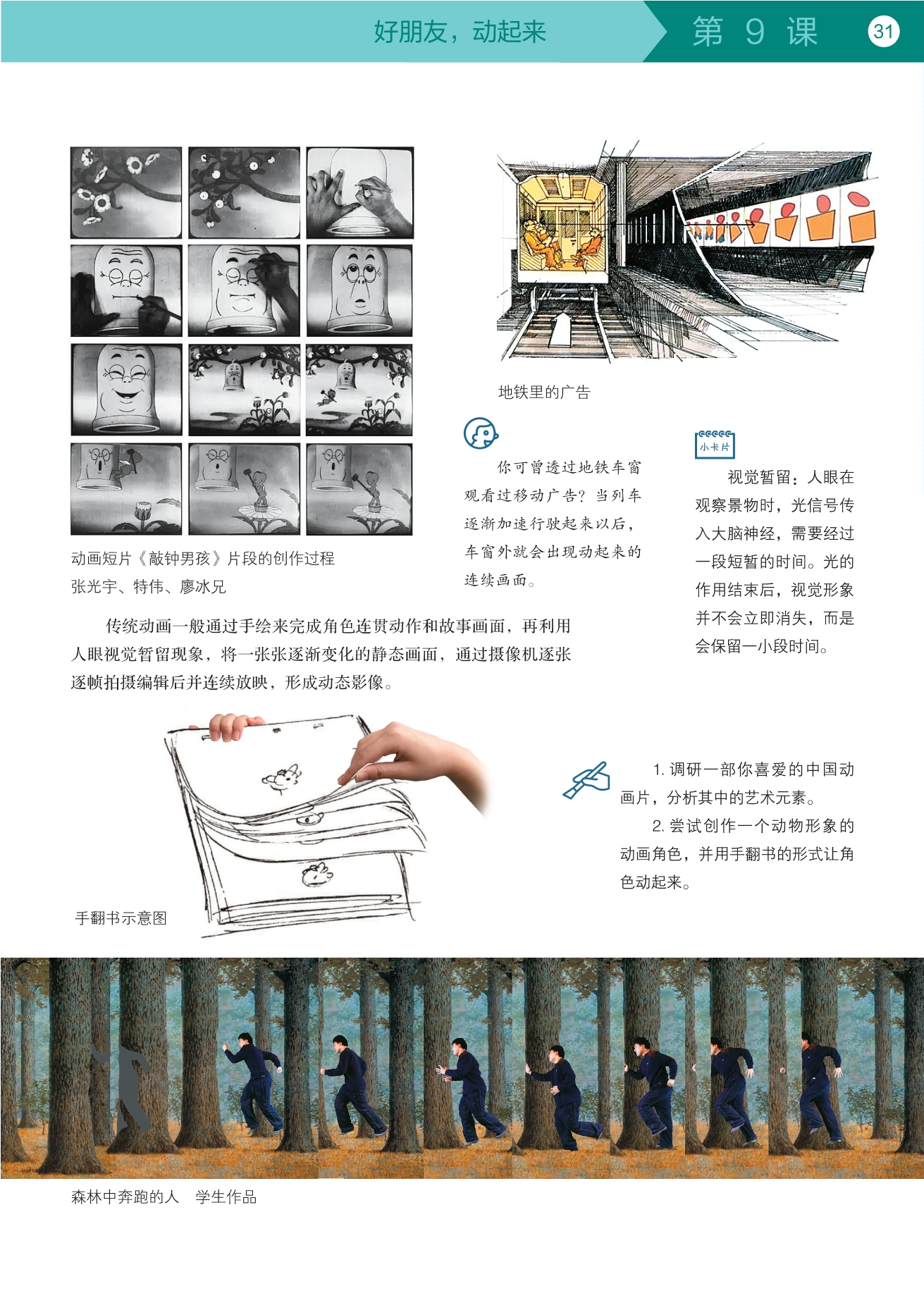 好朋友，动起来

第 9 课

31

动画短片《敲钟男孩》片段的创作过程
张光宇、特伟、廖冰兄

地铁里的广告

你可曾透过地铁车窗观看过移动广告？当列车逐渐加速行驶起来以后，车窗外就会出现动起来的连续画面。

小卡片

视觉暂留：人眼在观察景物时，光信号传入大脑神经，需要经过一段短暂的时间。光的作用结束后，视觉形象并不会立即消失，而是会保留一小段时间。

传统动画一般通过手绘来完成角色连贯动作和故事画面，再利用人眼视觉暂留现象，将一张张逐渐变化的静态画面，通过摄像机逐张逐帧拍摄编辑后并连续放映，形成动态影像。

手翻书示意图

1. 调研一部你喜爱的中国动画片，分析其中的艺术元素。

2. 尝试创作一个动物形象的动画角色，并用手翻书的形式让角色动起来。

森林中奔跑的人　学生作品