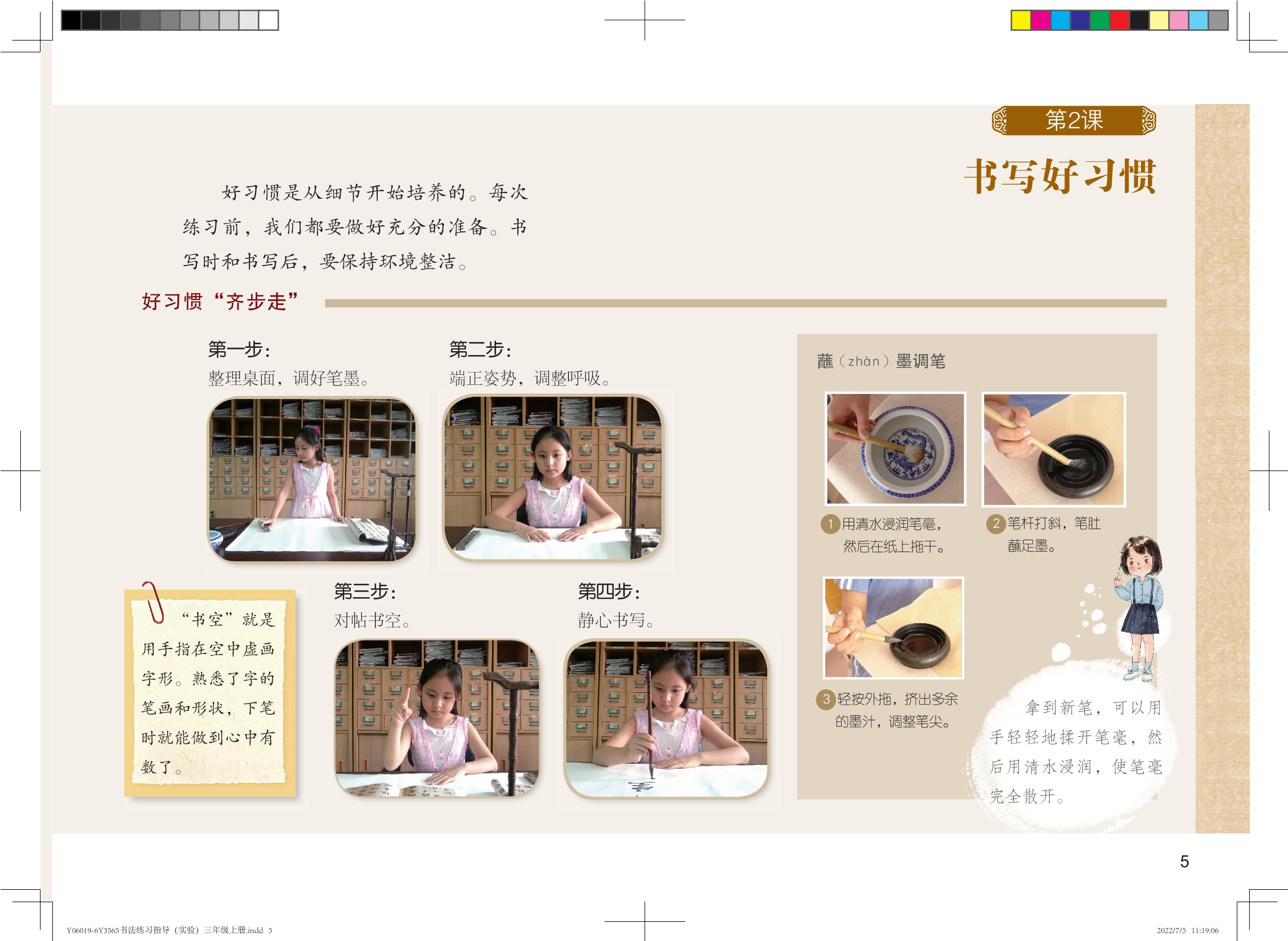 第2课

书写好习惯

好习惯是从细节开始培养的。每次练习前，我们都要做好充分的准备。书写时和书写后，要保持环境整洁。

好习惯“齐步走”

第一步：
整理桌面，调好笔墨。

第二步：
端正姿势，调整呼吸。

“书空”就是用手指在空中虚画字形。熟悉了字的笔画和形状，下笔时就能做到心中有数了。

第三步：
对帖书空。

第四步：
静心书写。

蘸（zhàn）墨调笔

1 用清水浸润笔毫，然后在纸上拖干。

2 笔杆打斜，笔肚蘸足墨。

3 轻按外拖，挤出多余的墨汁，调整笔尖。

拿到新笔，可以用手轻轻地揉开笔毫，然后用清水浸润，使笔毫完全散开。

5

Y06019-6Y3565书法练习指导（实验）三年级上册.indd 5

2022/7/5 11:19:06