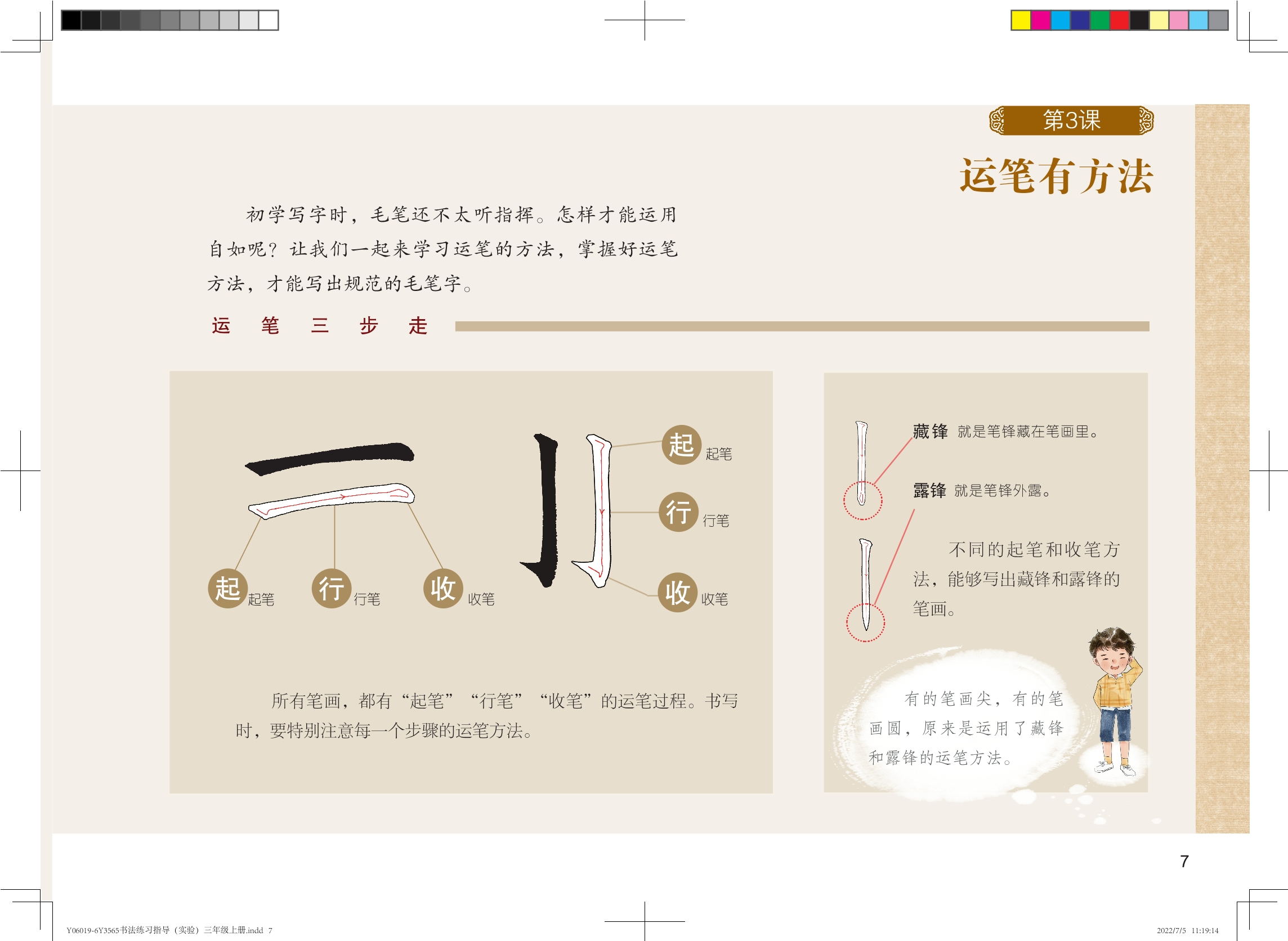 第3课

运笔有方法

初学写字时，毛笔还不太听指挥。怎样才能运用自如呢？让我们一起来学习运笔的方法，掌握好运笔方法，才能写出规范的毛笔字。

运 笔 三 步 走

起 起笔

行 行笔

收 收笔

起 起笔

行 行笔

收 收笔

所有笔画，都有“起笔”“行笔”“收笔”的运笔过程。书写时，要特别注意每一个步骤的运笔方法。

藏锋 就是笔锋藏在笔画里。

露锋 就是笔锋外露。

不同的起笔和收笔方法，能够写出藏锋和露锋的笔画。

有的笔画尖，有的笔画圆，原来是运用了藏锋和露锋的运笔方法。

7

Y06019-6Y3565书法练习指导（实验）三年级上册.indd 7

2022/7/5 11:19:14