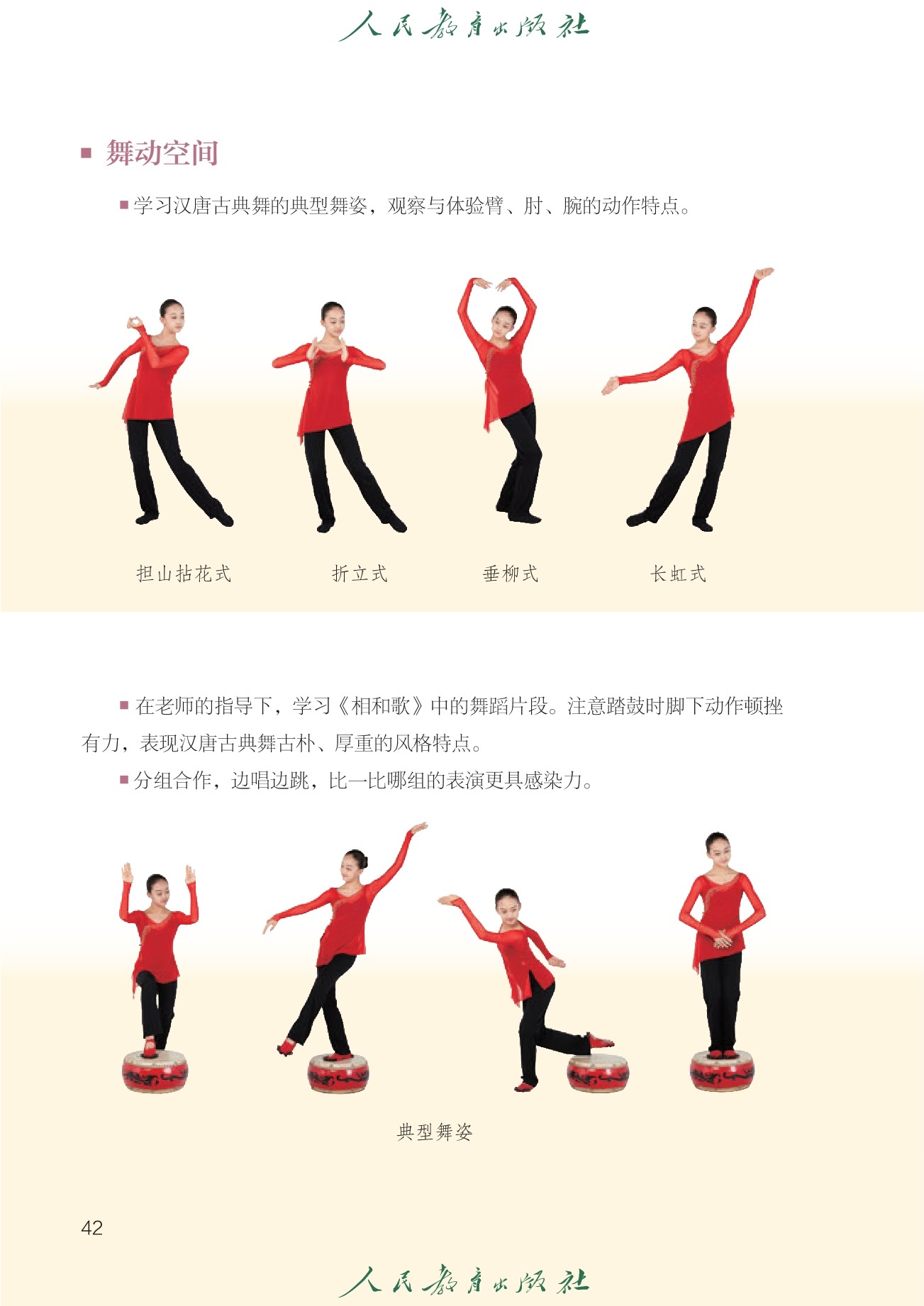 人民教育出版社

■ 舞动空间

■ 学习汉唐古典舞的典型舞姿，观察与体验臂、肘、腕的动作特点。

担山拈花式

折立式

垂柳式

长虹式

■ 在老师的指导下，学习《相和歌》中的舞蹈片段。注意踏鼓时脚下动作顿挫有力，表现汉唐古典舞古朴、厚重的风格特点。

■ 分组合作，边唱边跳，比一比哪组的表演更具感染力。

典型舞姿

42

人民教育出版社