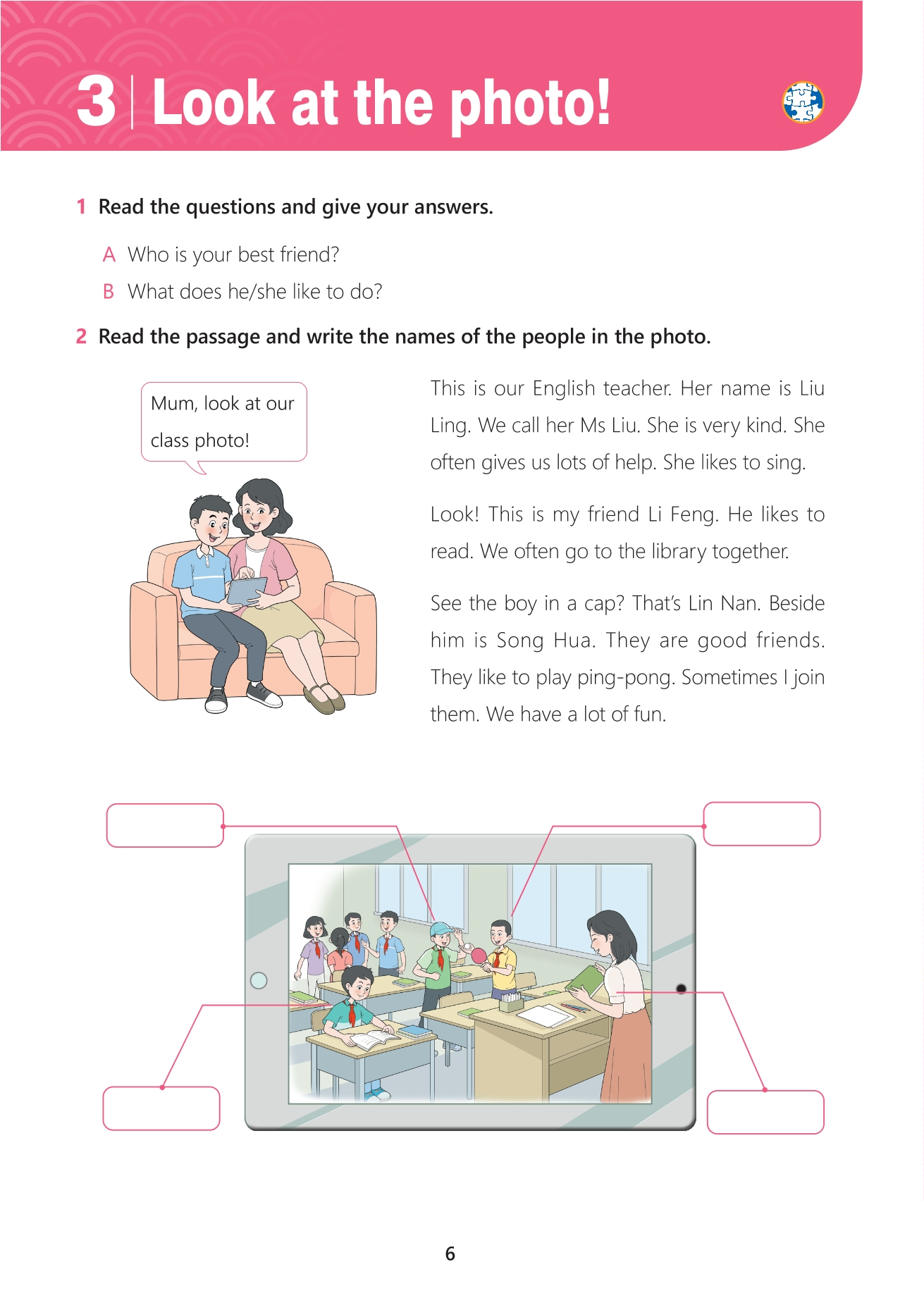 3 Look at the photo!

1 Read the questions and give your answers.

A Who is your best friend?

B What does he/she like to do?

2 Read the passage and write the names of the people in the photo.

Mum, look at our class photo!

This is our English teacher. Her name is Liu Ling. We call her Ms Liu. She is very kind. She often gives us lots of help. She likes to sing.

Look! This is my friend Li Feng. He likes to read. We often go to the library together.

See the boy in a cap? That's Lin Nan. Beside him is Song Hua. They are good friends. They like to play ping-pong. Sometimes I join them. We have a lot of fun.

6