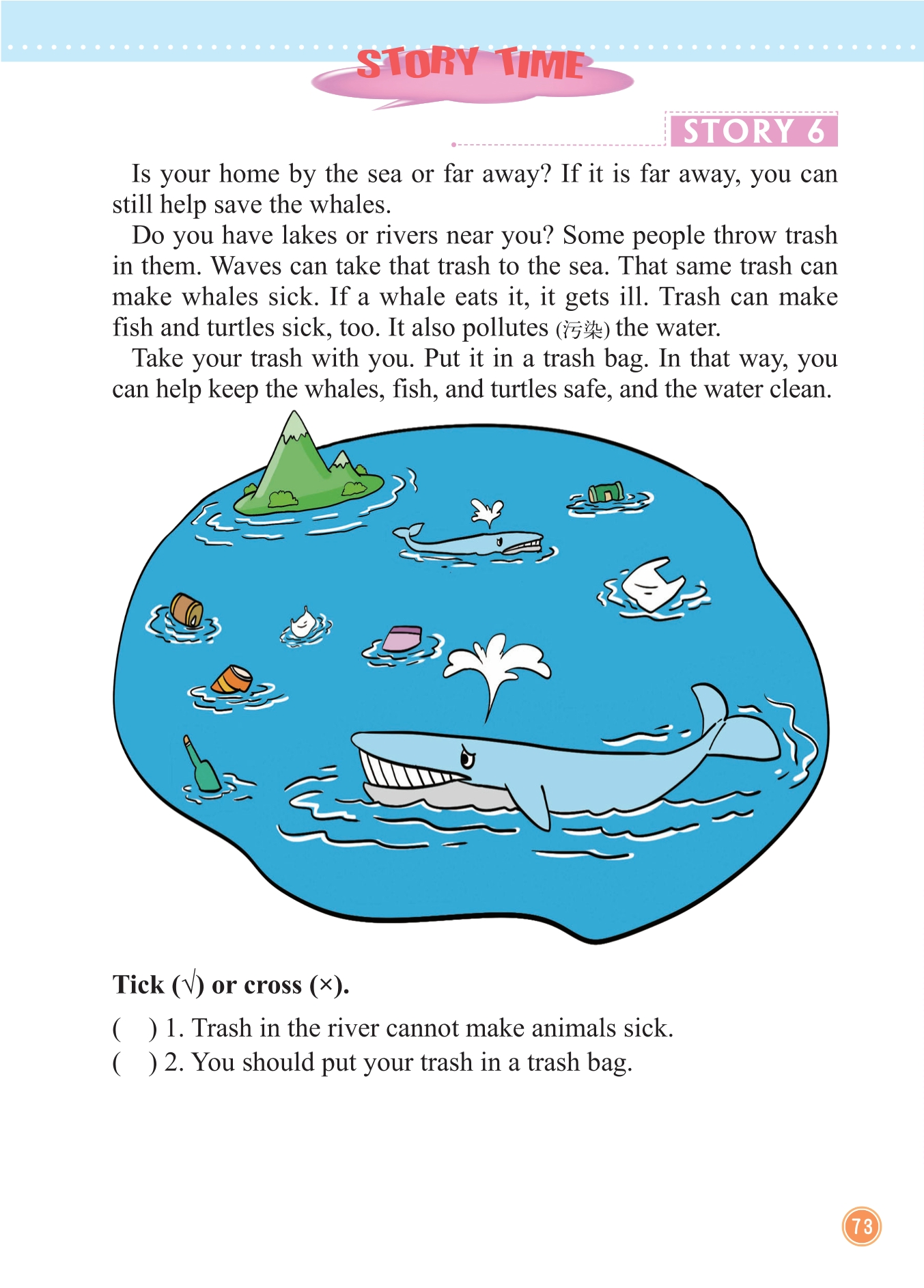 STORY TIME

STORY 6

Is your home by the sea or far away? If it is far away, you can still help save the whales.

Do you have lakes or rivers near you? Some people throw trash in them. Waves can take that trash to the sea. That same trash can make whales sick. If a whale eats it, it gets ill. Trash can make fish and turtles sick, too. It also pollutes (污染) the water.

Take your trash with you. Put it in a trash bag. In that way, you can help keep the whales, fish, and turtles safe, and the water clean.

Tick (√) or cross (×).

(  ) 1. Trash in the river cannot make animals sick.
(  ) 2. You should put your trash in a trash bag.

73