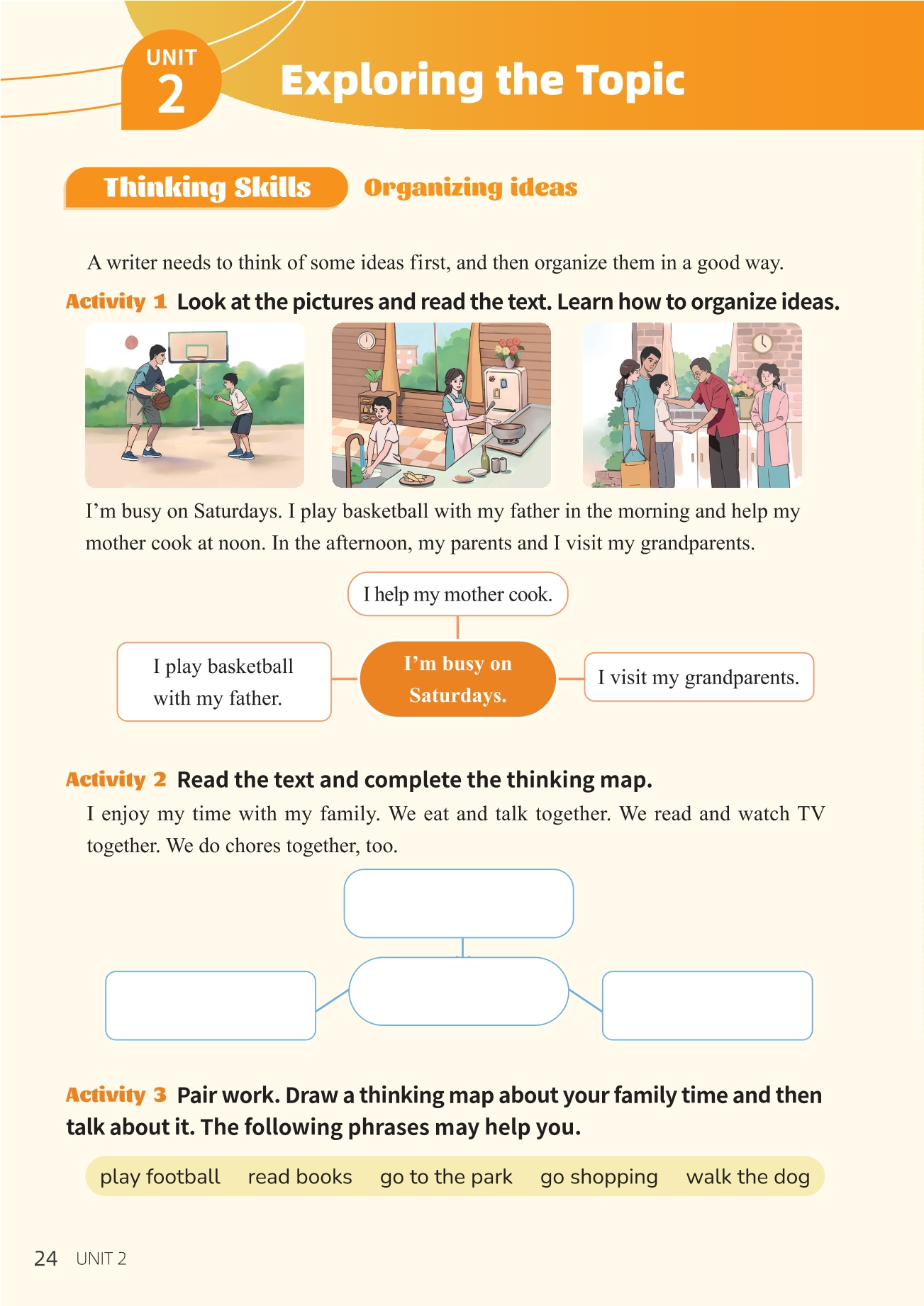 UNIT 2

Exploring the Topic

Thinking Skills Organizing ideas

A writer needs to think of some ideas first, and then organize them in a good way.

Activity 1 Look at the pictures and read the text. Learn how to organize ideas.

I'm busy on Saturdays. I play basketball with my father in the morning and help my mother cook at noon. In the afternoon, my parents and I visit my grandparents.

I help my mother cook.

I play basketball with my father.

I'm busy on Saturdays.

I visit my grandparents.

Activity 2 Read the text and complete the thinking map.

I enjoy my time with my family. We eat and talk together. We read and watch TV together. We do chores together, too.

Activity 3 Pair work. Draw a thinking map about your family time and then talk about it. The following phrases may help you.

play football read books go to the park go shopping walk the dog

24 UNIT 2