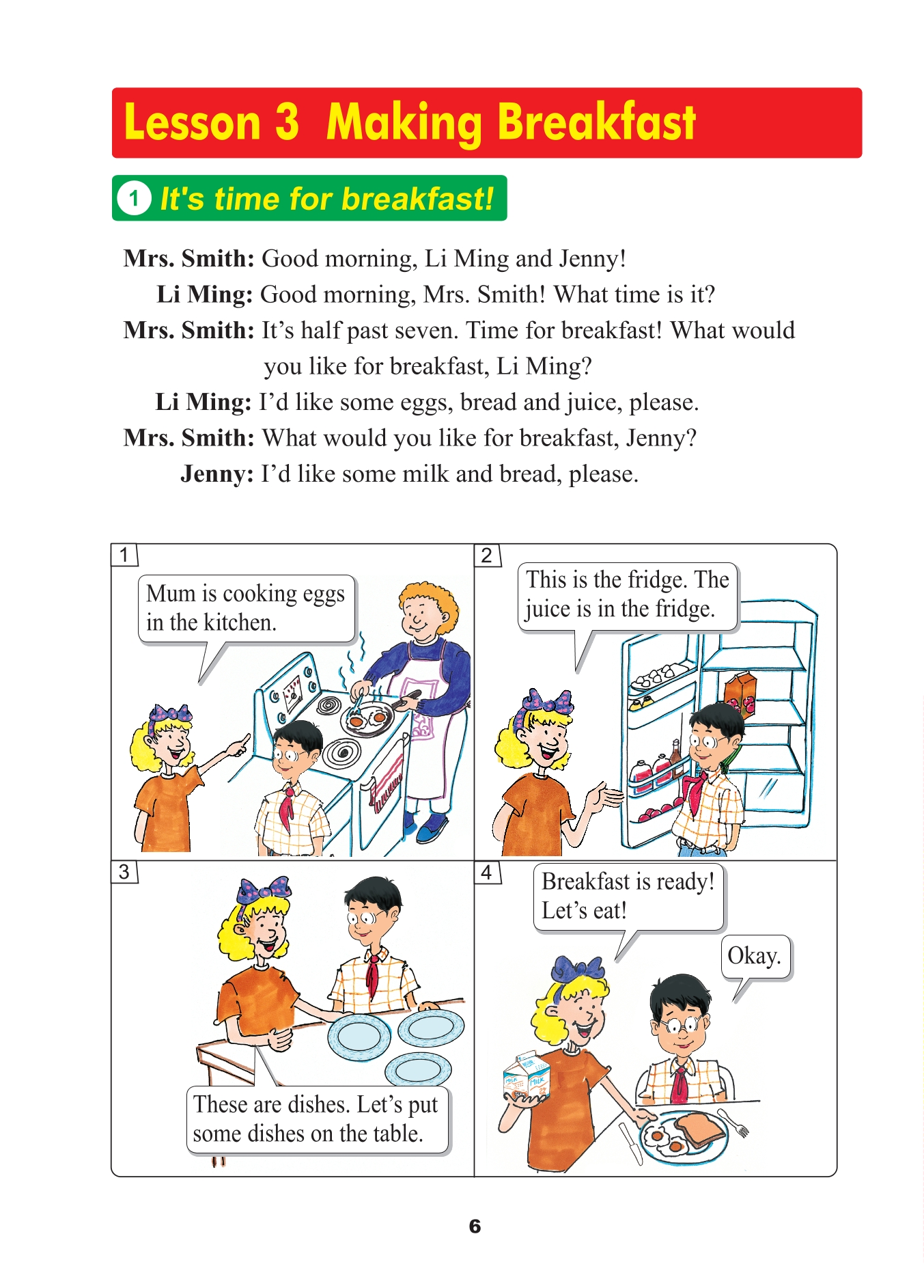 Lesson 3 Making Breakfast

1 It's time for breakfast!

Mrs. Smith: Good morning, Li Ming and Jenny!
Li Ming: Good morning, Mrs. Smith! What time is it?
Mrs. Smith: It's half past seven. Time for breakfast! What would you like for breakfast, Li Ming?
Li Ming: I'd like some eggs, bread and juice, please.
Mrs. Smith: What would you like for breakfast, Jenny?
Jenny: I'd like some milk and bread, please.

1
Mum is cooking eggs in the kitchen.

2
This is the fridge. The juice is in the fridge.

3
These are dishes. Let's put some dishes on the table.

4
Breakfast is ready! Let's eat!
Okay.

MILK
MILK

6