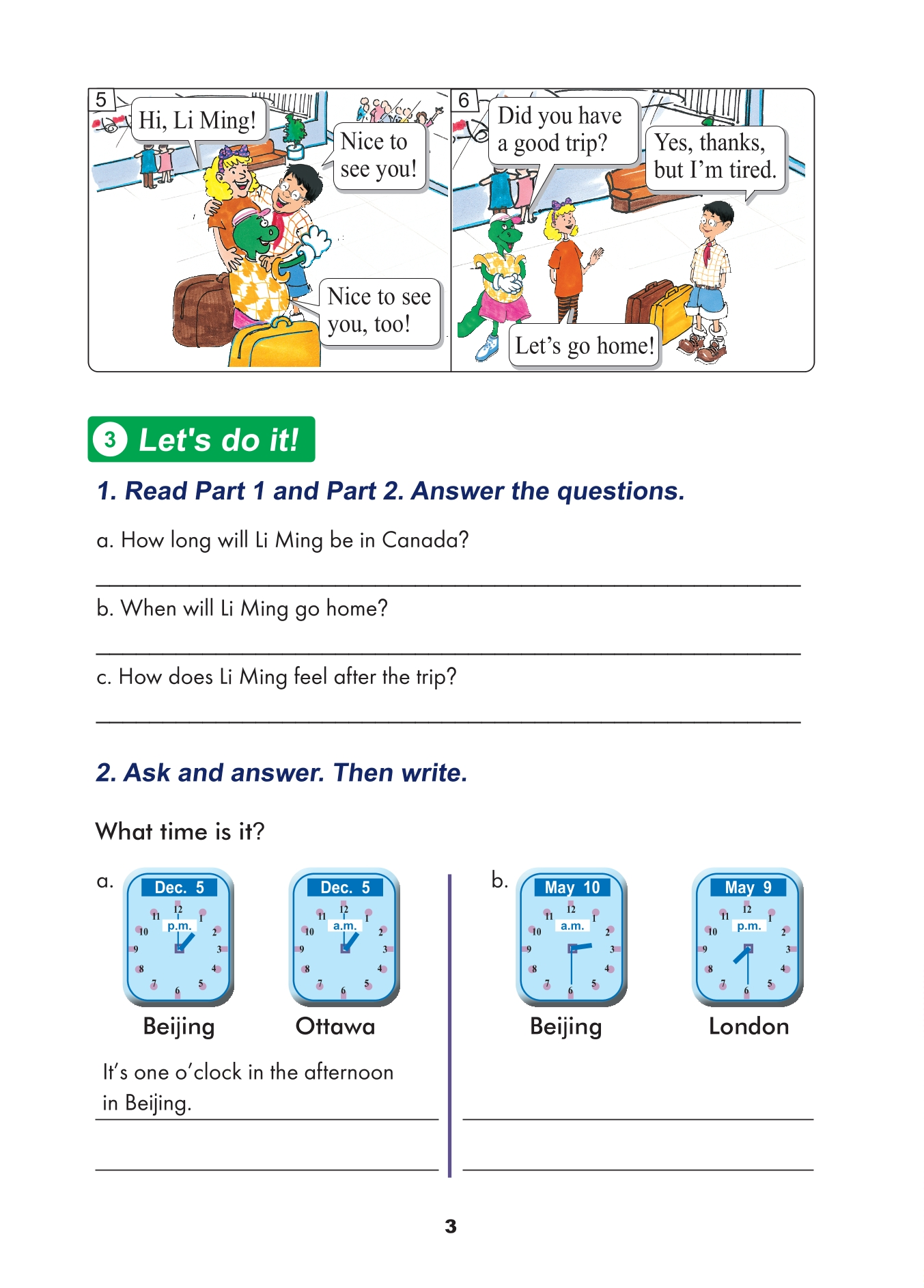 5

Hi, Li Ming!

Nice to see you!

Nice to see you, too!

6

Did you have a good trip?

Yes, thanks, but I'm tired.

Let's go home!

3 Let's do it!

1. Read Part 1 and Part 2. Answer the questions.

a. How long will Li Ming be in Canada?

b. When will Li Ming go home?

c. How does Li Ming feel after the trip?

2. Ask and answer. Then write.

What time is it?

a.

Dec. 5
12 1 2 3 4 5 6 7 8 9 10 11
p.m.

Beijing

Dec. 5
12 1 2 3 4 5 6 7 8 9 10 11
a.m.

Ottawa

It's one o'clock in the afternoon in Beijing.

b.

May 10
12 1 2 3 4 5 6 7 8 9 10 11
a.m.

Beijing

May 9
12 1 2 3 4 5 6 7 8 9 10 11
p.m.

London

3