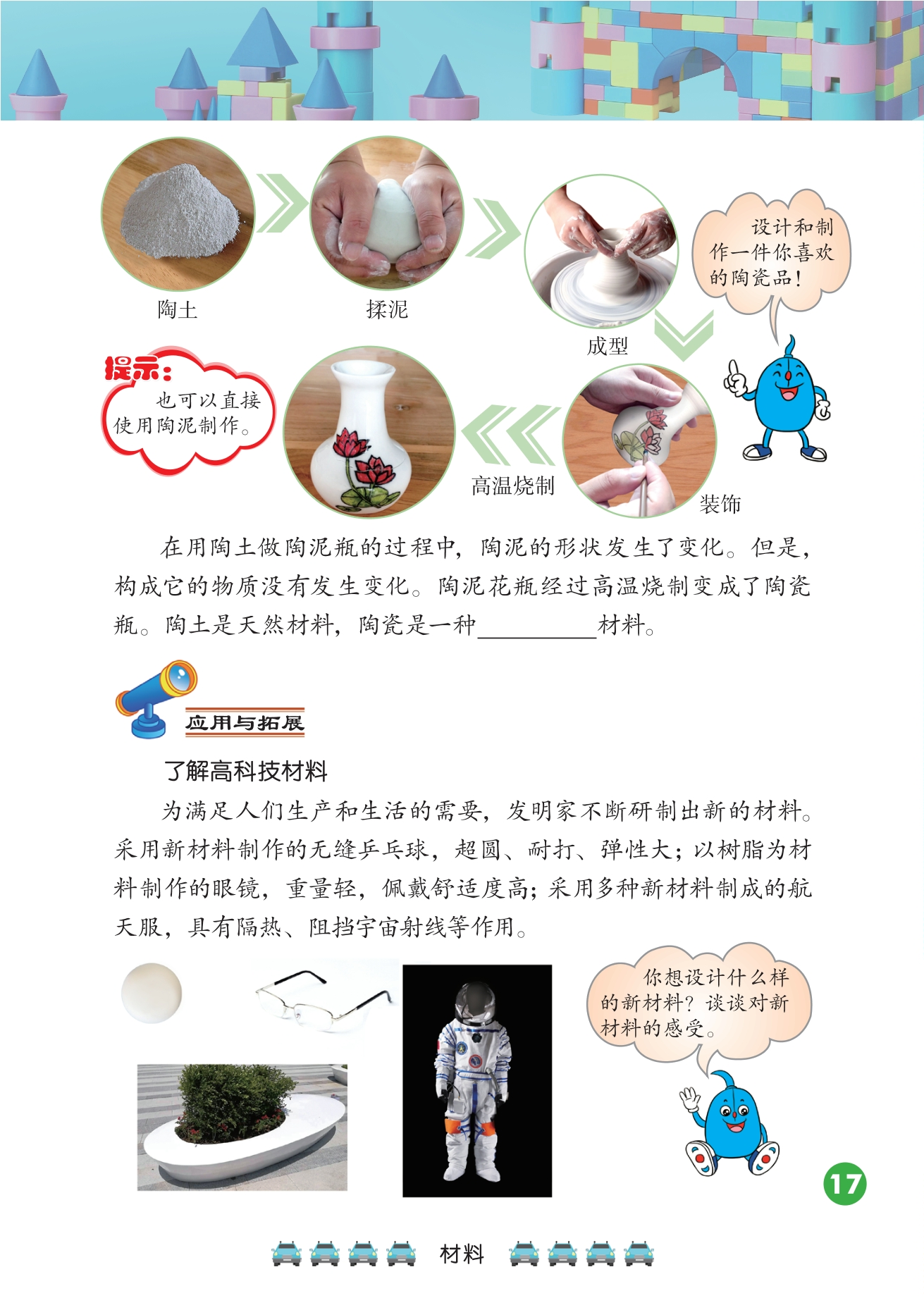 陶土

揉泥

成型

设计和制作一件你喜欢的陶瓷品！

提示：
也可以直接使用陶泥制作。

高温烧制

装饰

在用陶土做陶泥瓶的过程中，陶泥的形状发生了变化。但是，构成它的物质没有发生变化。陶泥花瓶经过高温烧制变成了陶瓷瓶。陶土是天然材料，陶瓷是一种__________材料。

应用与拓展

了解高科技材料

为满足人们生产和生活的需要，发明家不断研制出新的材料。采用新材料制作的无缝乒乓球，超圆、耐打、弹性大；以树脂为材料制作的眼镜，重量轻，佩戴舒适度高；采用多种新材料制成的航天服，具有隔热、阻挡宇宙射线等作用。

你想设计什么样的新材料？谈谈对新材料的感受。

17

材料