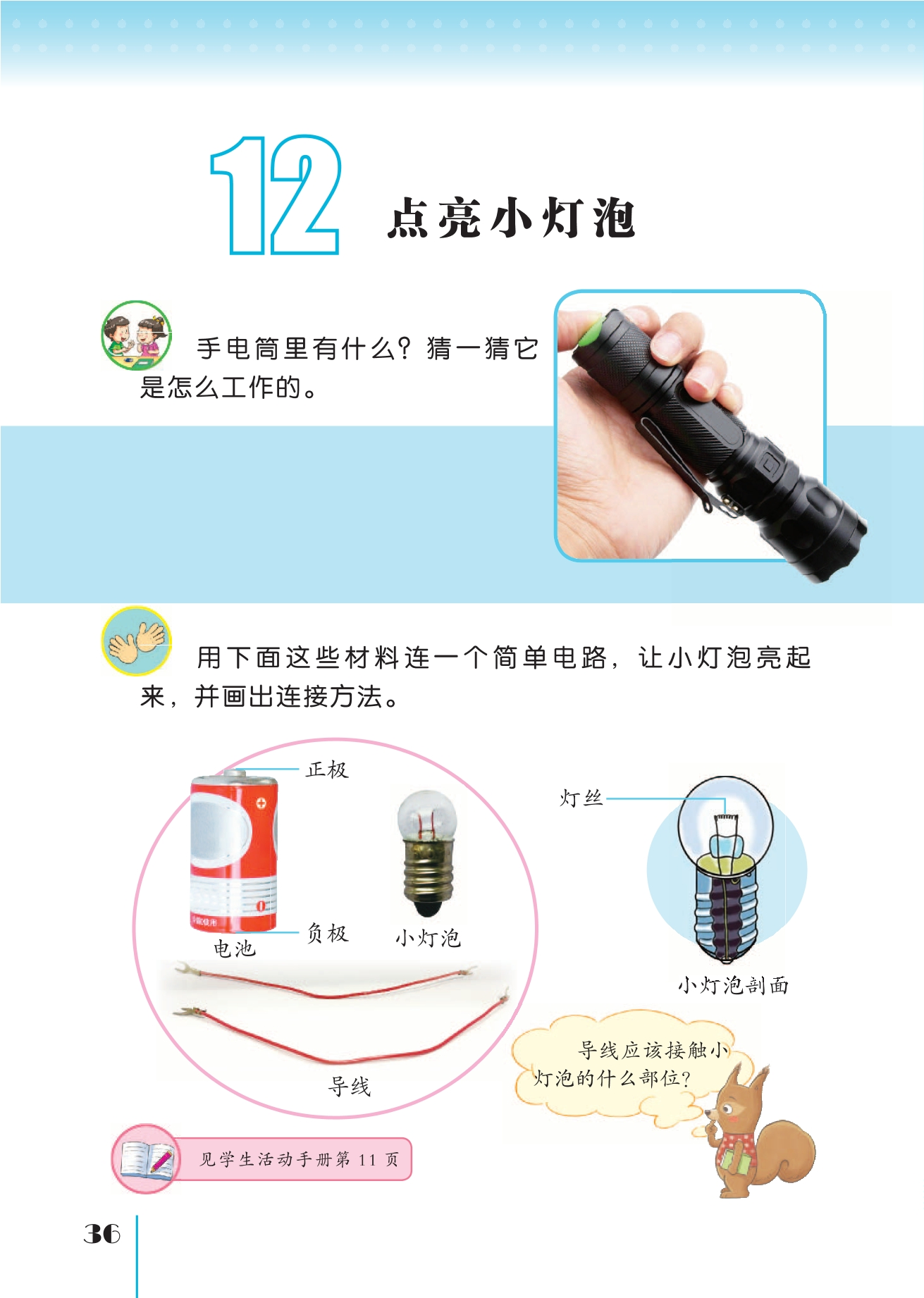 12 点亮小灯泡

手电筒里有什么？猜一猜它是怎么工作的。

用下面这些材料连一个简单电路，让小灯泡亮起来，并画出连接方法。

正极

负极

电池

小灯泡

导线

灯丝

小灯泡剖面

导线应该接触小灯泡的什么部位？

见学生活动手册第 11 页

36