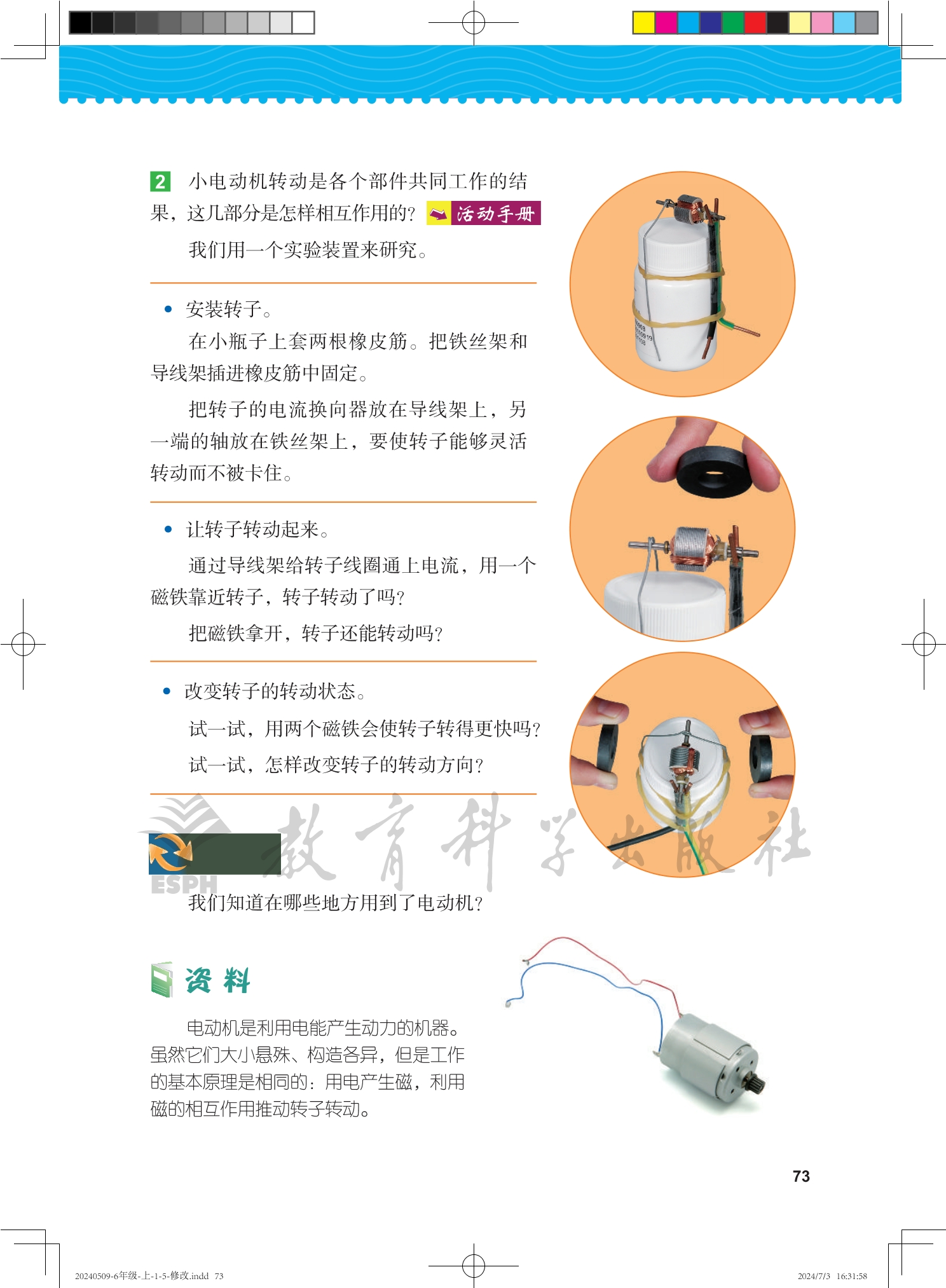 2 小电动机转动是各个部件共同工作的结果，这几部分是怎样相互作用的？ 活动手册

我们用一个实验装置来研究。

• 安装转子。

在小瓶子上套两根橡皮筋。把铁丝架和导线架插进橡皮筋中固定。

把转子的电流换向器放在导线架上，另一端的轴放在铁丝架上，要使转子能够灵活转动而不被卡住。

• 让转子转动起来。

通过导线架给转子线圈通上电流，用一个磁铁靠近转子，转子转动了吗？

把磁铁拿开，转子还能转动吗？

• 改变转子的转动状态。

试一试，用两个磁铁会使转子转得更快吗？

试一试，怎样改变转子的转动方向？

ESPH 教育科学出版社

我们知道在哪些地方用到了电动机？

资料

电动机是利用电能产生动力的机器。虽然它们大小悬殊、构造各异，但是工作的基本原理是相同的：用电产生磁，利用磁的相互作用推动转子转动。

73

20240509-6年级-上-1-5-修改.indd 73

2024/7/3 16:31:58