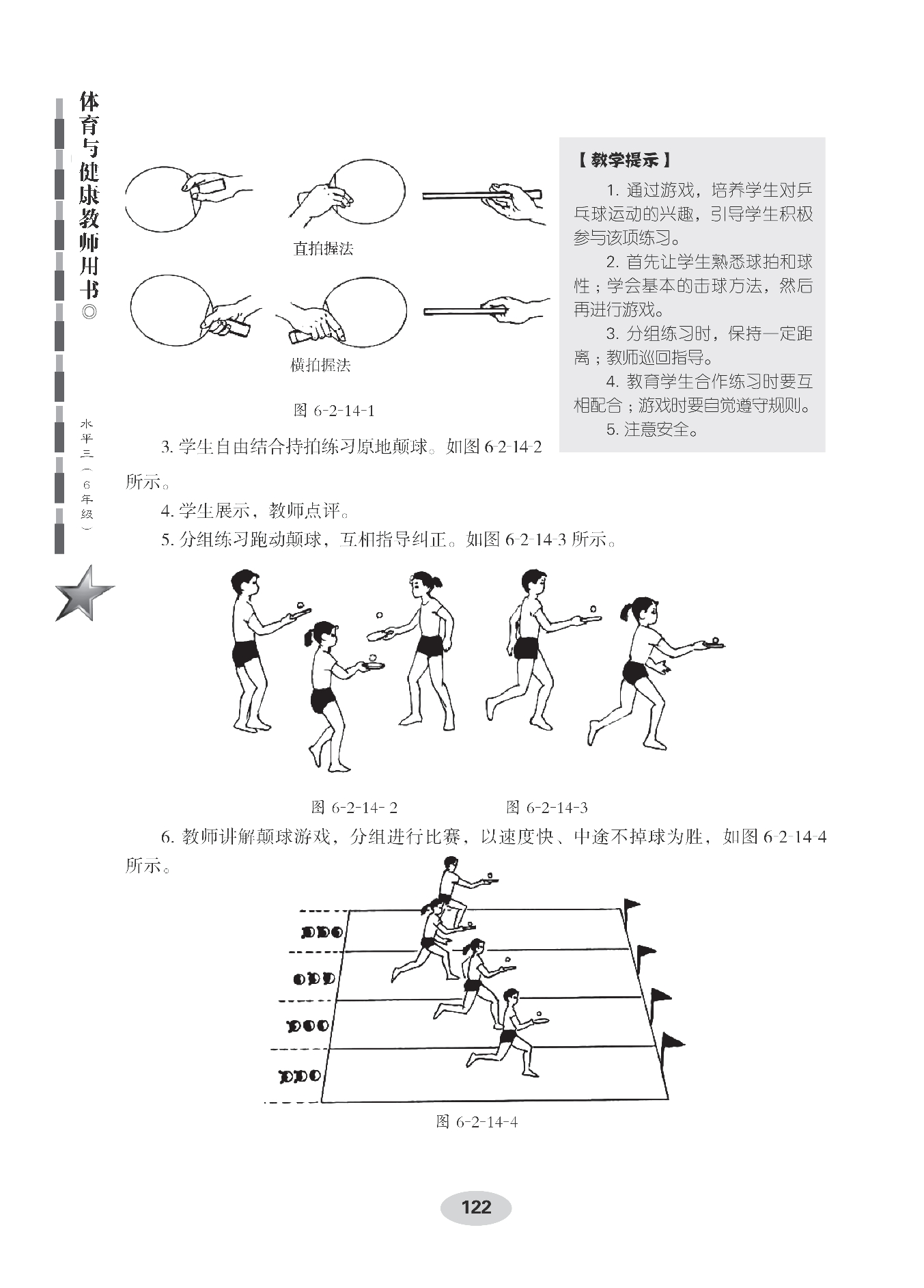 体育与健康教师用书◎

水平三（6年级）

直拍握法

横拍握法

图 6-2-14-1

【教学提示】

1. 通过游戏，培养学生对乒乓球运动的兴趣，引导学生积极参与该项练习。

2. 首先让学生熟悉球拍和球性；学会基本的击球方法，然后再进行游戏。

3. 分组练习时，保持一定距离；教师巡回指导。

4. 教育学生合作练习时要互相配合；游戏时要自觉遵守规则。

5. 注意安全。

3. 学生自由结合持拍练习原地颠球。如图 6-2-14-2 所示。

4. 学生展示，教师点评。

5. 分组练习跑动颠球，互相指导纠正。如图 6-2-14-3 所示。

图 6-2-14- 2

图 6-2-14-3

6. 教师讲解颠球游戏，分组进行比赛，以速度快、中途不掉球为胜，如图 6-2-14-4 所示。

图 6-2-14-4

122