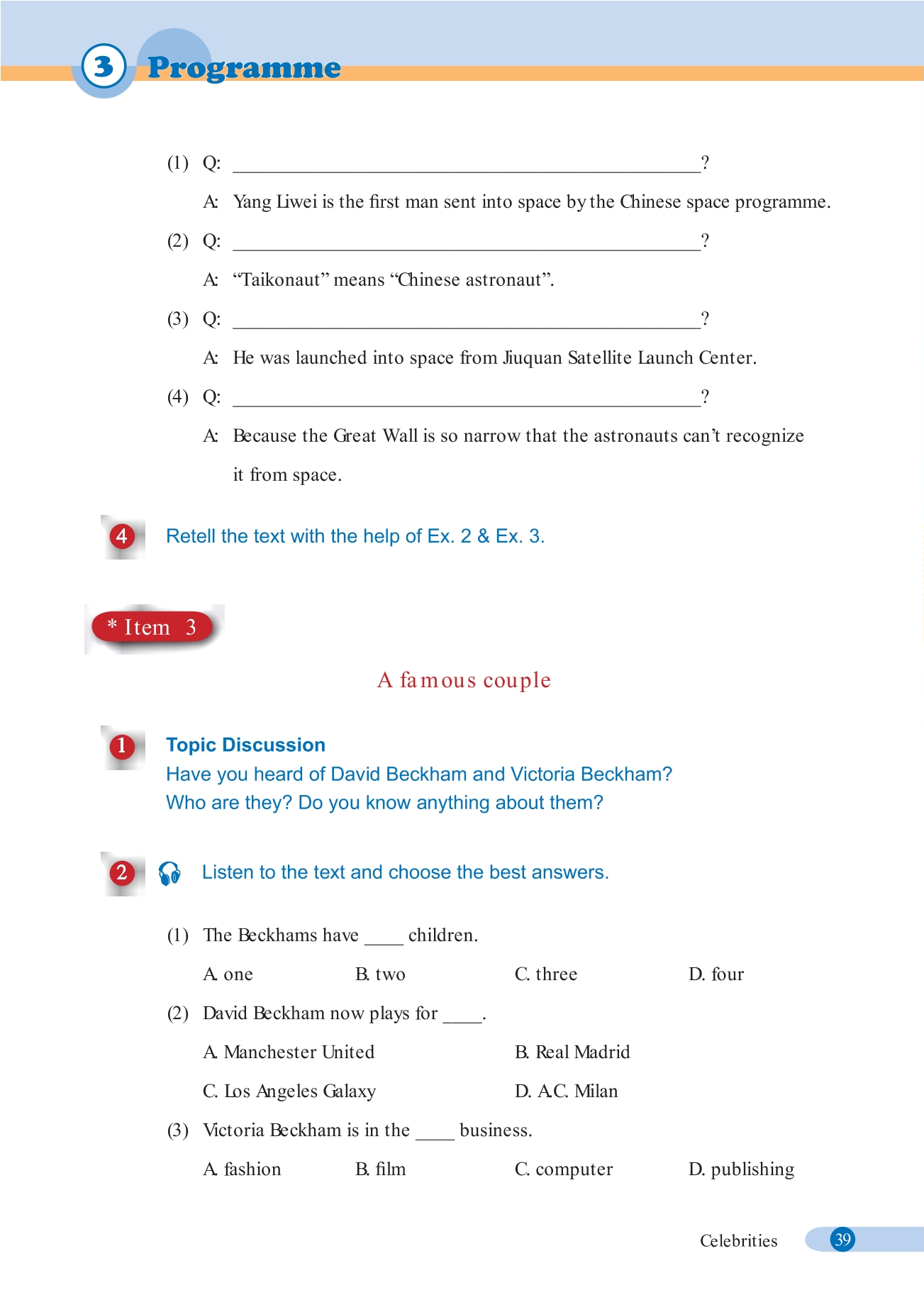 3 Programme

(1) Q: ______________________________________________?

A: Yang Liwei is the first man sent into space by the Chinese space programme.

(2) Q: ______________________________________________?

A: “Taikonaut” means “Chinese astronaut”.

(3) Q: ______________________________________________?

A: He was launched into space from Jiuquan Satellite Launch Center.

(4) Q: ______________________________________________?

A: Because the Great Wall is so narrow that the astronauts can’t recognize it from space.

4 Retell the text with the help of Ex. 2 & Ex. 3.

* Item 3

A famous couple

1 Topic Discussion
Have you heard of David Beckham and Victoria Beckham?
Who are they? Do you know anything about them?

2 Listen to the text and choose the best answers.

(1) The Beckhams have ____ children.

A. one B. two C. three D. four

(2) David Beckham now plays for ____.

A. Manchester United B. Real Madrid

C. Los Angeles Galaxy D. A.C. Milan

(3) Victoria Beckham is in the ____ business.

A. fashion B. film C. computer D. publishing

Celebrities 39