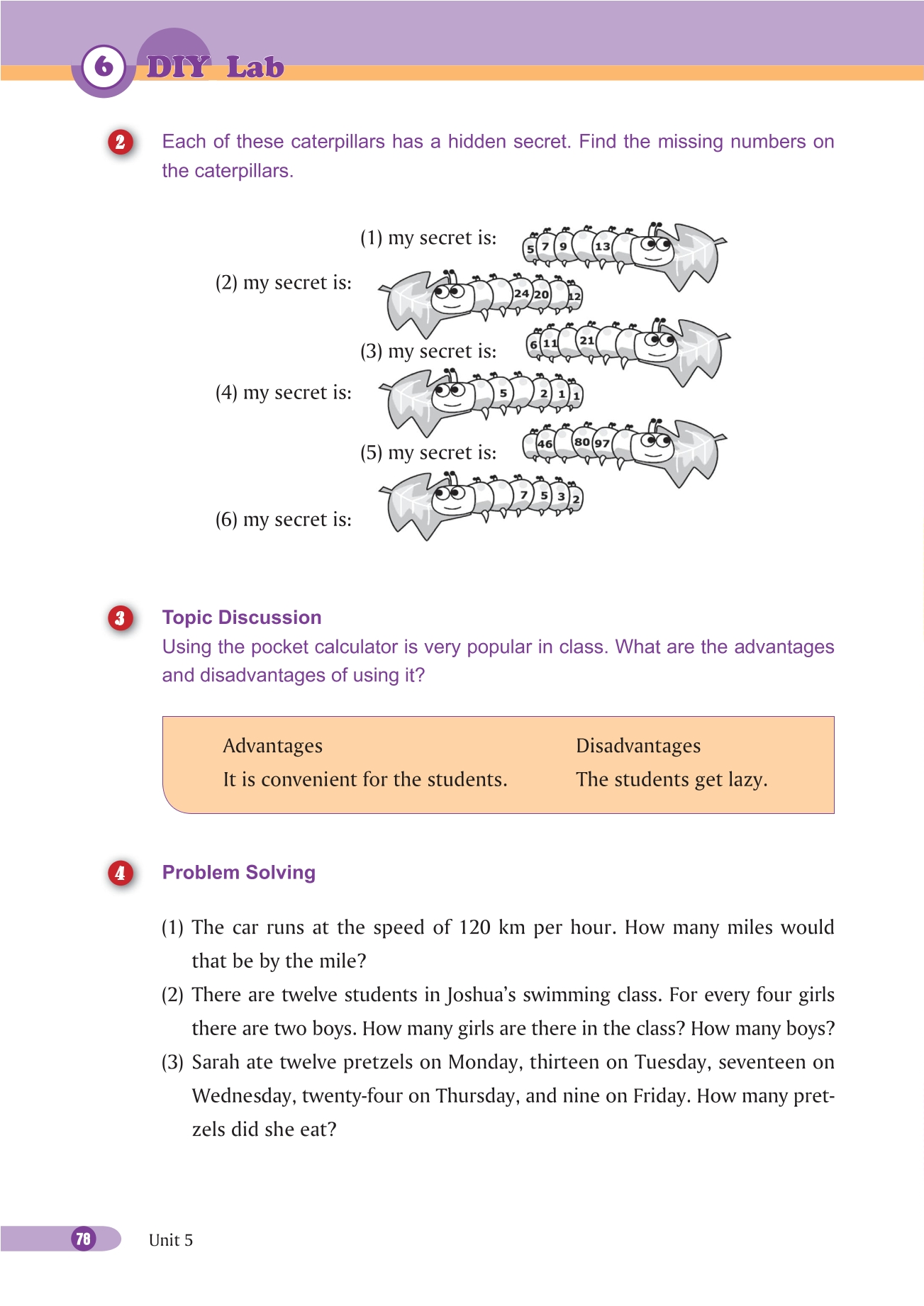 6 DIY Lab

2 Each of these caterpillars has a hidden secret. Find the missing numbers on the caterpillars.

(1) my secret is: 5 7 9 13

(2) my secret is: 24 20 12

(3) my secret is: 6 11 21

(4) my secret is: 5 2 1 1

(5) my secret is: 46 80 97

(6) my secret is: 7 5 3 2

3 Topic Discussion
Using the pocket calculator is very popular in class. What are the advantages and disadvantages of using it?

| Advantages | Disadvantages |
|---|---|
| It is convenient for the students. | The students get lazy. |

4 Problem Solving

(1) The car runs at the speed of 120 km per hour. How many miles would that be by the mile?
(2) There are twelve students in Joshua's swimming class. For every four girls there are two boys. How many girls are there in the class? How many boys?
(3) Sarah ate twelve pretzels on Monday, thirteen on Tuesday, seventeen on Wednesday, twenty-four on Thursday, and nine on Friday. How many pretzels did she eat?

78 Unit 5