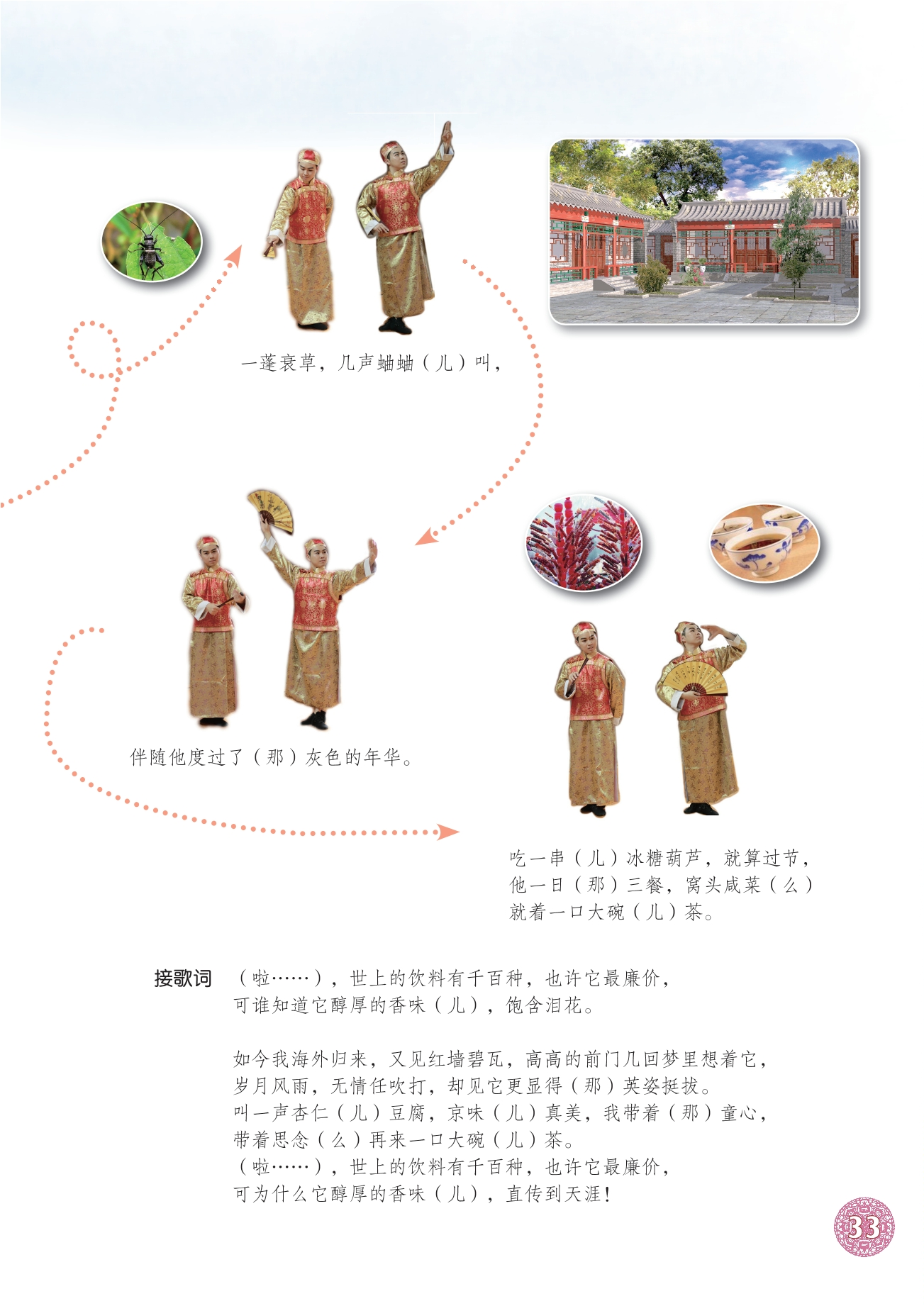 一蓬衰草，几声蛐蛐（儿）叫，

伴随他度过了（那）灰色的年华。

吃一串（儿）冰糖葫芦，就算过节，
他一日（那）三餐，窝头咸菜（么）
就着一口大碗（儿）茶。

接歌词　（啦……），世上的饮料有千百种，也许它最廉价，
可谁知道它醇厚的香味（儿），饱含泪花。

如今我海外归来，又见红墙碧瓦，高高的前门几回梦里想着它，
岁月风雨，无情任吹打，却见它更显得（那）英姿挺拔。
叫一声杏仁（儿）豆腐，京味（儿）真美，我带着（那）童心，
带着思念（么）再来一口大碗（儿）茶。
（啦……），世上的饮料有千百种，也许它最廉价，
可为什么它醇厚的香味（儿），直传到天涯！

33