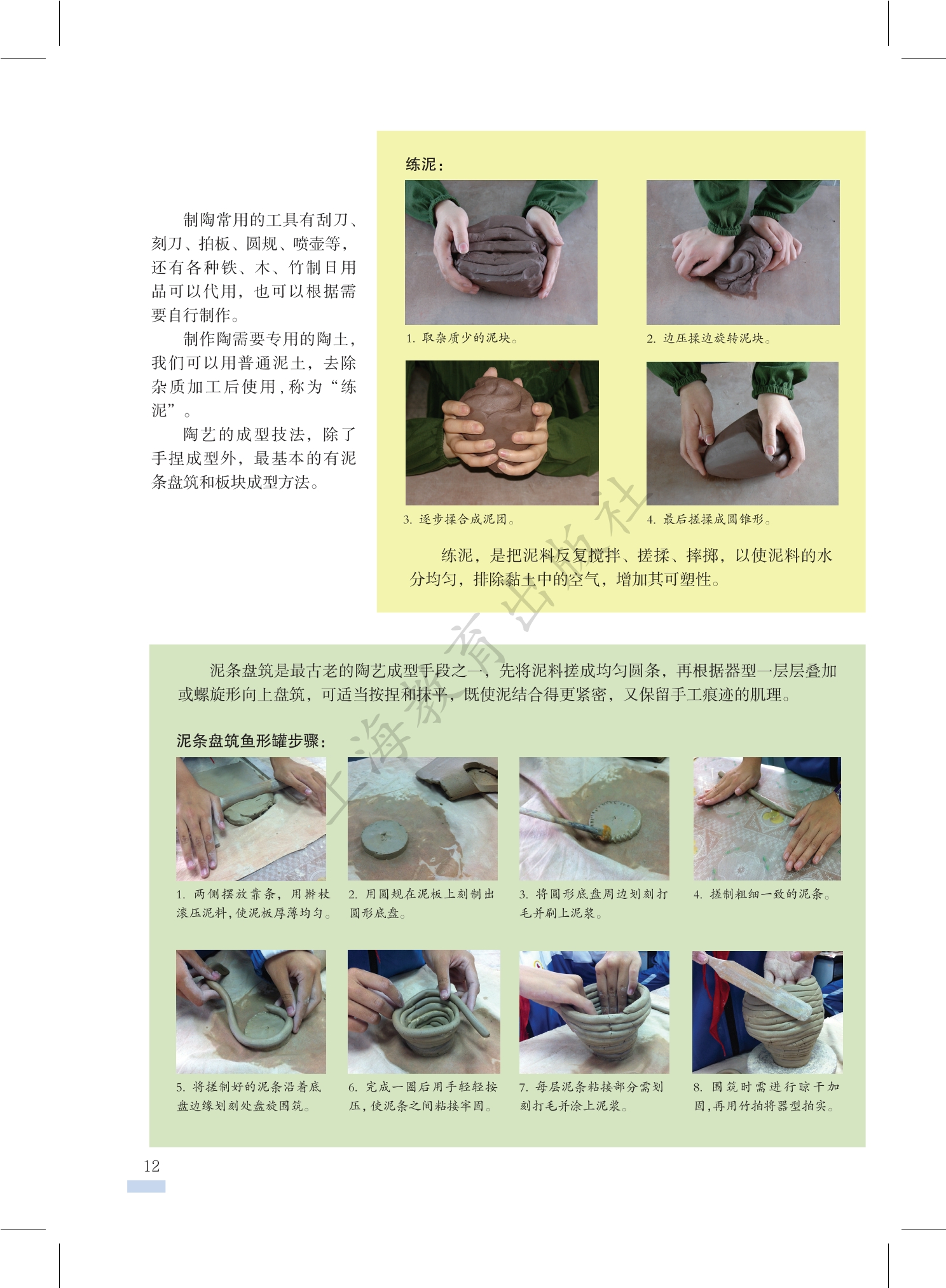 制陶常用的工具有刮刀、刻刀、拍板、圆规、喷壶等，还有各种铁、木、竹制日用品可以代用，也可以根据需要自行制作。

制作陶需要专用的陶土，我们可以用普通泥土，去除杂质加工后使用，称为“练泥”。

陶艺的成型技法，除了手捏成型外，最基本的有泥条盘筑和板块成型方法。

练泥：

1. 取杂质少的泥块。

2. 边压揉边旋转泥块。

3. 逐步揉合成泥团。

4. 最后搓揉成圆锥形。

练泥，是把泥料反复搅拌、搓揉、摔掷，以使泥料的水分均匀，排除黏土中的空气，增加其可塑性。

上海教育出版社

泥条盘筑是最古老的陶艺成型手段之一，先将泥料搓成均匀圆条，再根据器型一层层叠加或螺旋形向上盘筑，可适当按捏和抹平，既使泥结合得更紧密，又保留手工痕迹的肌理。

泥条盘筑鱼形罐步骤：

1. 两侧摆放靠条，用擀杖滚压泥料，使泥板厚薄均匀。

2. 用圆规在泥板上刻制出圆形底盘。

3. 将圆形底盘周边划刻打毛并刷上泥浆。

4. 搓制粗细一致的泥条。

5. 将搓制好的泥条沿着底盘边缘划刻处盘旋围筑。

6. 完成一圈后用手轻轻按压，使泥条之间粘接牢固。

7. 每层泥条粘接部分需划刻打毛并涂上泥浆。

8. 围筑时需进行晾干加固，再用竹拍将器型拍实。

12