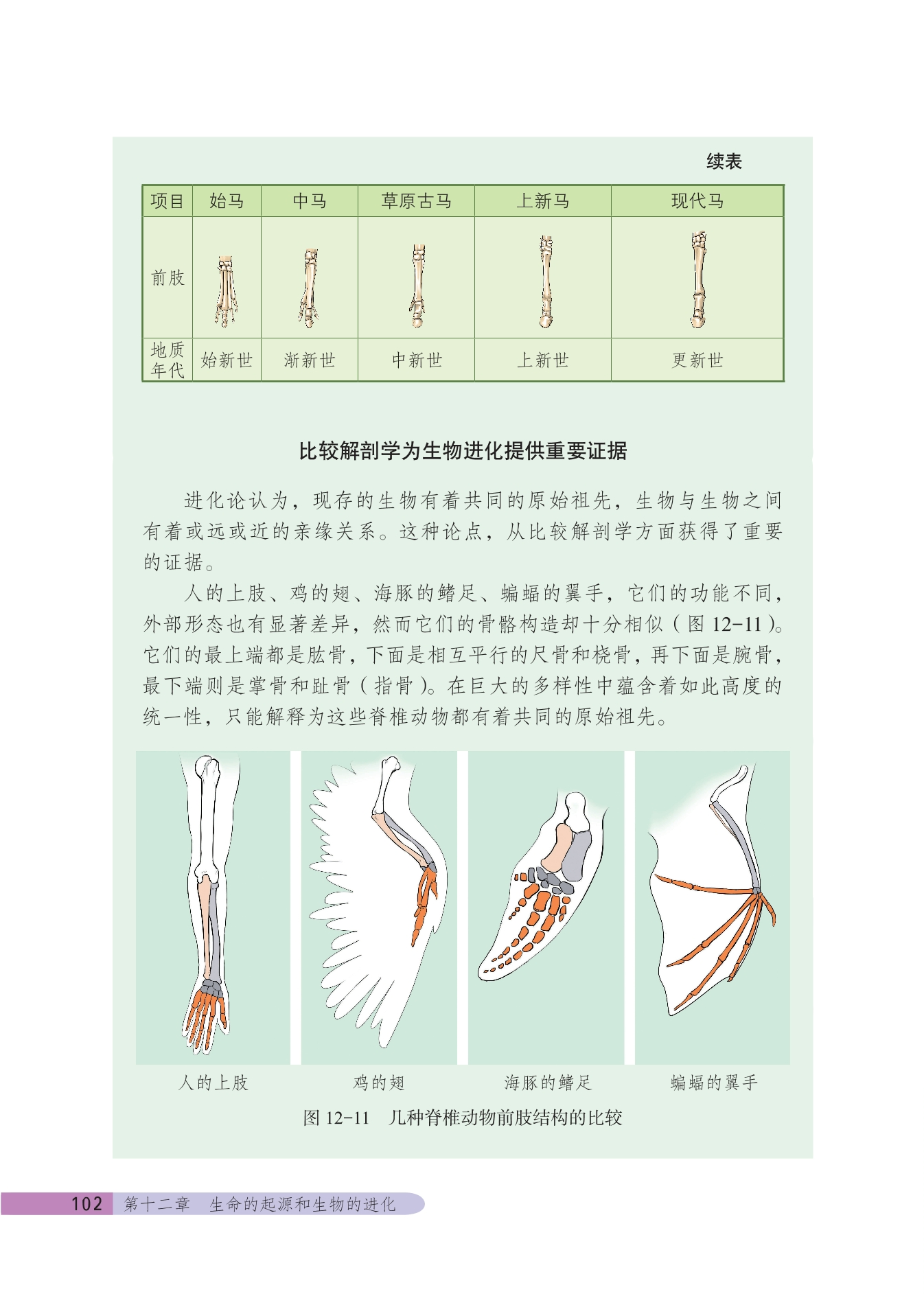 续表

| 项目 | 始马 | 中马 | 草原古马 | 上新马 | 现代马 |
|---|---|---|---|---|---|
| 前肢 | | | | | |
| 地质年代 | 始新世 | 渐新世 | 中新世 | 上新世 | 更新世 |

比较解剖学为生物进化提供重要证据

进化论认为，现存的生物有着共同的原始祖先，生物与生物之间有着或远或近的亲缘关系。这种论点，从比较解剖学方面获得了重要的证据。

人的上肢、鸡的翅、海豚的鳍足、蝙蝠的翼手，它们的功能不同，外部形态也有显著差异，然而它们的骨骼构造却十分相似（图 12-11）。它们的最上端都是肱骨，下面是相互平行的尺骨和桡骨，再下面是腕骨，最下端则是掌骨和趾骨（指骨）。在巨大的多样性中蕴含着如此高度的统一性，只能解释为这些脊椎动物都有着共同的原始祖先。

人的上肢　鸡的翅　海豚的鳍足　蝙蝠的翼手

图 12-11　几种脊椎动物前肢结构的比较

102　第十二章　生命的起源和生物的进化