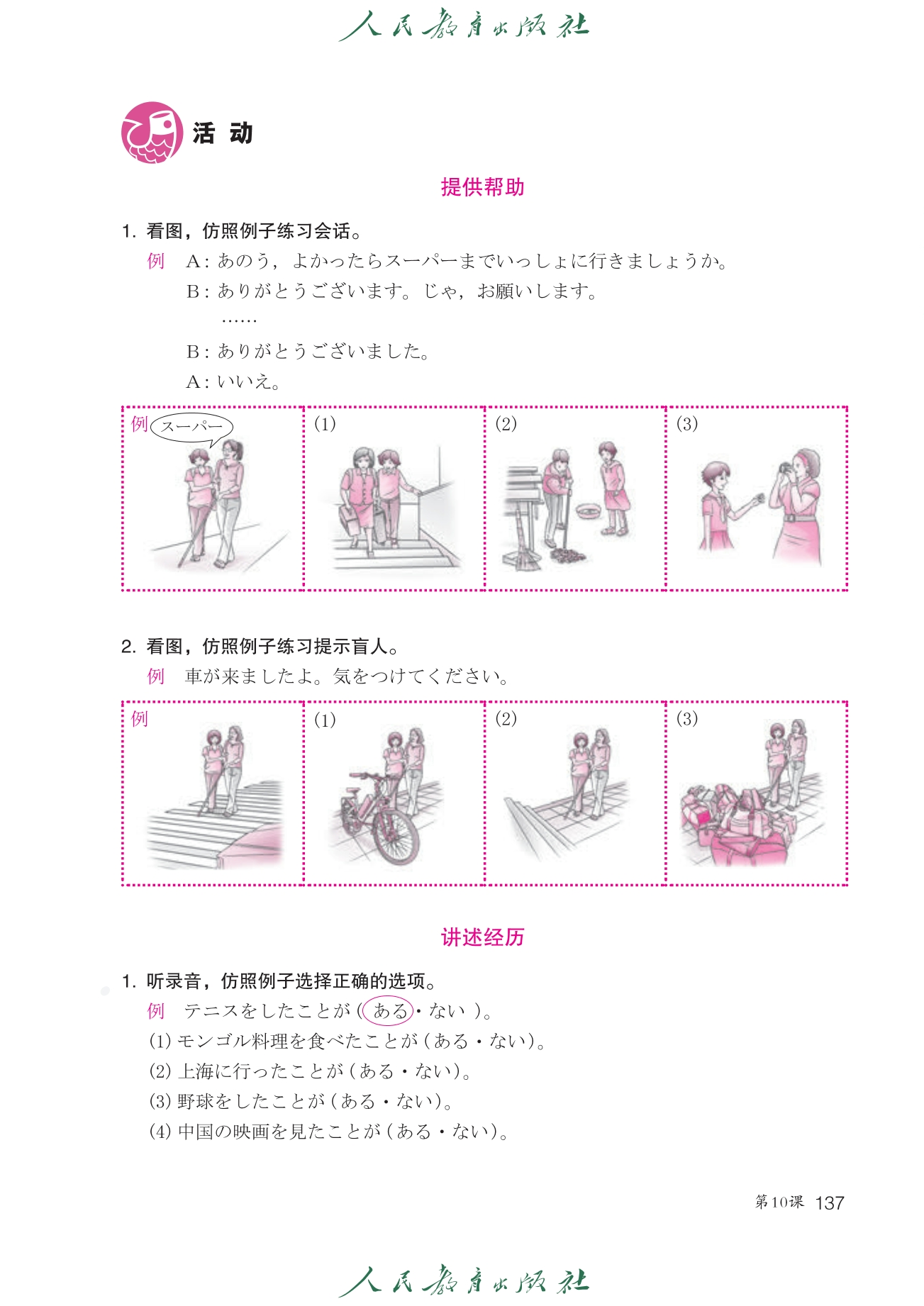 人民教育出版社

活动

提供帮助

1. 看图，仿照例子练习会话。

例　A：あのう，よかったらスーパーまでいっしょに行きましょうか。
B：ありがとうございます。じゃ，お願いします。
……
B：ありがとうございました。
A：いいえ。

例 スーパー　(1)　(2)　(3)

2. 看图，仿照例子练习提示盲人。

例　車が来ましたよ。気をつけてください。

例　(1)　(2)　(3)

讲述经历

1. 听录音，仿照例子选择正确的选项。

例　テニスをしたことが（ある・ない）。
(1) モンゴル料理を食べたことが（ある・ない）。
(2) 上海に行ったことが（ある・ない）。
(3) 野球をしたことが（ある・ない）。
(4) 中国の映画を見たことが（ある・ない）。

第10课 137

人民教育出版社