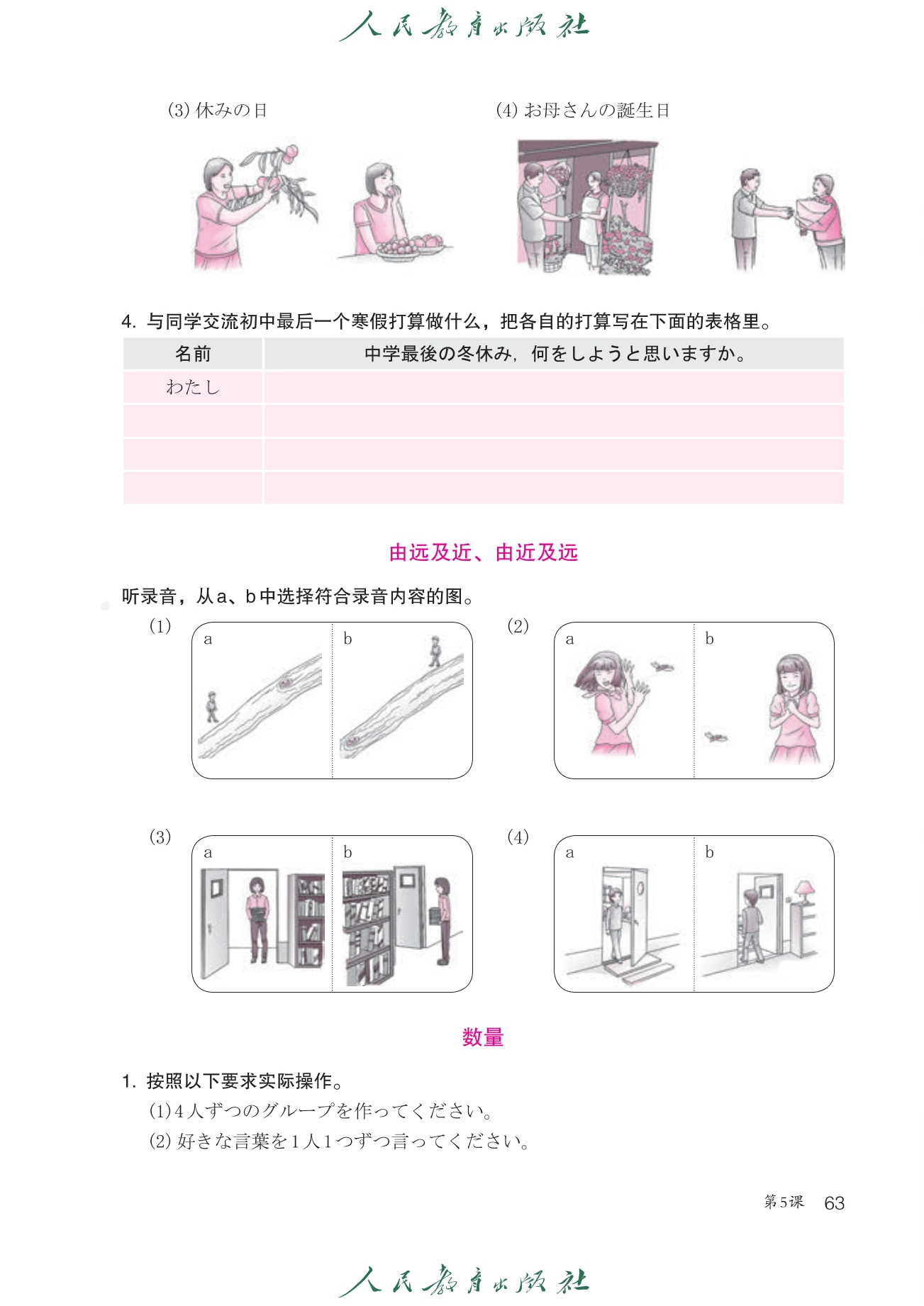 人民教育出版社

(3) 休みの日

(4) お母さんの誕生日

4. 与同学交流初中最后一个寒假打算做什么，把各自的打算写在下面的表格里。

| 名前 | 中学最後の冬休み，何をしようと思いますか。 |
|---|---|
| わたし | |
| | |
| | |
| | |

由远及近、由近及远

听录音，从a、b中选择符合录音内容的图。

(1) a b

(2) a b

(3) a b

(4) a b

数量

1. 按照以下要求实际操作。

(1) 4人ずつのグループを作ってください。

(2) 好きな言葉を1人1つずつ言ってください。

第5课 63

人民教育出版社