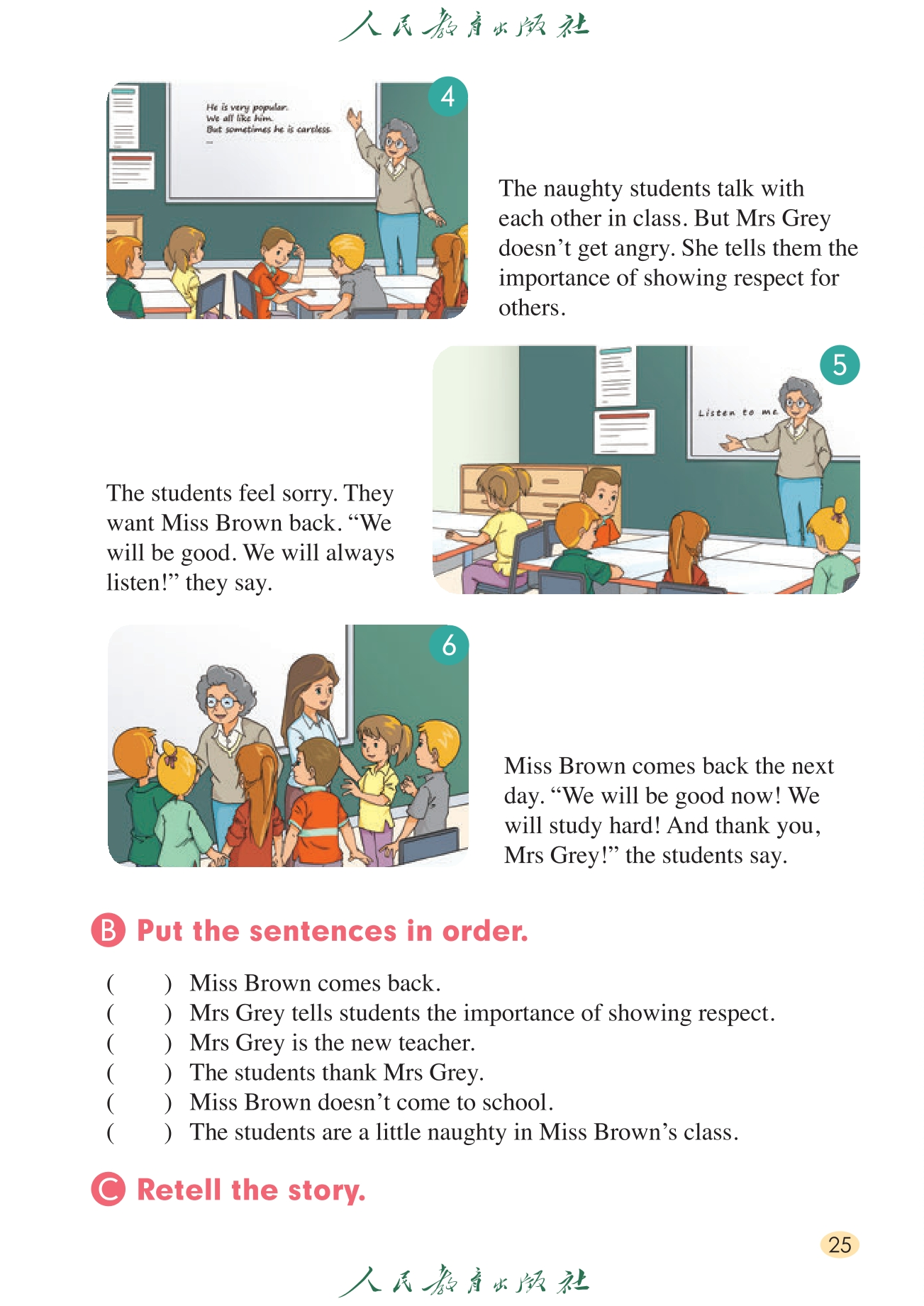 人民教育出版社

4

He is very popular.
We all like him.
But sometimes he is careless.

The naughty students talk with each other in class. But Mrs Grey doesn’t get angry. She tells them the importance of showing respect for others.

5

Listen to me.

The students feel sorry. They want Miss Brown back. “We will be good. We will always listen!” they say.

6

Miss Brown comes back the next day. “We will be good now! We will study hard! And thank you, Mrs Grey!” the students say.

B Put the sentences in order.

(　　) Miss Brown comes back.
(　　) Mrs Grey tells students the importance of showing respect.
(　　) Mrs Grey is the new teacher.
(　　) The students thank Mrs Grey.
(　　) Miss Brown doesn’t come to school.
(　　) The students are a little naughty in Miss Brown’s class.

C Retell the story.

25

人民教育出版社