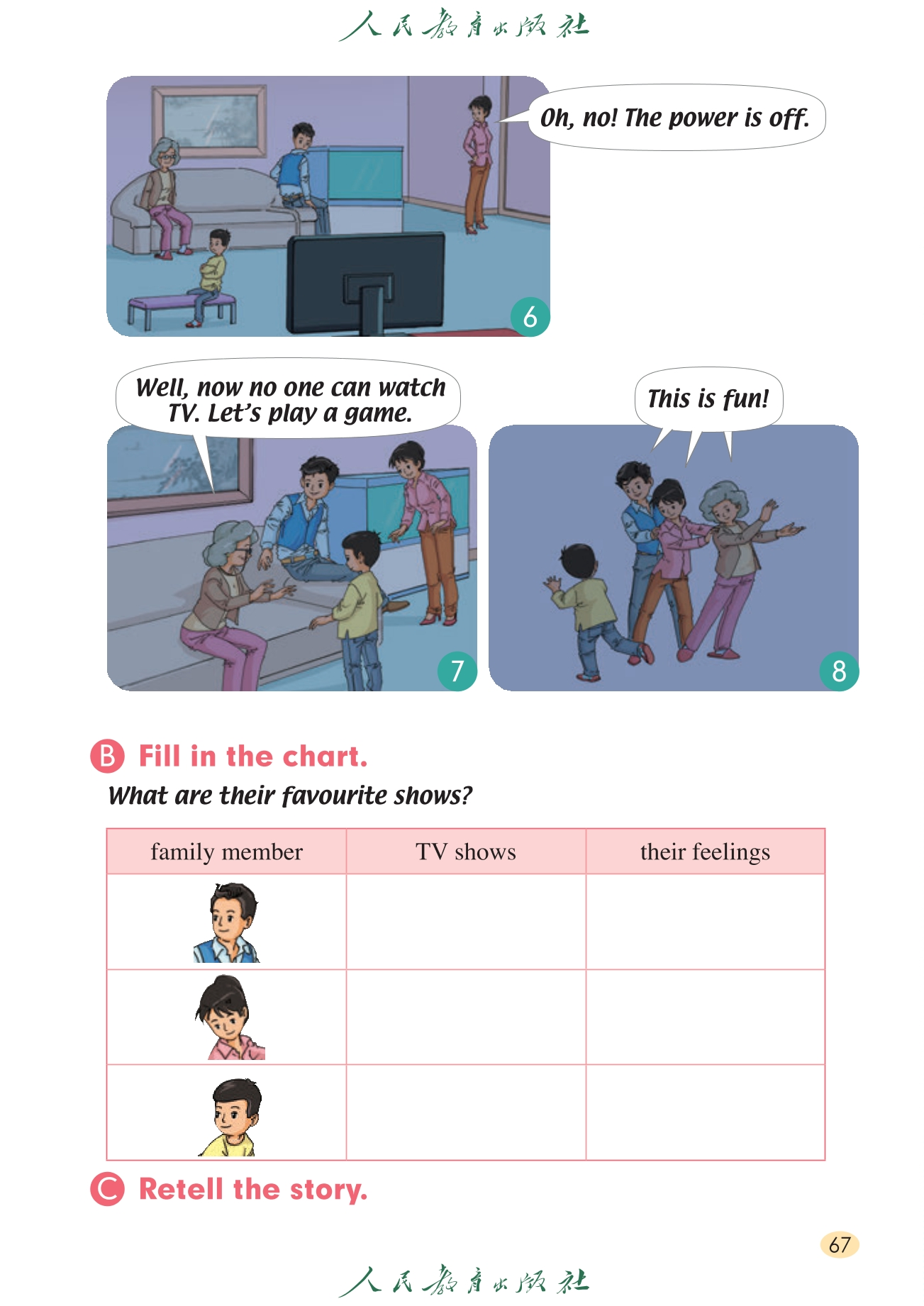 人民教育出版社

Oh, no! The power is off.

6

Well, now no one can watch TV. Let's play a game.

This is fun!

7

8

B Fill in the chart.

What are their favourite shows?

| family member | TV shows | their feelings |
|---|---|---|
| | | |
| | | |
| | | |

C Retell the story.

67

人民教育出版社