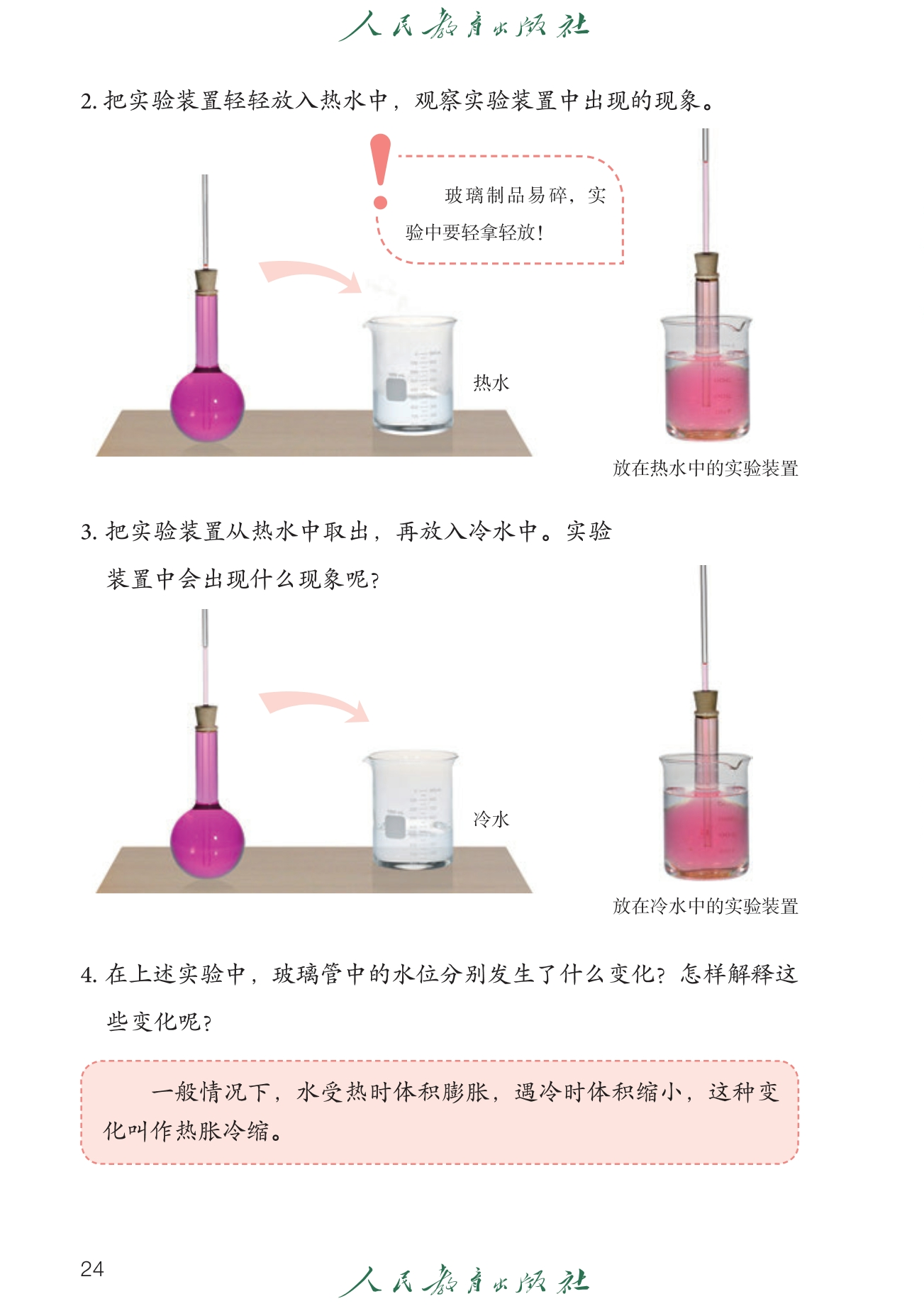 人民教育出版社

2. 把实验装置轻轻放入热水中，观察实验装置中出现的现象。

玻璃制品易碎，实验中要轻拿轻放！

热水

放在热水中的实验装置

3. 把实验装置从热水中取出，再放入冷水中。实验装置中会出现什么现象呢？

冷水

放在冷水中的实验装置

4. 在上述实验中，玻璃管中的水位分别发生了什么变化？怎样解释这些变化呢？

一般情况下，水受热时体积膨胀，遇冷时体积缩小，这种变化叫作热胀冷缩。

24

人民教育出版社