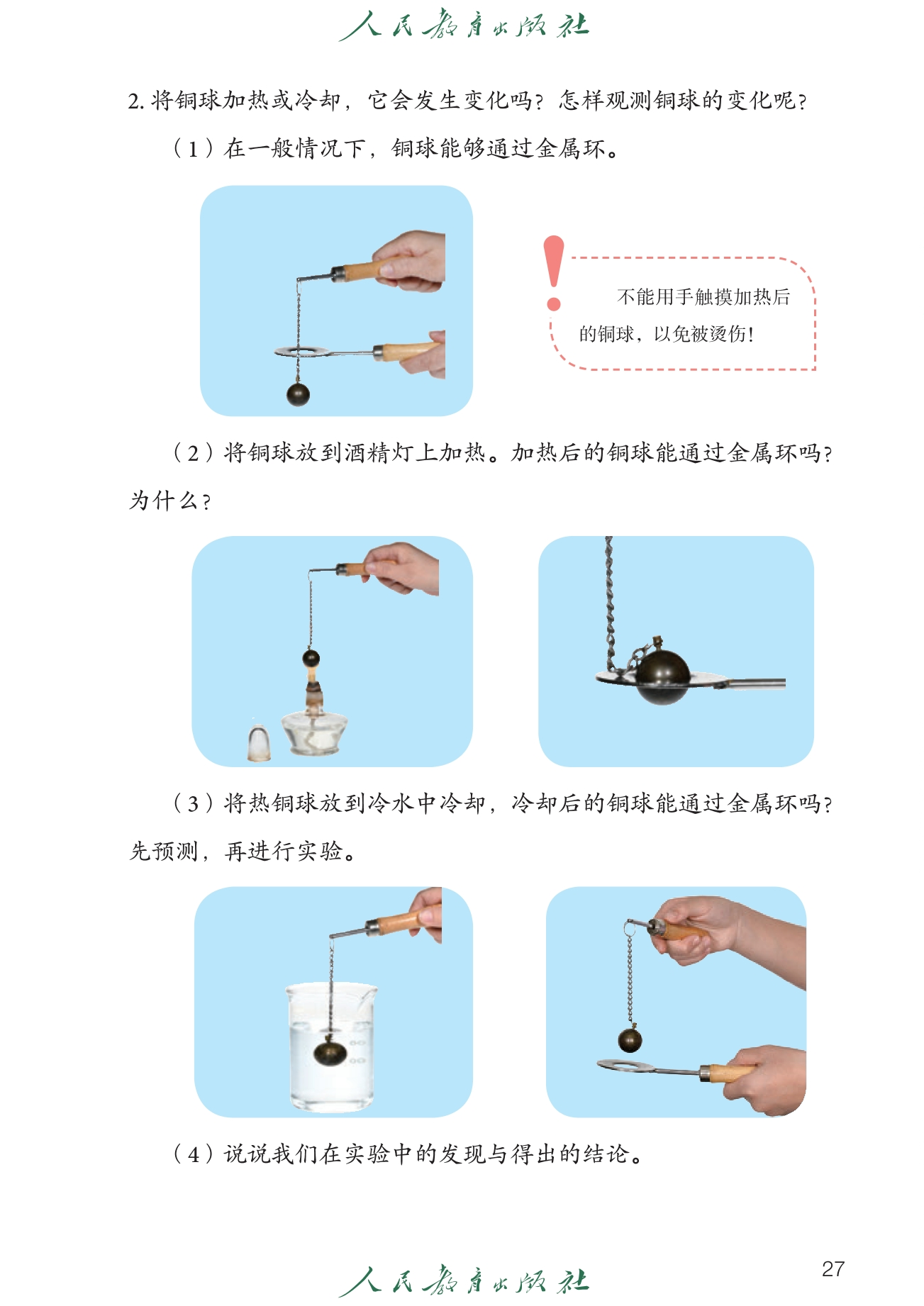 人民教育出版社

2. 将铜球加热或冷却，它会发生变化吗？怎样观测铜球的变化呢？

（1）在一般情况下，铜球能够通过金属环。

不能用手触摸加热后的铜球，以免被烫伤！

（2）将铜球放到酒精灯上加热。加热后的铜球能通过金属环吗？为什么？

（3）将热铜球放到冷水中冷却，冷却后的铜球能通过金属环吗？先预测，再进行实验。

（4）说说我们在实验中的发现与得出的结论。

人民教育出版社

27