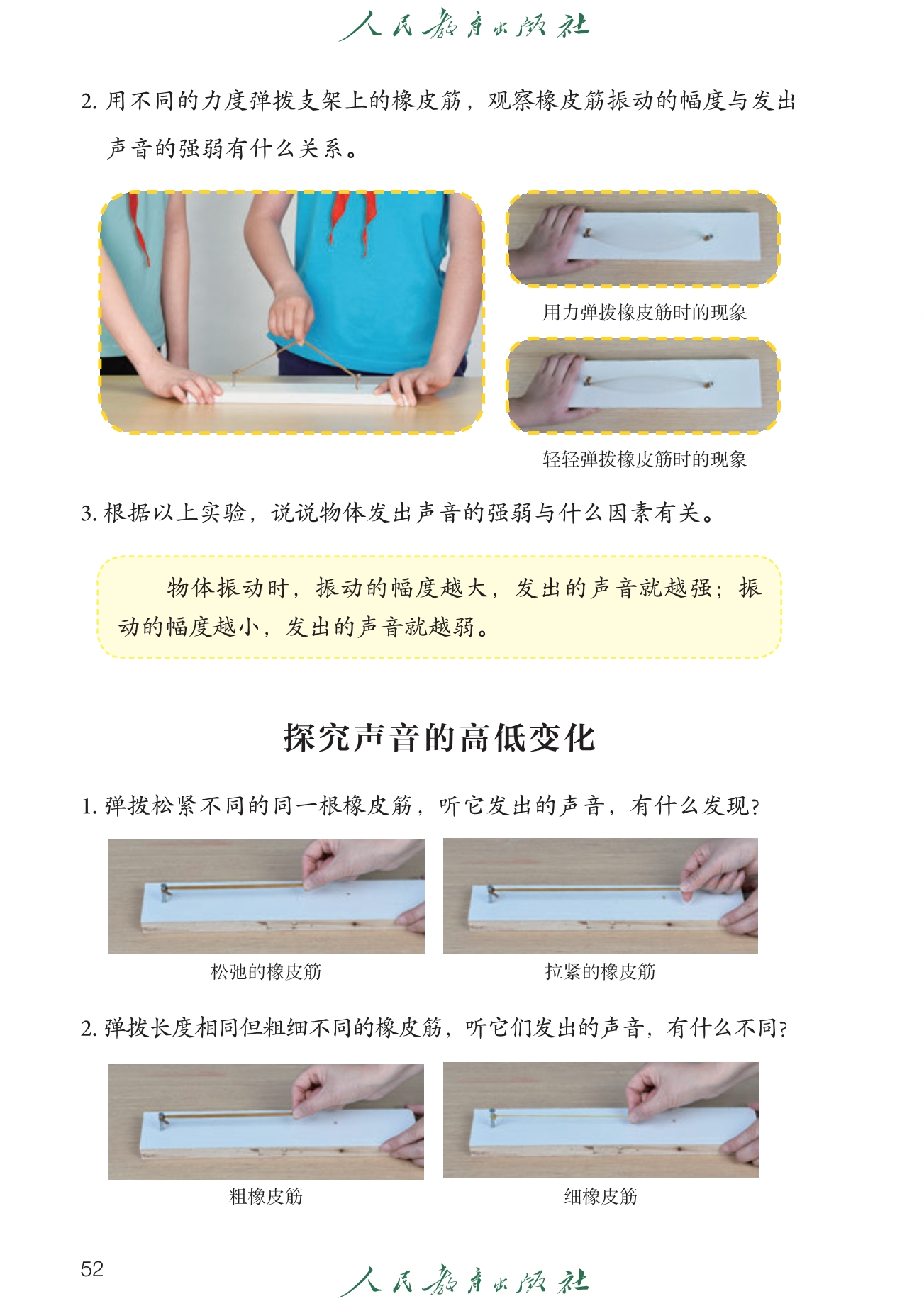 人民教育出版社

2. 用不同的力度弹拨支架上的橡皮筋，观察橡皮筋振动的幅度与发出声音的强弱有什么关系。

用力弹拨橡皮筋时的现象

轻轻弹拨橡皮筋时的现象

3. 根据以上实验，说说物体发出声音的强弱与什么因素有关。

物体振动时，振动的幅度越大，发出的声音就越强；振动的幅度越小，发出的声音就越弱。

探究声音的高低变化

1. 弹拨松紧不同的同一根橡皮筋，听它发出的声音，有什么发现？

松弛的橡皮筋

拉紧的橡皮筋

2. 弹拨长度相同但粗细不同的橡皮筋，听它们发出的声音，有什么不同？

粗橡皮筋

细橡皮筋

52

人民教育出版社