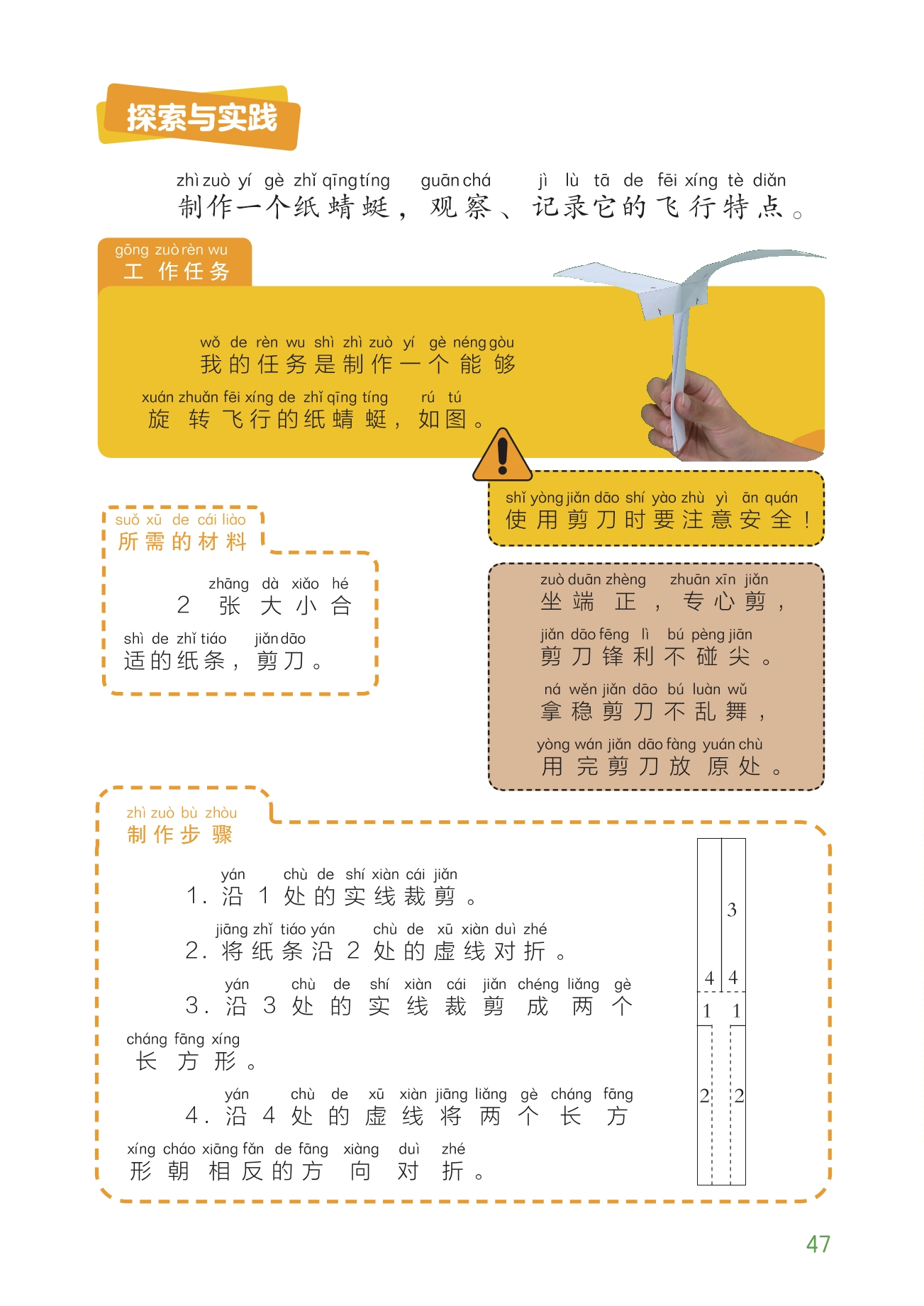 探索与实践

zhì zuò yí gè zhǐ qīng tíng guān chá jì lù tā de fēi xíng tè diǎn
制作一个纸蜻蜓，观察、记录它的飞行特点。

gōng zuò rèn wu
工作任务

wǒ de rèn wu shì zhì zuò yí gè néng gòu
我的任务是制作一个能够

xuán zhuǎn fēi xíng de zhǐ qīng tíng rú tú
旋转飞行的纸蜻蜓，如图。

shǐ yòng jiǎn dāo shí yào zhù yì ān quán
使用剪刀时要注意安全！

suǒ xū de cái liào
所需的材料

zhāng dà xiǎo hé
2 张大小合

shì de zhǐ tiáo jiǎn dāo
适的纸条，剪刀。

zuò duān zhèng zhuān xīn jiǎn
坐端正，专心剪，

jiǎn dāo fēng lì bú pèng jiān
剪刀锋利不碰尖。

ná wěn jiǎn dāo bú luàn wǔ
拿稳剪刀不乱舞，

yòng wán jiǎn dāo fàng yuán chù
用完剪刀放原处。

zhì zuò bù zhòu
制作步骤

yán chù de shí xiàn cái jiǎn
1. 沿 1 处的实线裁剪。

jiāng zhǐ tiáo yán chù de xū xiàn duì zhé
2. 将纸条沿 2 处的虚线对折。

yán chù de shí xiàn cái jiǎn chéng liǎng gè
3. 沿 3 处的实线裁剪成两个

cháng fāng xíng
长方形。

yán chù de xū xiàn jiāng liǎng gè cháng fāng
4. 沿 4 处的虚线将两个长方

xíng cháo xiāng fǎn de fāng xiàng duì zhé
形朝相反的方向对折。

3
4 4
1 1
2 2

47